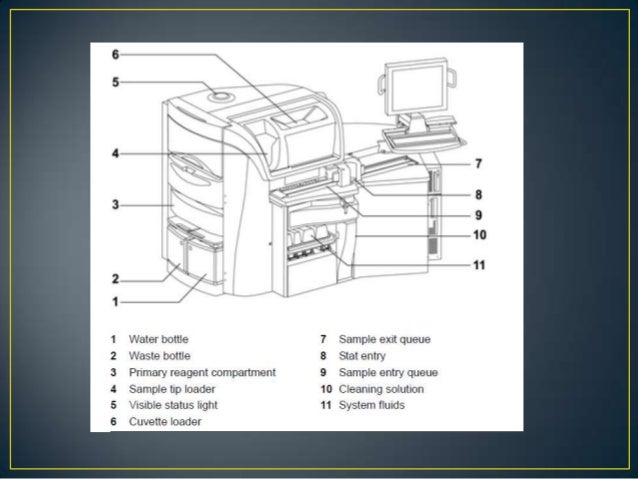 6
5
4
3
2
1
7
8
9
10
11

1 Water bottle
2 Waste bottle
3 Primary reagent compartment
4 Sample tip loader
5 Visible status light
6 Cuvette loader

7 Sample exit queue
8 Stat entry
9 Sample entry queue
10 Cleaning solution
11 System fluids