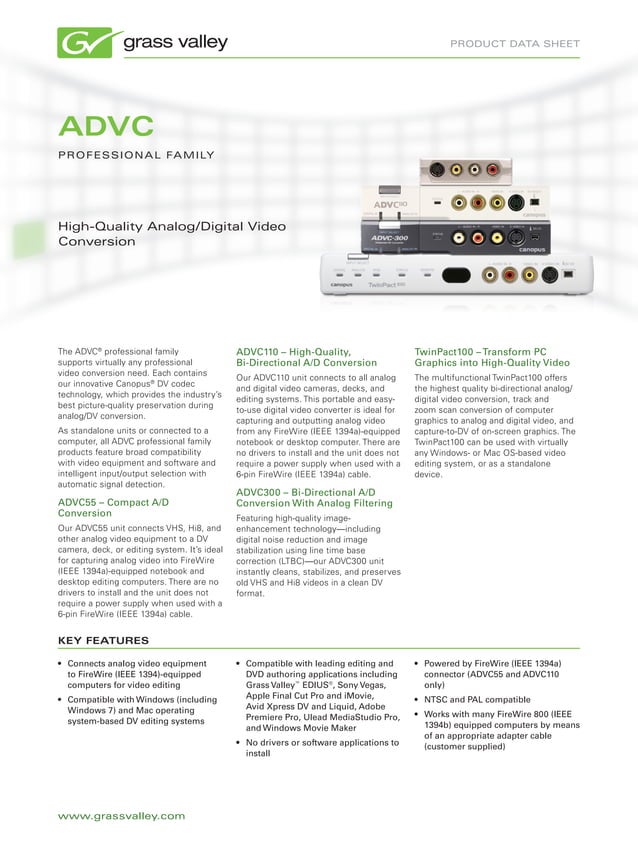 grass valley

PRODUCT DATA SHEET

ADVC

PROFESSIONAL FAMILY

High-Quality Analog/Digital Video Conversion

ADVC110

ADVC-300

canopus

canopus TwinPact100

The ADVC® professional family supports virtually any professional video conversion need. Each contains our innovative Canopus® DV codec technology, which provides the industry's best picture-quality preservation during analog/DV conversion.

As standalone units or connected to a computer, all ADVC professional family products feature broad compatibility with video equipment and software and intelligent input/output selection with automatic signal detection.

ADVC55 – Compact A/D Conversion

Our ADVC55 unit connects VHS, Hi8, and other analog video equipment to a DV camera, deck, or editing system. It's ideal for capturing analog video into FireWire (IEEE 1394a)-equipped notebook and desktop editing computers. There are no drivers to install and the unit does not require a power supply when used with a 6-pin FireWire (IEEE 1394a) cable.

ADVC110 – High-Quality, Bi-Directional A/D Conversion

Our ADVC110 unit connects to all analog and digital video cameras, decks, and editing systems. This portable and easy-to-use digital video converter is ideal for capturing and outputting analog video from any FireWire (IEEE 1394a)-equipped notebook or desktop computer. There are no drivers to install and the unit does not require a power supply when used with a 6-pin FireWire (IEEE 1394a) cable.

ADVC300 – Bi-Directional A/D Conversion With Analog Filtering

Featuring high-quality image-enhancement technology—including digital noise reduction and image stabilization using line time base correction (LTBC)—our ADVC300 unit instantly cleans, stabilizes, and preserves old VHS and Hi8 videos in a clean DV format.

TwinPact100 – Transform PC Graphics into High-Quality Video

The multifunctional TwinPact100 offers the highest quality bi-directional analog/digital video conversion, track and zoom scan conversion of computer graphics to analog and digital video, and capture-to-DV of on-screen graphics. The TwinPact100 can be used with virtually any Windows- or Mac OS-based video editing system, or as a standalone device.

KEY FEATURES

• Connects analog video equipment to FireWire (IEEE 1394)-equipped computers for video editing
• Compatible with Windows (including Windows 7) and Mac operating system-based DV editing systems

• Compatible with leading editing and DVD authoring applications including Grass Valley™ EDIUS®, Sony Vegas, Apple Final Cut Pro and iMovie, Avid Xpress DV and Liquid, Adobe Premiere Pro, Ulead MediaStudio Pro, and Windows Movie Maker
• No drivers or software applications to install

• Powered by FireWire (IEEE 1394a) connector (ADVC55 and ADVC110 only)
• NTSC and PAL compatible
• Works with many FireWire 800 (IEEE 1394b) equipped computers by means of an appropriate adapter cable (customer supplied)

www.grassvalley.com