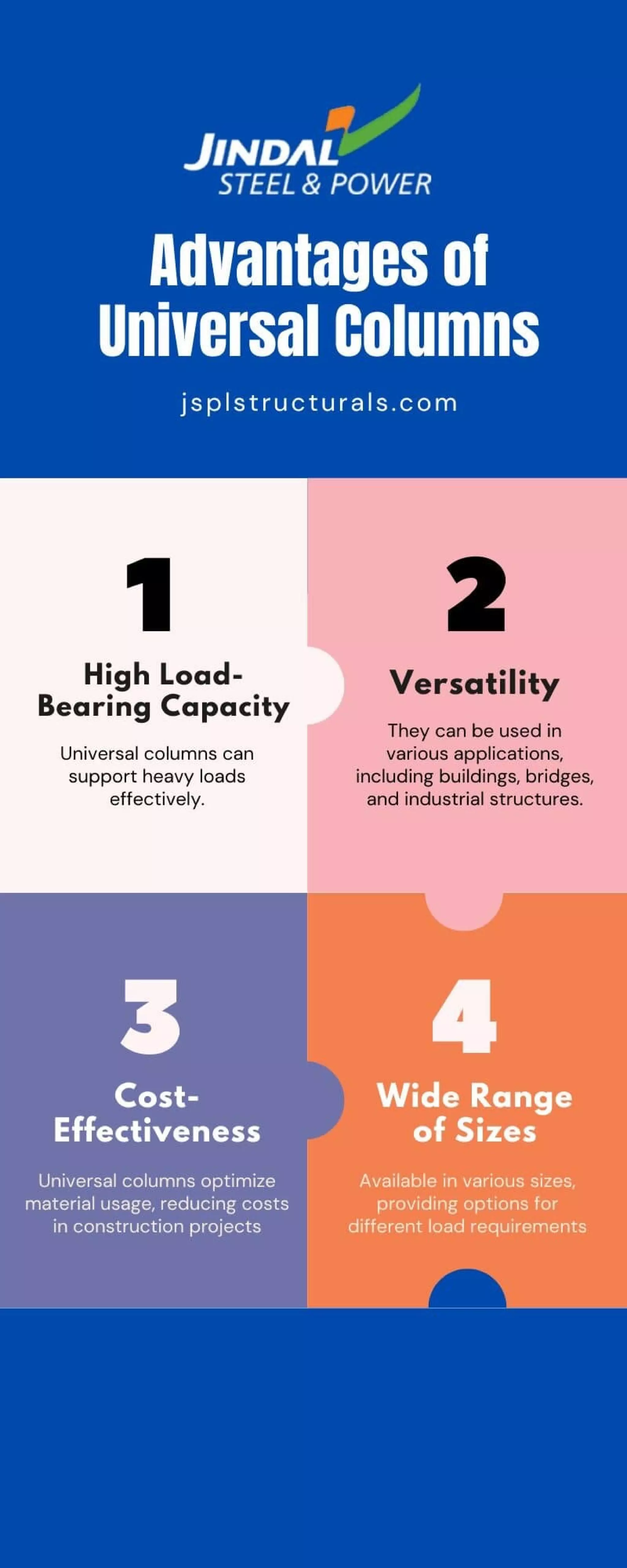 JINDAL
STEEL & POWER

Advantages of Universal Columns

jsplstructurals.com

1

High Load-Bearing Capacity

Universal columns can support heavy loads effectively.

2

Versatility

They can be used in various applications, including buildings, bridges, and industrial structures.

3

Cost-Effectiveness

Universal columns optimize material usage, reducing costs in construction projects

4

Wide Range of Sizes

Available in various sizes, providing options for different load requirements