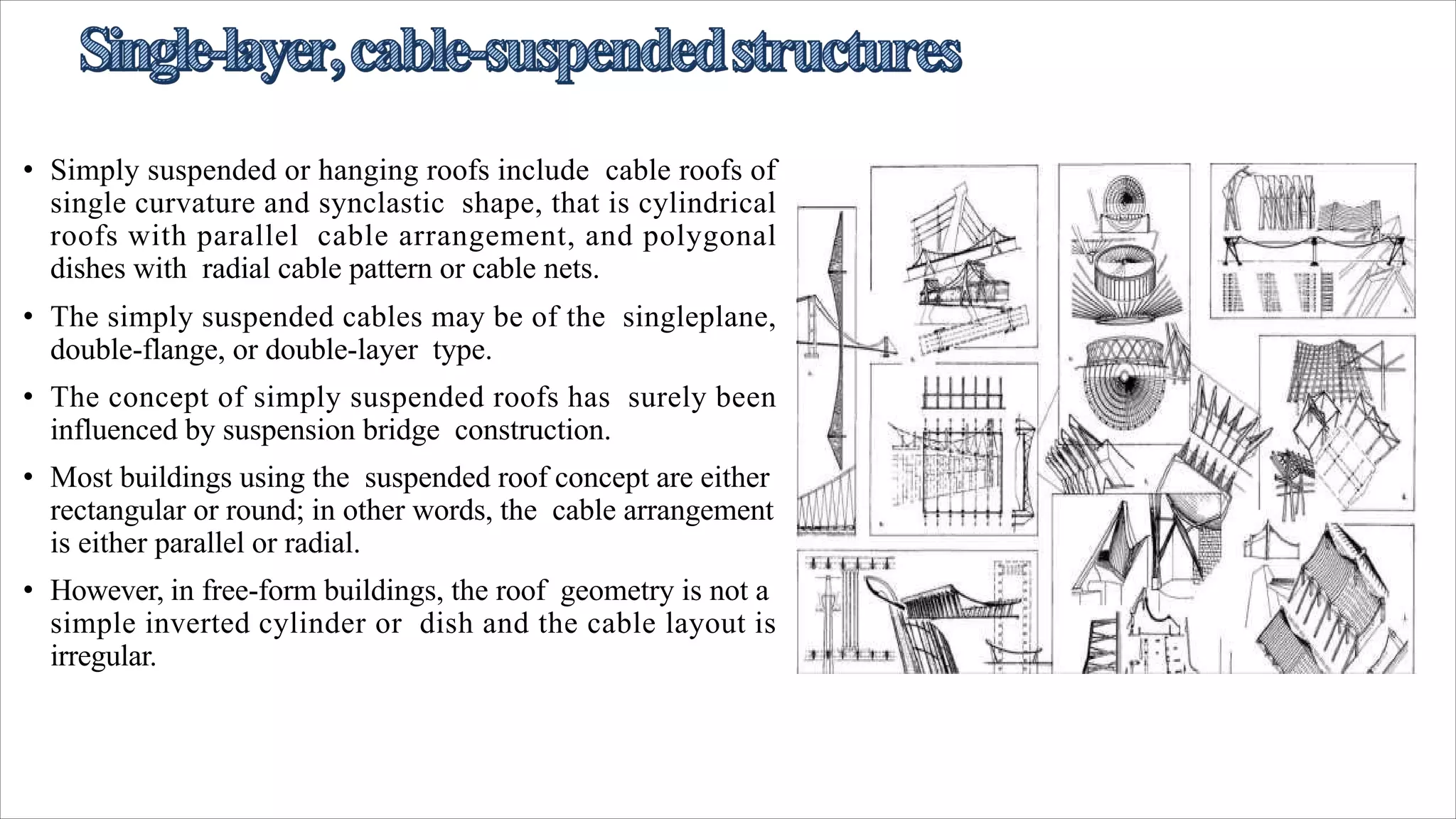 Single-layer, cable-suspended structures

• Simply suspended or hanging roofs include cable roofs of single curvature and synclastic shape, that is cylindrical roofs with parallel cable arrangement, and polygonal dishes with radial cable pattern or cable nets.

• The simply suspended cables may be of the singleplane, double-flange, or double-layer type.

• The concept of simply suspended roofs has surely been influenced by suspension bridge construction.

• Most buildings using the suspended roof concept are either rectangular or round; in other words, the cable arrangement is either parallel or radial.

• However, in free-form buildings, the roof geometry is not a simple inverted cylinder or dish and the cable layout is irregular.