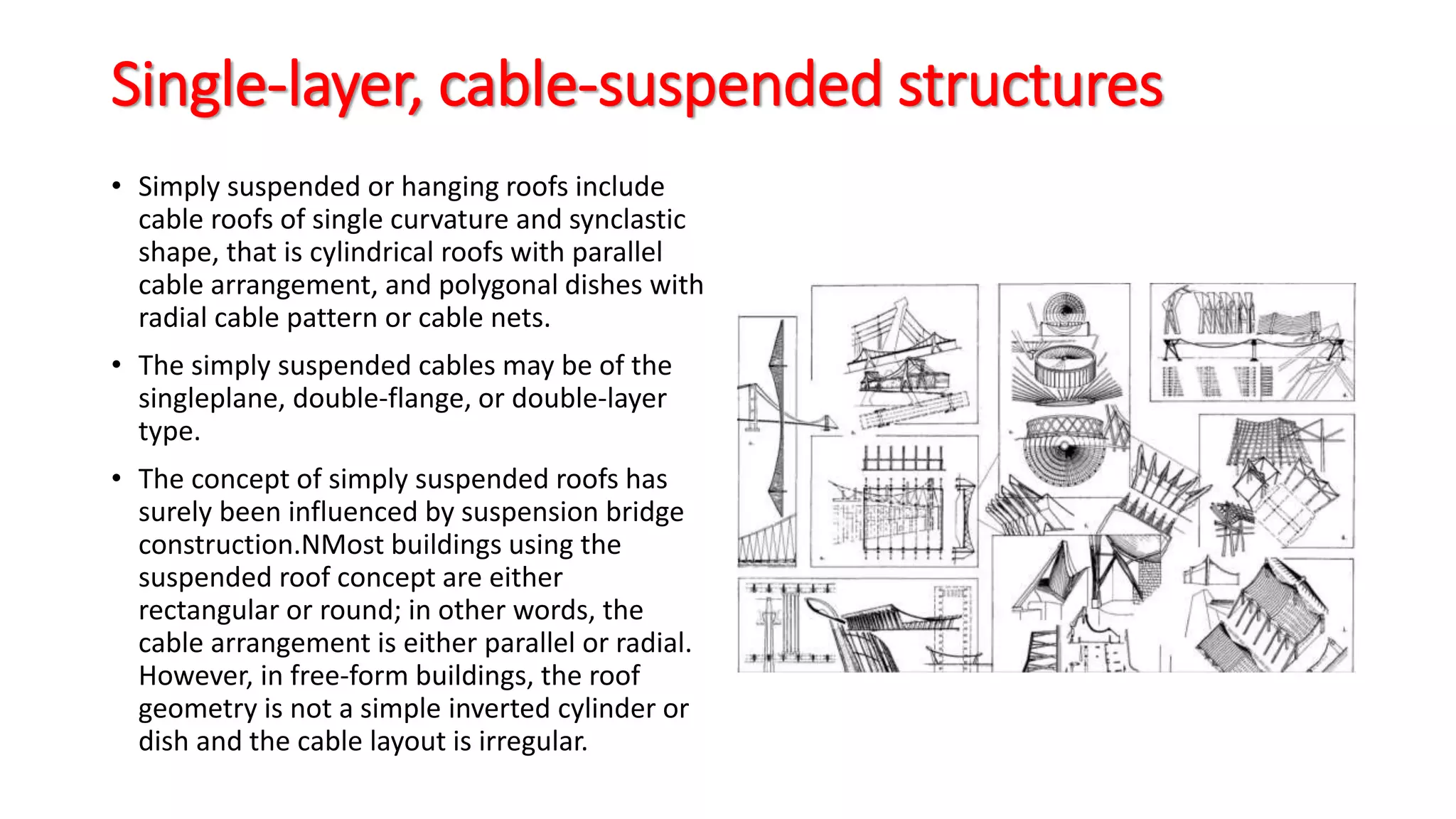 Single-layer, cable-suspended structures

• Simply suspended or hanging roofs include cable roofs of single curvature and synclastic shape, that is cylindrical roofs with parallel cable arrangement, and polygonal dishes with radial cable pattern or cable nets.

• The simply suspended cables may be of the singleplane, double-flange, or double-layer type.

• The concept of simply suspended roofs has surely been influenced by suspension bridge construction.NMost buildings using the suspended roof concept are either rectangular or round; in other words, the cable arrangement is either parallel or radial. However, in free-form buildings, the roof geometry is not a simple inverted cylinder or dish and the cable layout is irregular.