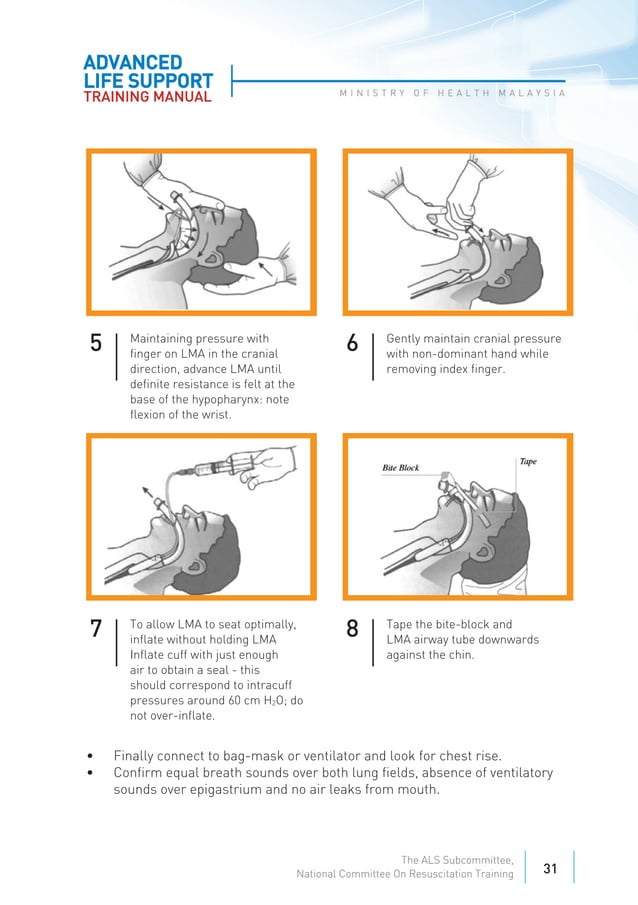 ADVANCED LIFE SUPPORT TRAINING MANUAL

MINISTRY OF HEALTH MALAYSIA

5 Maintaining pressure with finger on LMA in the cranial direction, advance LMA until definite resistance is felt at the base of the hypopharynx: note flexion of the wrist.

6 Gently maintain cranial pressure with non-dominant hand while removing index finger.

Bite Block

Tape

7 To allow LMA to seat optimally, inflate without holding LMA Inflate cuff with just enough air to obtain a seal - this should correspond to intracuff pressures around 60 cm $H_2O$; do not over-inflate.

8 Tape the bite-block and LMA airway tube downwards against the chin.

• Finally connect to bag-mask or ventilator and look for chest rise.
• Confirm equal breath sounds over both lung fields, absence of ventilatory sounds over epigastrium and no air leaks from mouth.

The ALS Subcommittee, National Committee On Resuscitation Training

31