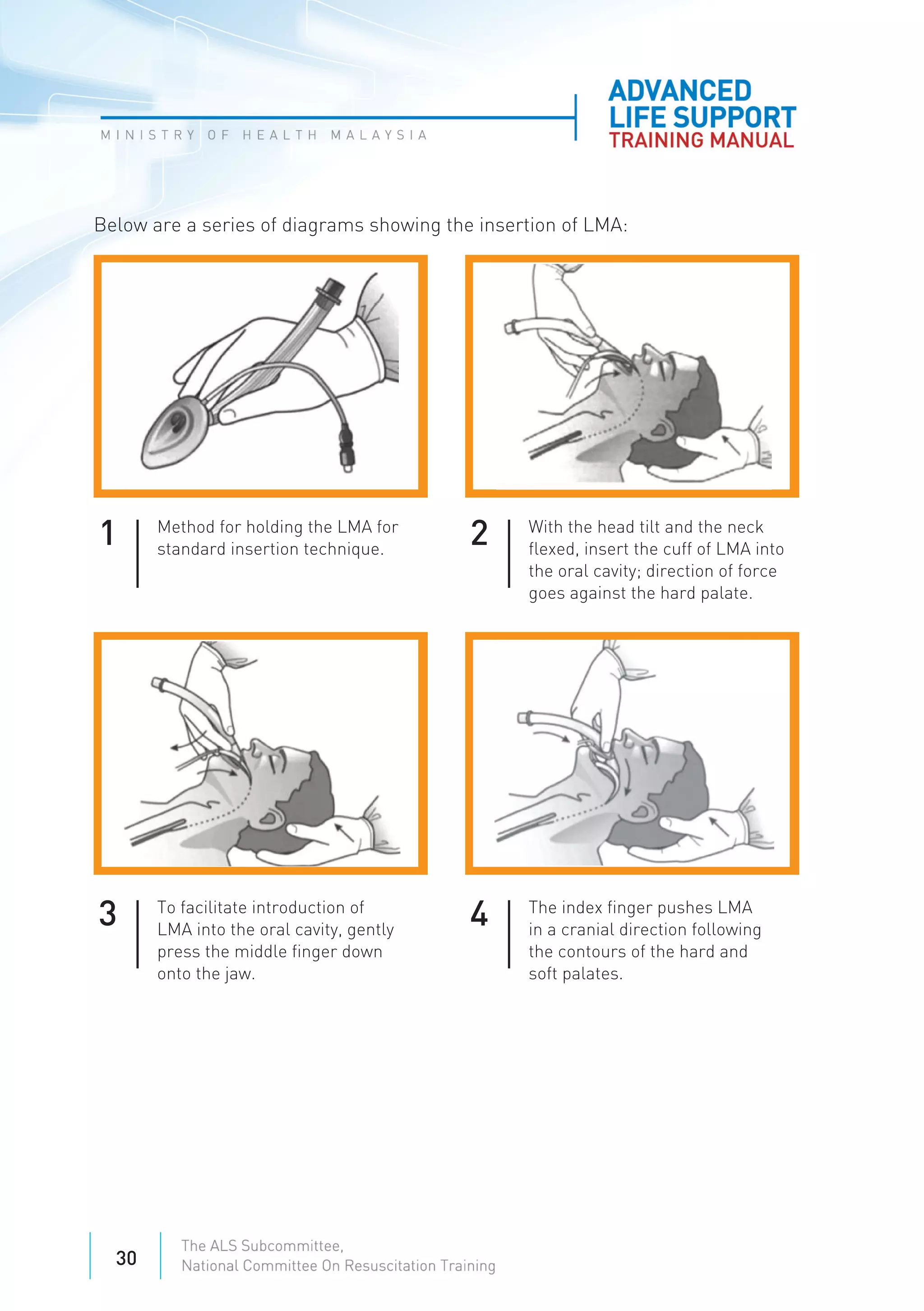 MINISTRY OF HEALTH MALAYSIA

ADVANCED
LIFE SUPPORT
TRAINING MANUAL

Below are a series of diagrams showing the insertion of LMA:

1 Method for holding the LMA for standard insertion technique.

2 With the head tilt and the neck flexed, insert the cuff of LMA into the oral cavity; direction of force goes against the hard palate.

3 To facilitate introduction of LMA into the oral cavity, gently press the middle finger down onto the jaw.

4 The index finger pushes LMA in a cranial direction following the contours of the hard and soft palates.

30

The ALS Subcommittee,
National Committee On Resuscitation Training