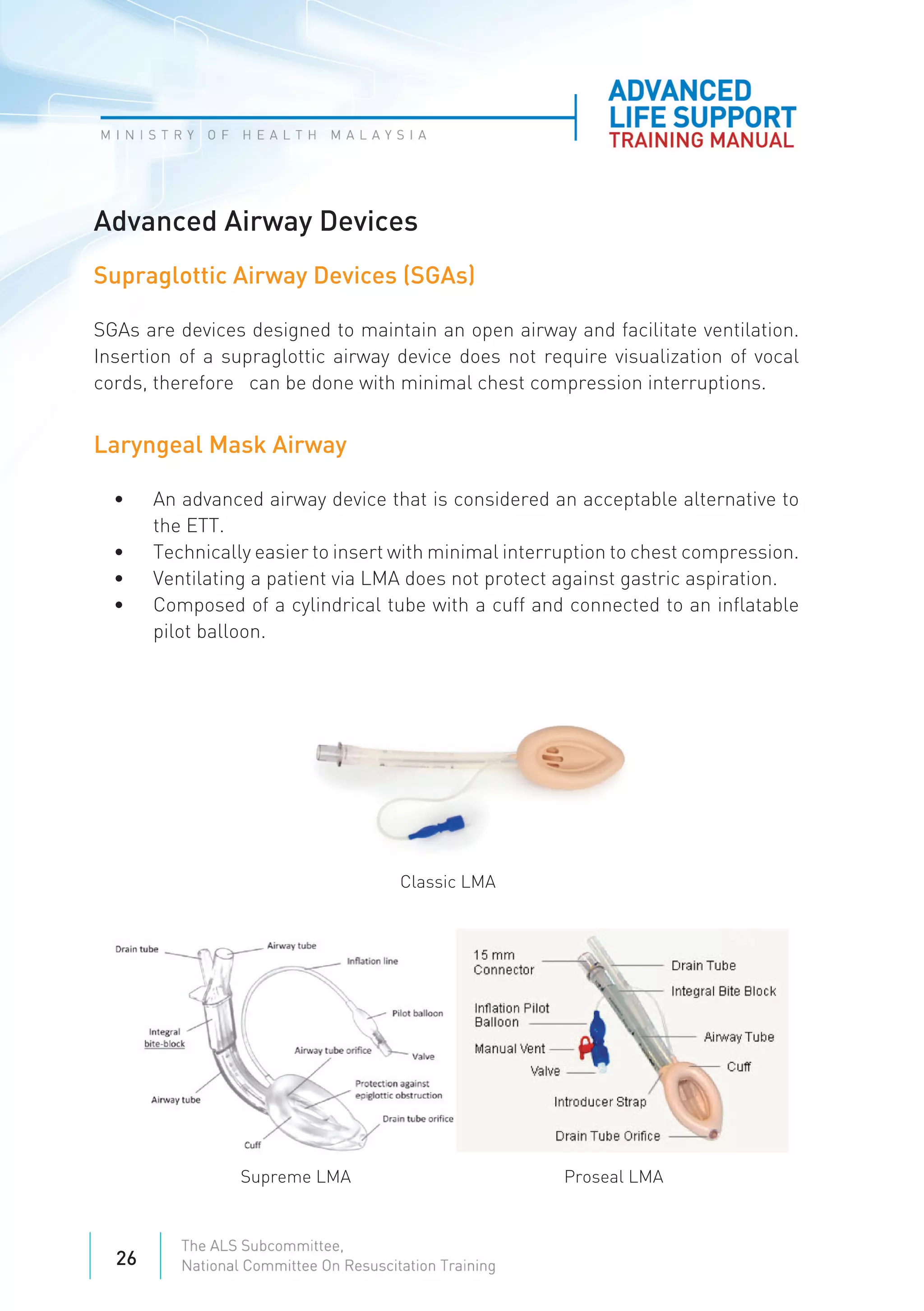 MINISTRY OF HEALTH MALAYSIA

ADVANCED LIFE SUPPORT TRAINING MANUAL

Advanced Airway Devices

Supraglottic Airway Devices (SGAs)

SGAs are devices designed to maintain an open airway and facilitate ventilation. Insertion of a supraglottic airway device does not require visualization of vocal cords, therefore can be done with minimal chest compression interruptions.

Laryngeal Mask Airway

• An advanced airway device that is considered an acceptable alternative to the ETT.
• Technically easier to insert with minimal interruption to chest compression.
• Ventilating a patient via LMA does not protect against gastric aspiration.
• Composed of a cylindrical tube with a cuff and connected to an inflatable pilot balloon.

Classic LMA

Drain tube
Airway tube
Inflation line
Pilot balloon
Integral bite-block
Airway tube orifice
Valve
Protection against epiglottic obstruction
Airway tube
Drain tube orifice
Cuff

Supreme LMA

15 mm Connector
Drain Tube
Integral Bite Block
Inflation Pilot Balloon
Airway Tube
Manual Vent
Cuff
Valve
Introducer Strap
Drain Tube Orifice

Proseal LMA

26

The ALS Subcommittee,
National Committee On Resuscitation Training