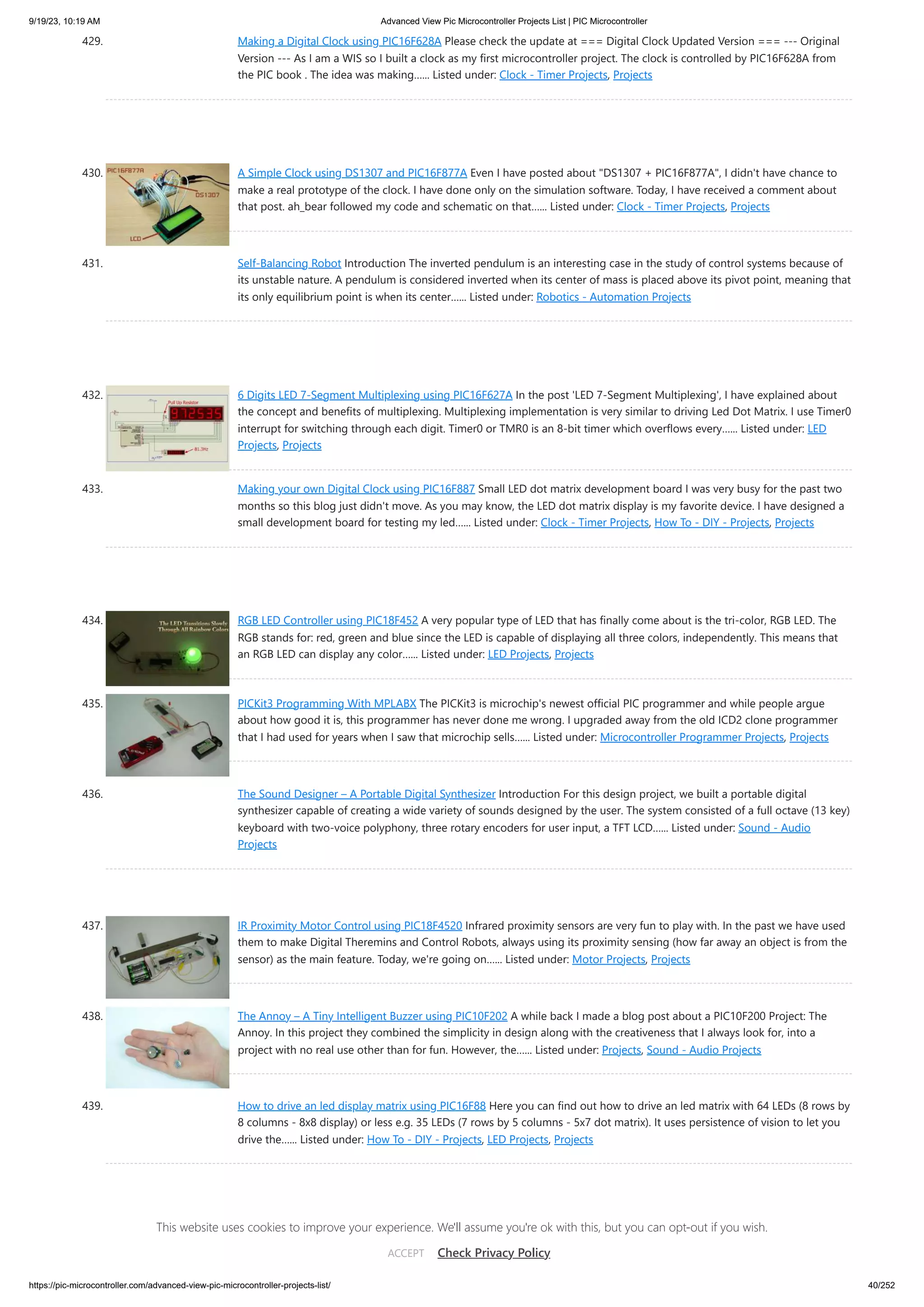 9/19/23, 10:19 AM

Advanced View Pic Microcontroller Projects List | PIC Microcontroller

429. Making a Digital Clock using PIC16F628A Please check the update at === Digital Clock Updated Version === --- Original Version --- As I am a WIS so I built a clock as my first microcontroller project. The clock is controlled by PIC16F628A from the PIC book . The idea was making...... Listed under: Clock - Timer Projects, Projects

430. PIC16F877A DS1307 LCD A Simple Clock using DS1307 and PIC16F877A Even I have posted about "DS1307 + PIC16F877A", I didn't have chance to make a real prototype of the clock. I have done only on the simulation software. Today, I have received a comment about that post. ah_bear followed my code and schematic on that...... Listed under: Clock - Timer Projects, Projects

431. Self-Balancing Robot Introduction The inverted pendulum is an interesting case in the study of control systems because of its unstable nature. A pendulum is considered inverted when its center of mass is placed above its pivot point, meaning that its only equilibrium point is when its center...... Listed under: Robotics - Automation Projects

432. Pull Up Resistor 312535 81.3Hz 6 Digits LED 7-Segment Multiplexing using PIC16F627A In the post 'LED 7-Segment Multiplexing', I have explained about the concept and benefits of multiplexing. Multiplexing implementation is very similar to driving Led Dot Matrix. I use Timer0 interrupt for switching through each digit. Timer0 or TMR0 is an 8-bit timer which overflows every...... Listed under: LED Projects, Projects

433. Making your own Digital Clock using PIC16F887 Small LED dot matrix development board I was very busy for the past two months so this blog just didn't move. As you may know, the LED dot matrix display is my favorite device. I have designed a small development board for testing my led...... Listed under: Clock - Timer Projects, How To - DIY - Projects, Projects

434. The LED Transitions Slowly Through All Rainbow Colors RGB LED Controller using PIC18F452 A very popular type of LED that has finally come about is the tri-color, RGB LED. The RGB stands for: red, green and blue since the LED is capable of displaying all three colors, independently. This means that an RGB LED can display any color...... Listed under: LED Projects, Projects

435. PICKit3 Programming With MPLABX The PICKit3 is microchip's newest official PIC programmer and while people argue about how good it is, this programmer has never done me wrong. I upgraded away from the old ICD2 clone programmer that I had used for years when I saw that microchip sells...... Listed under: Microcontroller Programmer Projects, Projects

436. The Sound Designer – A Portable Digital Synthesizer Introduction For this design project, we built a portable digital synthesizer capable of creating a wide variety of sounds designed by the user. The system consisted of a full octave (13 key) keyboard with two-voice polyphony, three rotary encoders for user input, a TFT LCD...... Listed under: Sound - Audio Projects

437. IR Proximity Motor Control using PIC18F4520 Infrared proximity sensors are very fun to play with. In the past we have used them to make Digital Theremins and Control Robots, always using its proximity sensing (how far away an object is from the sensor) as the main feature. Today, we're going on...... Listed under: Motor Projects, Projects

438. The Annoy – A Tiny Intelligent Buzzer using PIC10F202 A while back I made a blog post about a PIC10F200 Project: The Annoy. In this project they combined the simplicity in design along with the creativeness that I always look for, into a project with no real use other than for fun. However, the...... Listed under: Projects, Sound - Audio Projects

439. How to drive an led display matrix using PIC16F88 Here you can find out how to drive an led matrix with 64 LEDs (8 rows by 8 columns - 8x8 display) or less e.g. 35 LEDs (7 rows by 5 columns - 5x7 dot matrix). It uses persistence of vision to let you drive the...... Listed under: How To - DIY - Projects, LED Projects, Projects

This website uses cookies to improve your experience. We'll assume you're ok with this, but you can opt-out if you wish.

ACCEPT Check Privacy Policy

https://pic-microcontroller.com/advanced-view-pic-microcontroller-projects-list/

40/252