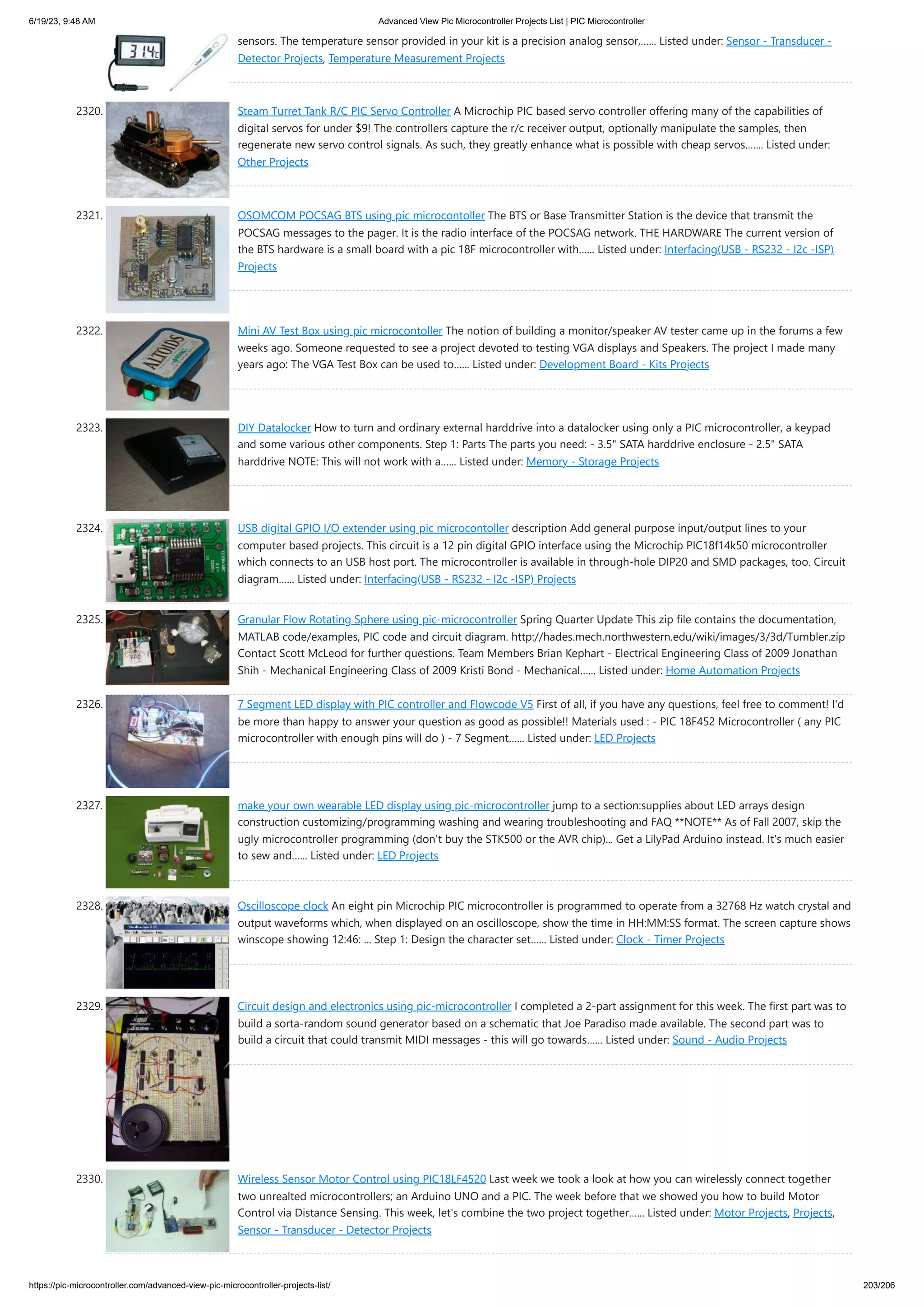 6/19/23, 9:48 AM

Advanced View Pic Microcontroller Projects List | PIC Microcontroller

sensors. The temperature sensor provided in your kit is a precision analog sensor,...... Listed under: Sensor - Transducer - Detector Projects, Temperature Measurement Projects

2320. Steam Turret Tank R/C PIC Servo Controller A Microchip PIC based servo controller offering many of the capabilities of digital servos for under $9! The controllers capture the r/c receiver output, optionally manipulate the samples, then regenerate new servo control signals. As such, they greatly enhance what is possible with cheap servos....... Listed under: Other Projects

2321. OSOMCOM POCSAG BTS using pic microcontoller The BTS or Base Transmitter Station is the device that transmit the POCSAG messages to the pager. It is the radio interface of the POCSAG network. THE HARDWARE The current version of the BTS hardware is a small board with a pic 18F microcontroller with...... Listed under: Interfacing(USB - RS232 - I2c -ISP) Projects

2322. Mini AV Test Box using pic microcontoller The notion of building a monitor/speaker AV tester came up in the forums a few weeks ago. Someone requested to see a project devoted to testing VGA displays and Speakers. The project I made many years ago: The VGA Test Box can be used to...... Listed under: Development Board - Kits Projects

2323. DIY Datalocker How to turn and ordinary external harddrive into a datalocker using only a PIC microcontroller, a keypad and some various other components. Step 1: Parts The parts you need: - 3.5" SATA harddrive enclosure - 2.5" SATA harddrive NOTE: This will not work with a...... Listed under: Memory - Storage Projects

2324. USB digital GPIO I/O extender using pic microcontoller description Add general purpose input/output lines to your computer based projects. This circuit is a 12 pin digital GPIO interface using the Microchip PIC18f14k50 microcontroller which connects to an USB host port. The microcontroller is available in through-hole DIP20 and SMD packages, too. Circuit diagram...... Listed under: Interfacing(USB - RS232 - I2c -ISP) Projects

2325. Granular Flow Rotating Sphere using pic-microcontroller Spring Quarter Update This zip file contains the documentation, MATLAB code/examples, PIC code and circuit diagram. http://hades.mech.northwestern.edu/wiki/images/3/3d/Tumbler.zip Contact Scott McLeod for further questions. Team Members Brian Kephart - Electrical Engineering Class of 2009 Jonathan Shih - Mechanical Engineering Class of 2009 Kristi Bond - Mechanical...... Listed under: Home Automation Projects

2326. 7 Segment LED display with PIC controller and Flowcode V5 First of all, if you have any questions, feel free to comment! I'd be more than happy to answer your question as good as possible!! Materials used : - PIC 18F452 Microcontroller ( any PIC microcontroller with enough pins will do ) - 7 Segment...... Listed under: LED Projects

2327. make your own wearable LED display using pic-microcontroller jump to a section:supplies about LED arrays design construction customizing/programming washing and wearing troubleshooting and FAQ **NOTE** As of Fall 2007, skip the ugly microcontroller programming (don't buy the STK500 or the AVR chip)... Get a LilyPad Arduino instead. It's much easier to sew and...... Listed under: LED Projects

2328. Oscilloscope clock An eight pin Microchip PIC microcontroller is programmed to operate from a 32768 Hz watch crystal and output waveforms which, when displayed on an oscilloscope, show the time in HH:MM:SS format. The screen capture shows winscope showing 12:46: ... Step 1: Design the character set...... Listed under: Clock - Timer Projects

2329. Circuit design and electronics using pic-microcontroller I completed a 2-part assignment for this week. The first part was to build a sorta-random sound generator based on a schematic that Joe Paradiso made available. The second part was to build a circuit that could transmit MIDI messages - this will go towards...... Listed under: Sound - Audio Projects

2330. Wireless Sensor Motor Control using PIC18LF4520 Last week we took a look at how you can wirelessly connect together two unrealted microcontrollers; an Arduino UNO and a PIC. The week before that we showed you how to build Motor Control via Distance Sensing. This week, let's combine the two project together...... Listed under: Motor Projects, Projects, Sensor - Transducer - Detector Projects

https://pic-microcontroller.com/advanced-view-pic-microcontroller-projects-list/

203/206