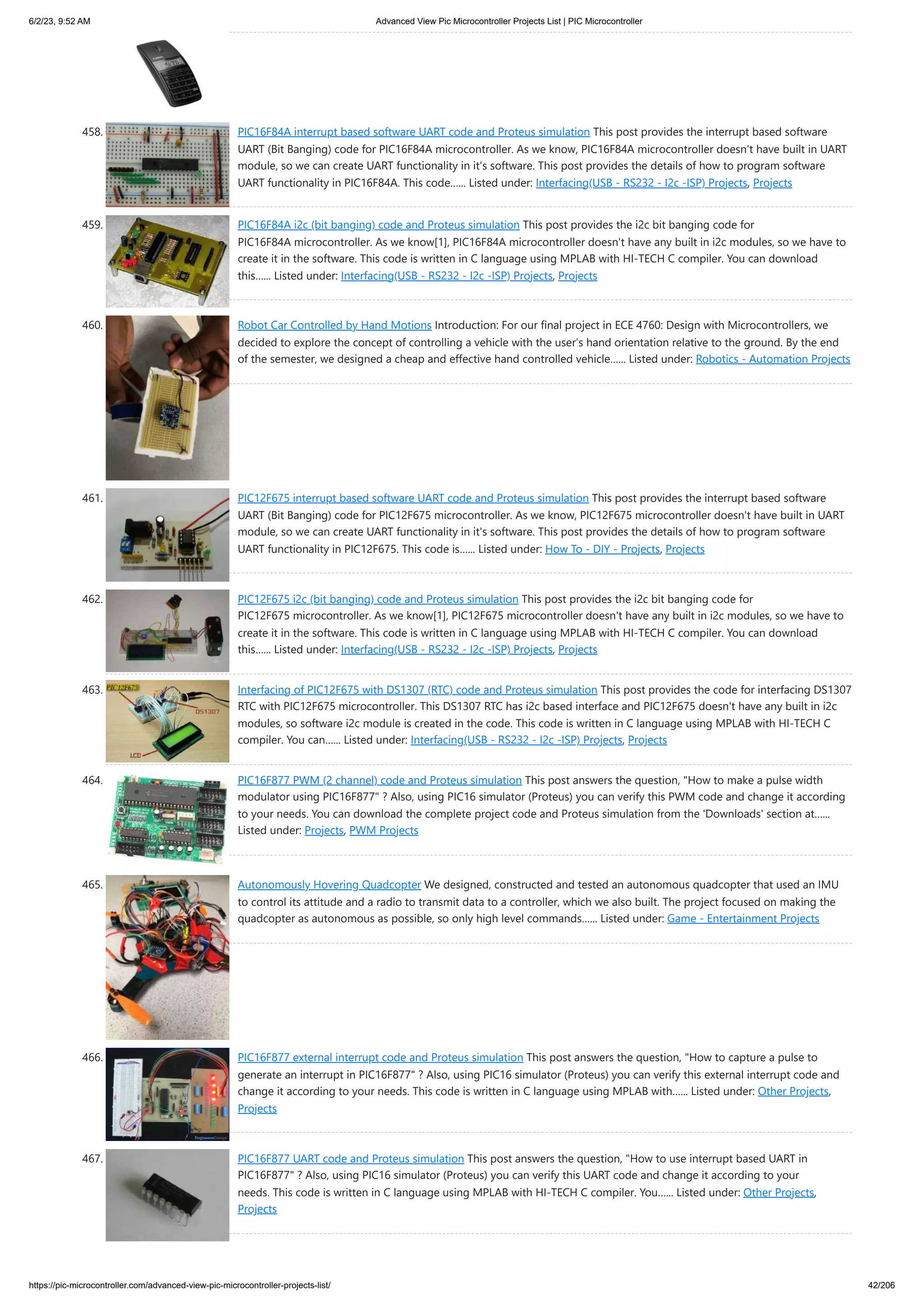 6/2/23, 9:52 AM

Advanced View Pic Microcontroller Projects List | PIC Microcontroller

458. PIC16F84A interrupt based software UART code and Proteus simulation This post provides the interrupt based software UART (Bit Banging) code for PIC16F84A microcontroller. As we know, PIC16F84A microcontroller doesn't have built in UART module, so we can create UART functionality in it's software. This post provides the details of how to program software UART functionality in PIC16F84A. This code...... Listed under: Interfacing(USB - RS232 - I2c -ISP) Projects, Projects

459. PIC16F84A i2c (bit banging) code and Proteus simulation This post provides the i2c bit banging code for PIC16F84A microcontroller. As we know[1], PIC16F84A microcontroller doesn't have any built in i2c modules, so we have to create it in the software. This code is written in C language using MPLAB with HI-TECH C compiler. You can download this...... Listed under: Interfacing(USB - RS232 - I2c -ISP) Projects, Projects

460. Robot Car Controlled by Hand Motions Introduction: For our final project in ECE 4760: Design with Microcontrollers, we decided to explore the concept of controlling a vehicle with the user's hand orientation relative to the ground. By the end of the semester, we designed a cheap and effective hand controlled vehicle...... Listed under: Robotics - Automation Projects

461. PIC12F675 interrupt based software UART code and Proteus simulation This post provides the interrupt based software UART (Bit Banging) code for PIC12F675 microcontroller. As we know, PIC12F675 microcontroller doesn't have built in UART module, so we can create UART functionality in it's software. This post provides the details of how to program software UART functionality in PIC12F675. This code is...... Listed under: How To - DIY - Projects, Projects

462. PIC12F675 i2c (bit banging) code and Proteus simulation This post provides the i2c bit banging code for PIC12F675 microcontroller. As we know[1], PIC12F675 microcontroller doesn't have any built in i2c modules, so we have to create it in the software. This code is written in C language using MPLAB with HI-TECH C compiler. You can download this...... Listed under: Interfacing(USB - RS232 - I2c -ISP) Projects, Projects

463. PIC12F675 DS1307 LCD Interfacing of PIC12F675 with DS1307 (RTC) code and Proteus simulation This post provides the code for interfacing DS1307 RTC with PIC12F675 microcontroller. This DS1307 RTC has i2c based interface and PIC12F675 doesn't have any built in i2c modules, so software i2c module is created in the code. This code is written in C language using MPLAB with HI-TECH C compiler. You can...... Listed under: Interfacing(USB - RS232 - I2c -ISP) Projects, Projects

464. PIC16F877 PWM (2 channel) code and Proteus simulation This post answers the question, "How to make a pulse width modulator using PIC16F877" ? Also, using PIC16 simulator (Proteus) you can verify this PWM code and change it according to your needs. You can download the complete project code and Proteus simulation from the 'Downloads' section at...... Listed under: Projects, PWM Projects

465. Autonomously Hovering Quadcopter We designed, constructed and tested an autonomous quadcopter that used an IMU to control its attitude and a radio to transmit data to a controller, which we also built. The project focused on making the quadcopter as autonomous as possible, so only high level commands...... Listed under: Game - Entertainment Projects

466. PIC16F877 external interrupt code and Proteus simulation This post answers the question, "How to capture a pulse to generate an interrupt in PIC16F877" ? Also, using PIC16 simulator (Proteus) you can verify this external interrupt code and change it according to your needs. This code is written in C language using MPLAB with...... Listed under: Other Projects, Projects

467. PIC16F877 UART code and Proteus simulation This post answers the question, "How to use interrupt based UART in PIC16F877" ? Also, using PIC16 simulator (Proteus) you can verify this UART code and change it according to your needs. This code is written in C language using MPLAB with HI-TECH C compiler. You...... Listed under: Other Projects, Projects

https://pic-microcontroller.com/advanced-view-pic-microcontroller-projects-list/ 42/206