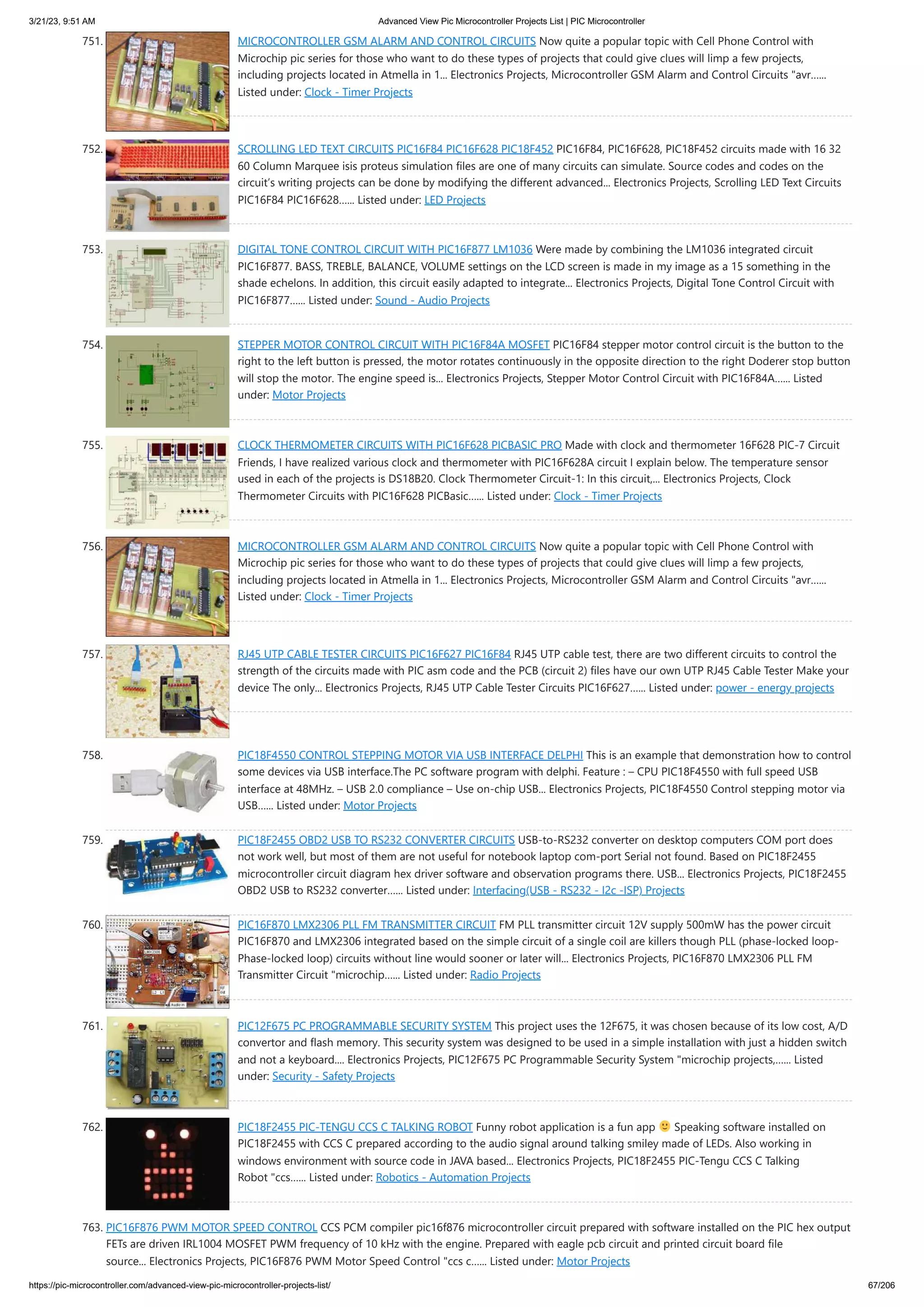 3/21/23, 9:51 AM

Advanced View Pic Microcontroller Projects List | PIC Microcontroller

751. MICROCONTROLLER GSM ALARM AND CONTROL CIRCUITS Now quite a popular topic with Cell Phone Control with Microchip pic series for those who want to do these types of projects that could give clues will limp a few projects, including projects located in Atmella in 1… Electronics Projects, Microcontroller GSM Alarm and Control Circuits "avr…… Listed under: Clock - Timer Projects

752. SCROLLING LED TEXT CIRCUITS PIC16F84 PIC16F628 PIC18F452 PIC16F84, PIC16F628, PIC18F452 circuits made with 16 32 60 Column Marquee isis proteus simulation files are one of many circuits can simulate. Source codes and codes on the circuit's writing projects can be done by modifying the different advanced… Electronics Projects, Scrolling LED Text Circuits PIC16F84 PIC16F628…… Listed under: LED Projects

753. DIGITAL TONE CONTROL CIRCUIT WITH PIC16F877 LM1036 Were made by combining the LM1036 integrated circuit PIC16F877. BASS, TREBLE, BALANCE, VOLUME settings on the LCD screen is made in my image as a 15 something in the shade echelons. In addition, this circuit easily adapted to integrate… Electronics Projects, Digital Tone Control Circuit with PIC16F877…… Listed under: Sound - Audio Projects

754. STEPPER MOTOR CONTROL CIRCUIT WITH PIC16F84A MOSFET PIC16F84 stepper motor control circuit is the button to the right to the left button is pressed, the motor rotates continuously in the opposite direction to the right Doderer stop button will stop the motor. The engine speed is… Electronics Projects, Stepper Motor Control Circuit with PIC16F84A…… Listed under: Motor Projects

755. CLOCK THERMOMETER CIRCUITS WITH PIC16F628 PICBASIC PRO Made with clock and thermometer 16F628 PIC-7 Circuit Friends, I have realized various clock and thermometer with PIC16F628A circuit I explain below. The temperature sensor used in each of the projects is DS18B20. Clock Thermometer Circuit-1: In this circuit,… Electronics Projects, Clock Thermometer Circuits with PIC16F628 PICBasic…… Listed under: Clock - Timer Projects

756. MICROCONTROLLER GSM ALARM AND CONTROL CIRCUITS Now quite a popular topic with Cell Phone Control with Microchip pic series for those who want to do these types of projects that could give clues will limp a few projects, including projects located in Atmella in 1… Electronics Projects, Microcontroller GSM Alarm and Control Circuits "avr…… Listed under: Clock - Timer Projects

757. RJ45 UTP CABLE TESTER CIRCUITS PIC16F627 PIC16F84 RJ45 UTP cable test, there are two different circuits to control the strength of the circuits made with PIC asm code and the PCB (circuit 2) files have our own UTP RJ45 Cable Tester Make your device The only… Electronics Projects, RJ45 UTP Cable Tester Circuits PIC16F627…… Listed under: power - energy projects

758. PIC18F4550 CONTROL STEPPING MOTOR VIA USB INTERFACE DELPHI This is an example that demonstration how to control some devices via USB interface.The PC software program with delphi. Feature : – CPU PIC18F4550 with full speed USB interface at 48MHz. – USB 2.0 compliance – Use on-chip USB… Electronics Projects, PIC18F4550 Control stepping motor via USB…… Listed under: Motor Projects

759. PIC18F2455 OBD2 USB TO RS232 CONVERTER CIRCUITS USB-to-RS232 converter on desktop computers COM port does not work well, but most of them are not useful for notebook laptop com-port Serial not found. Based on PIC18F2455 microcontroller circuit diagram hex driver software and observation programs there. USB… Electronics Projects, PIC18F2455 OBD2 USB to RS232 converter…… Listed under: Interfacing(USB - RS232 - I2c -ISP) Projects

760. PIC16F870 LMX2306 PLL FM TRANSMITTER CIRCUIT FM PLL transmitter circuit 12V supply 500mW has the power circuit PIC16F870 and LMX2306 integrated based on the simple circuit of a single coil are killers though PLL (phase-locked loop-Phase-locked loop) circuits without line would sooner or later will… Electronics Projects, PIC16F870 LMX2306 PLL FM Transmitter Circuit "microchip…… Listed under: Radio Projects

761. PIC12F675 PC PROGRAMMABLE SECURITY SYSTEM This project uses the 12F675, it was chosen because of its low cost, A/D convertor and flash memory. This security system was designed to be used in a simple installation with just a hidden switch and not a keyboard…. Electronics Projects, PIC12F675 PC Programmable Security System "microchip projects,…… Listed under: Security - Safety Projects

762. PIC18F2455 PIC-TENGU CCS C TALKING ROBOT Funny robot application is a fun app 🙂 Speaking software installed on PIC18F2455 with CCS C prepared according to the audio signal around talking smiley made of LEDs. Also working in windows environment with source code in JAVA based… Electronics Projects, PIC18F2455 PIC-Tengu CCS C Talking Robot "ccs…… Listed under: Robotics - Automation Projects

763. PIC16F876 PWM MOTOR SPEED CONTROL CCS PCM compiler pic16f876 microcontroller circuit prepared with software installed on the PIC hex output FETs are driven IRL1004 MOSFET PWM frequency of 10 kHz with the engine. Prepared with eagle pcb circuit and printed circuit board file source… Electronics Projects, PIC16F876 PWM Motor Speed Control "ccs c…… Listed under: Motor Projects

https://pic-microcontroller.com/advanced-view-pic-microcontroller-projects-list/

67/206