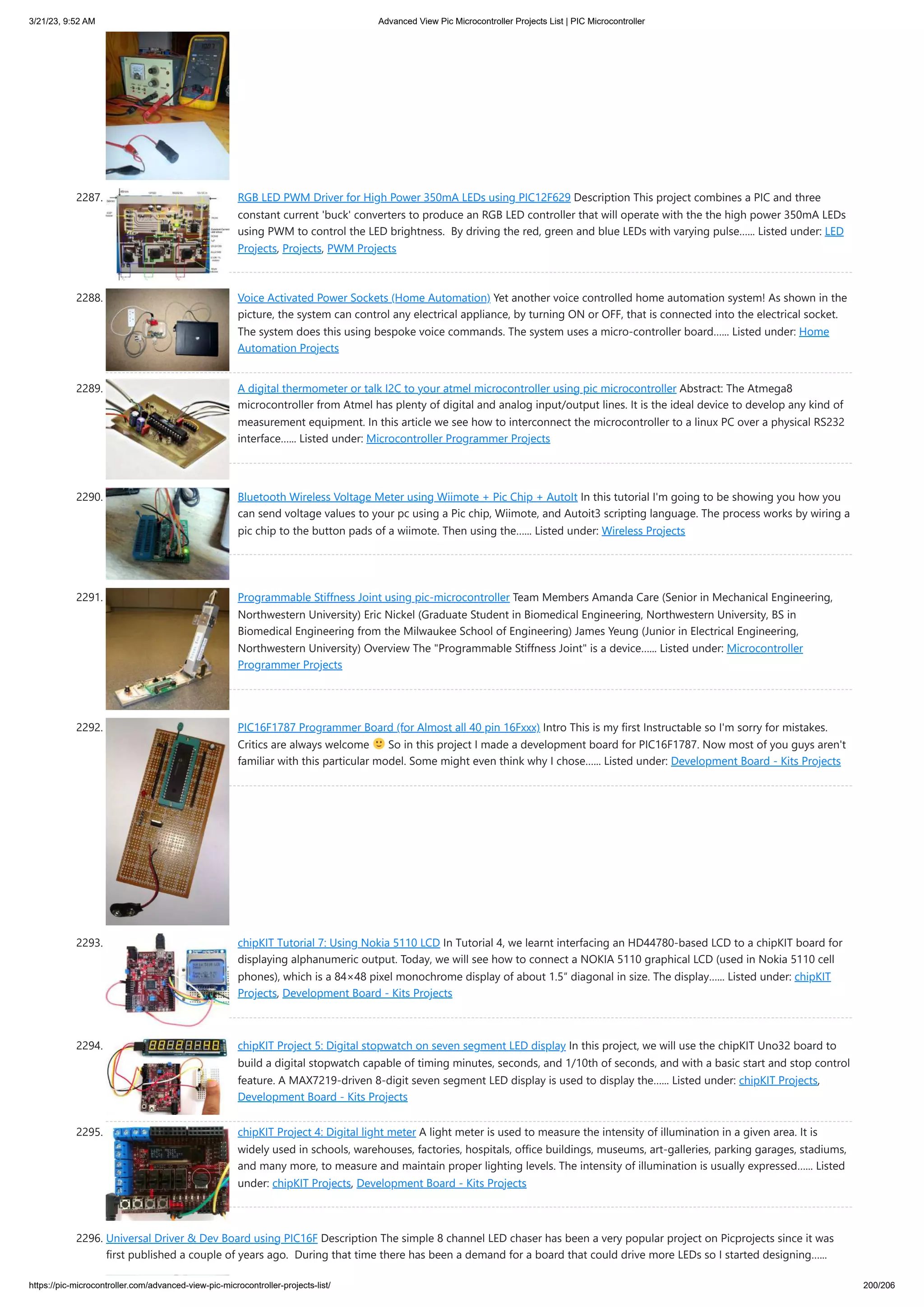 3/21/23, 9:52 AM Advanced View Pic Microcontroller Projects List | PIC Microcontroller

2287. RGB LED PWM Driver for High Power 350mA LEDs using PIC12F629 Description This project combines a PIC and three constant current 'buck' converters to produce an RGB LED controller that will operate with the the high power 350mA LEDs using PWM to control the LED brightness. By driving the red, green and blue LEDs with varying pulse...... Listed under: LED Projects, Projects, PWM Projects

2288. Voice Activated Power Sockets (Home Automation) Yet another voice controlled home automation system! As shown in the picture, the system can control any electrical appliance, by turning ON or OFF, that is connected into the electrical socket. The system does this using bespoke voice commands. The system uses a micro-controller board...... Listed under: Home Automation Projects

2289. A digital thermometer or talk I2C to your atmel microcontroller using pic microcontroller Abstract: The Atmega8 microcontroller from Atmel has plenty of digital and analog input/output lines. It is the ideal device to develop any kind of measurement equipment. In this article we see how to interconnect the microcontroller to a linux PC over a physical RS232 interface...... Listed under: Microcontroller Programmer Projects

2290. Bluetooth Wireless Voltage Meter using Wiimote + Pic Chip + AutoIt In this tutorial I'm going to be showing you how you can send voltage values to your pc using a Pic chip, Wiimote, and Autoit3 scripting language. The process works by wiring a pic chip to the button pads of a wiimote. Then using the...... Listed under: Wireless Projects

2291. Programmable Stiffness Joint using pic-microcontroller Team Members Amanda Care (Senior in Mechanical Engineering, Northwestern University) Eric Nickel (Graduate Student in Biomedical Engineering, Northwestern University, BS in Biomedical Engineering from the Milwaukee School of Engineering) James Yeung (Junior in Electrical Engineering, Northwestern University) Overview The "Programmable Stiffness Joint" is a device...... Listed under: Microcontroller Programmer Projects

2292. PIC16F1787 Programmer Board (for Almost all 40 pin 16Fxxx) Intro This is my first Instructable so I'm sorry for mistakes. Critics are always welcome 🙂 So in this project I made a development board for PIC16F1787. Now most of you guys aren't familiar with this particular model. Some might even think why I chose...... Listed under: Development Board - Kits Projects

2293. chipKIT Tutorial 7: Using Nokia 5110 LCD In Tutorial 4, we learnt interfacing an HD44780-based LCD to a chipKIT board for displaying alphanumeric output. Today, we will see how to connect a NOKIA 5110 graphical LCD (used in Nokia 5110 cell phones), which is a 84×48 pixel monochrome display of about 1.5″ diagonal in size. The display...... Listed under: chipKIT Projects, Development Board - Kits Projects

2294. chipKIT Project 5: Digital stopwatch on seven segment LED display In this project, we will use the chipKIT Uno32 board to build a digital stopwatch capable of timing minutes, seconds, and 1/10th of seconds, and with a basic start and stop control feature. A MAX7219-driven 8-digit seven segment LED display is used to display the...... Listed under: chipKIT Projects, Development Board - Kits Projects

2295. chipKIT Project 4: Digital light meter A light meter is used to measure the intensity of illumination in a given area. It is widely used in schools, warehouses, factories, hospitals, office buildings, museums, art-galleries, parking garages, stadiums, and many more, to measure and maintain proper lighting levels. The intensity of illumination is usually expressed...... Listed under: chipKIT Projects, Development Board - Kits Projects

2296. Universal Driver & Dev Board using PIC16F Description The simple 8 channel LED chaser has been a very popular project on Picprojects since it was first published a couple of years ago. During that time there has been a demand for a board that could drive more LEDs so I started designing......

https://pic-microcontroller.com/advanced-view-pic-microcontroller-projects-list/ 200/206