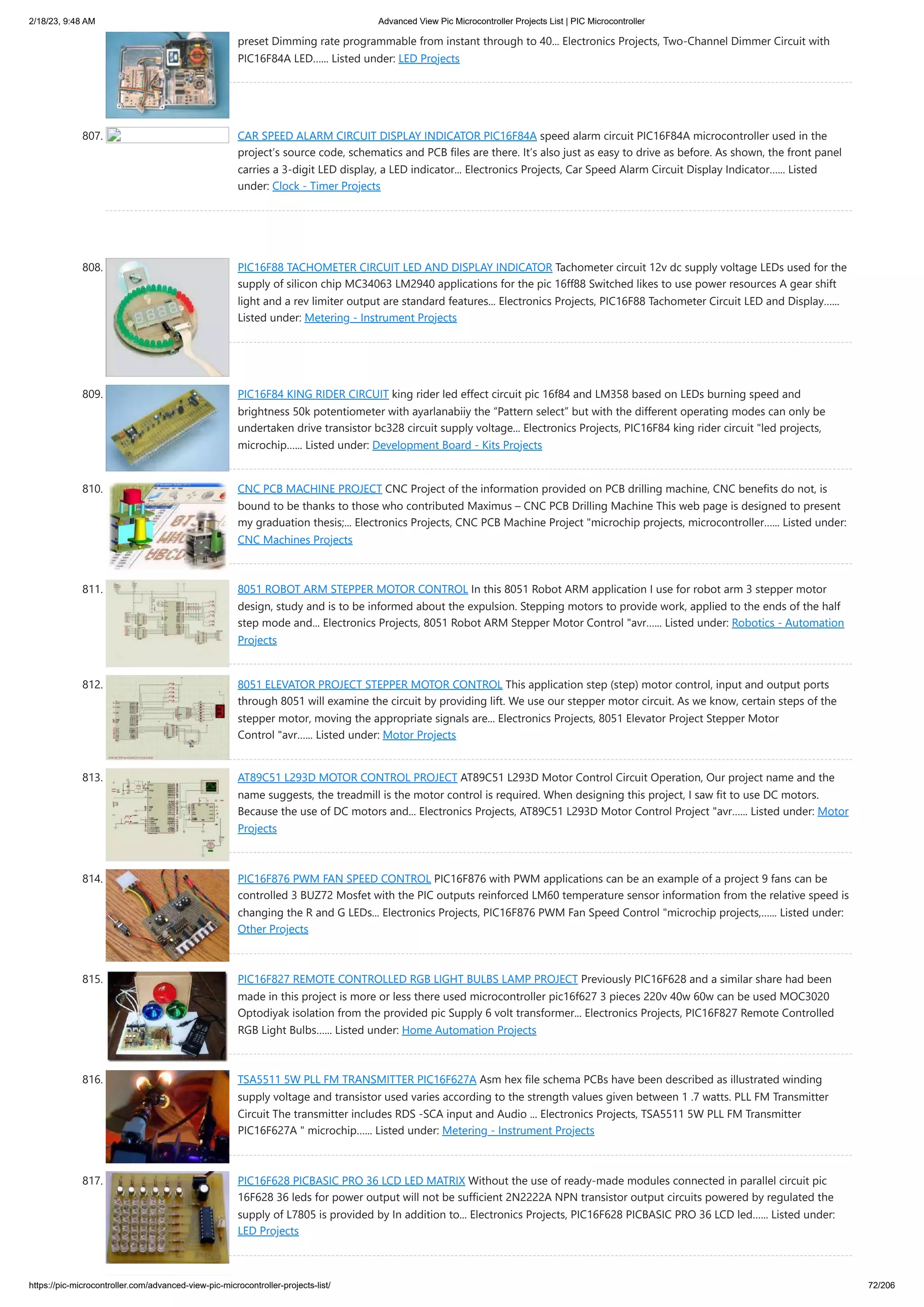 2/18/23, 9:48 AM

Advanced View Pic Microcontroller Projects List | PIC Microcontroller

preset Dimming rate programmable from instant through to 40... Electronics Projects, Two-Channel Dimmer Circuit with PIC16F84A LED...... Listed under: LED Projects

807. CAR SPEED ALARM CIRCUIT DISPLAY INDICATOR PIC16F84A speed alarm circuit PIC16F84A microcontroller used in the project's source code, schematics and PCB files are there. It's also just as easy to drive as before. As shown, the front panel carries a 3-digit LED display, a LED indicator... Electronics Projects, Car Speed Alarm Circuit Display Indicator...... Listed under: Clock - Timer Projects

808. PIC16F88 TACHOMETER CIRCUIT LED AND DISPLAY INDICATOR Tachometer circuit 12v dc supply voltage LEDs used for the supply of silicon chip MC34063 LM2940 applications for the pic 16ff88 Switched likes to use power resources A gear shift light and a rev limiter output are standard features... Electronics Projects, PIC16F88 Tachometer Circuit LED and Display...... Listed under: Metering - Instrument Projects

809. PIC16F84 KING RIDER CIRCUIT king rider led effect circuit pic 16f84 and LM358 based on LEDs burning speed and brightness 50k potentiometer with ayarlanabiiy the "Pattern select" but with the different operating modes can only be undertaken drive transistor bc328 circuit supply voltage... Electronics Projects, PIC16F84 king rider circuit "led projects, microchip...... Listed under: Development Board - Kits Projects

810. CNC PCB MACHINE PROJECT CNC Project of the information provided on PCB drilling machine, CNC benefits do not, is bound to be thanks to those who contributed Maximus – CNC PCB Drilling Machine This web page is designed to present my graduation thesis;... Electronics Projects, CNC PCB Machine Project "microchip projects, microcontroller...... Listed under: CNC Machines Projects

811. 8051 ROBOT ARM STEPPER MOTOR CONTROL In this 8051 Robot ARM application I use for robot arm 3 stepper motor design, study and is to be informed about the expulsion. Stepping motors to provide work, applied to the ends of the half step mode and... Electronics Projects, 8051 Robot ARM Stepper Motor Control "avr...... Listed under: Robotics - Automation Projects

812. 8051 ELEVATOR PROJECT STEPPER MOTOR CONTROL This application step (step) motor control, input and output ports through 8051 will examine the circuit by providing lift. We use our stepper motor circuit. As we know, certain steps of the stepper motor, moving the appropriate signals are... Electronics Projects, 8051 Elevator Project Stepper Motor Control "avr...... Listed under: Motor Projects

813. AT89C51 L293D MOTOR CONTROL PROJECT AT89C51 L293D Motor Control Circuit Operation, Our project name and the name suggests, the treadmill is the motor control is required. When designing this project, I saw fit to use DC motors. Because the use of DC motors and... Electronics Projects, AT89C51 L293D Motor Control Project "avr...... Listed under: Motor Projects

814. PIC16F876 PWM FAN SPEED CONTROL PIC16F876 with PWM applications can be an example of a project 9 fans can be controlled 3 BUZ72 Mosfet with the PIC outputs reinforced LM60 temperature sensor information from the relative speed is changing the R and G LEDs... Electronics Projects, PIC16F876 PWM Fan Speed Control "microchip projects,...... Listed under: Other Projects

815. PIC16F827 REMOTE CONTROLLED RGB LIGHT BULBS LAMP PROJECT Previously PIC16F628 and a similar share had been made in this project is more or less there used microcontroller pic16f627 3 pieces 220v 40w 60w can be used MOC3020 Optodiyak isolation from the provided pic Supply 6 volt transformer... Electronics Projects, PIC16F827 Remote Controlled RGB Light Bulbs...... Listed under: Home Automation Projects

816. TSA5511 5W PLL FM TRANSMITTER PIC16F627A Asm hex file schema PCBs have been described as illustrated winding supply voltage and transistor used varies according to the strength values given between 1 .7 watts. PLL FM Transmitter Circuit The transmitter includes RDS -SCA input and Audio ... Electronics Projects, TSA5511 5W PLL FM Transmitter PIC16F627A " microchip...... Listed under: Metering - Instrument Projects

817. PIC16F628 PICBASIC PRO 36 LCD LED MATRIX Without the use of ready-made modules connected in parallel circuit pic 16F628 36 leds for power output will not be sufficient 2N2222A NPN transistor output circuits powered by regulated the supply of L7805 is provided by In addition to... Electronics Projects, PIC16F628 PICBASIC PRO 36 LCD led...... Listed under: LED Projects

https://pic-microcontroller.com/advanced-view-pic-microcontroller-projects-list/

72/206