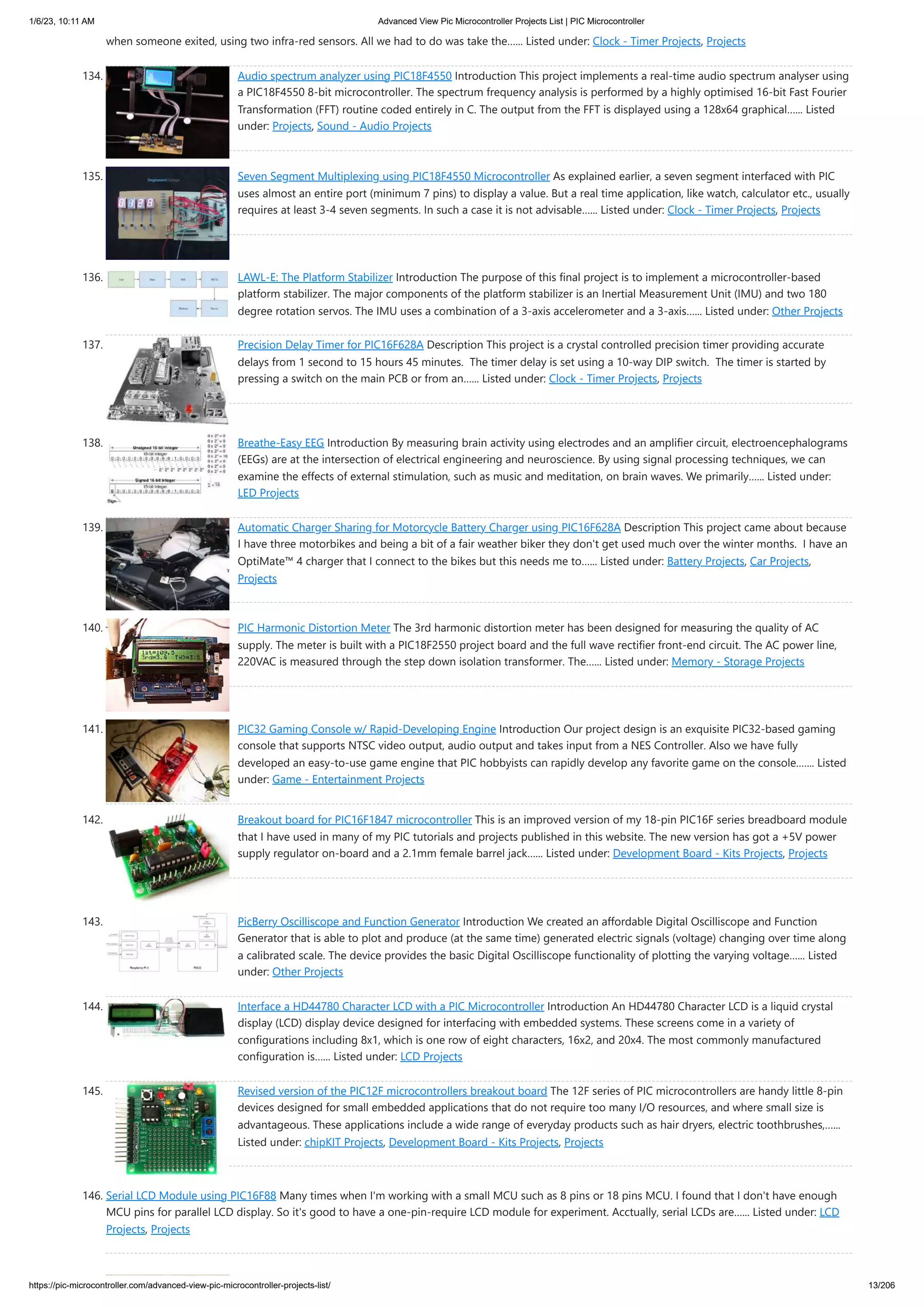 1/6/23, 10:11 AM Advanced View Pic Microcontroller Projects List | PIC Microcontroller

when someone exited, using two infra-red sensors. All we had to do was take the...... Listed under: Clock - Timer Projects, Projects

134. Audio spectrum analyzer using PIC18F4550 Introduction This project implements a real-time audio spectrum analyser using a PIC18F4550 8-bit microcontroller. The spectrum frequency analysis is performed by a highly optimised 16-bit Fast Fourier Transformation (FFT) routine coded entirely in C. The output from the FFT is displayed using a 128x64 graphical...... Listed under: Projects, Sound - Audio Projects

135. Seven Segment Multiplexing using PIC18F4550 Microcontroller As explained earlier, a seven segment interfaced with PIC uses almost an entire port (minimum 7 pins) to display a value. But a real time application, like watch, calculator etc., usually requires at least 3-4 seven segments. In such a case it is not advisable...... Listed under: Clock - Timer Projects, Projects

136. LAWL-E: The Platform Stabilizer Introduction The purpose of this final project is to implement a microcontroller-based platform stabilizer. The major components of the platform stabilizer is an Inertial Measurement Unit (IMU) and two 180 degree rotation servos. The IMU uses a combination of a 3-axis accelerometer and a 3-axis...... Listed under: Other Projects

137. Precision Delay Timer for PIC16F628A Description This project is a crystal controlled precision timer providing accurate delays from 1 second to 15 hours 45 minutes. The timer delay is set using a 10-way DIP switch. The timer is started by pressing a switch on the main PCB or from an...... Listed under: Clock - Timer Projects, Projects

138. Breathe-Easy EEG Introduction By measuring brain activity using electrodes and an amplifier circuit, electroencephalograms (EEGs) are at the intersection of electrical engineering and neuroscience. By using signal processing techniques, we can examine the effects of external stimulation, such as music and meditation, on brain waves. We primarily...... Listed under: LED Projects

139. Automatic Charger Sharing for Motorcycle Battery Charger using PIC16F628A Description This project came about because I have three motorbikes and being a bit of a fair weather biker they don't get used much over the winter months. I have an OptiMate™ 4 charger that I connect to the bikes but this needs me to...... Listed under: Battery Projects, Car Projects, Projects

140. PIC Harmonic Distortion Meter The 3rd harmonic distortion meter has been designed for measuring the quality of AC supply. The meter is built with a PIC18F2550 project board and the full wave rectifier front-end circuit. The AC power line, 220VAC is measured through the step down isolation transformer. The...... Listed under: Memory - Storage Projects

141. PIC32 Gaming Console w/ Rapid-Developing Engine Introduction Our project design is an exquisite PIC32-based gaming console that supports NTSC video output, audio output and takes input from a NES Controller. Also we have fully developed an easy-to-use game engine that PIC hobbyists can rapidly develop any favorite game on the console....... Listed under: Game - Entertainment Projects

142. Breakout board for PIC16F1847 microcontroller This is an improved version of my 18-pin PIC16F series breadboard module that I have used in many of my PIC tutorials and projects published in this website. The new version has got a +5V power supply regulator on-board and a 2.1mm female barrel jack...... Listed under: Development Board - Kits Projects, Projects

143. PicBerry Oscilliscope and Function Generator Introduction We created an affordable Digital Oscilliscope and Function Generator that is able to plot and produce (at the same time) generated electric signals (voltage) changing over time along a calibrated scale. The device provides the basic Digital Oscilliscope functionality of plotting the varying voltage...... Listed under: Other Projects

144. Interface a HD44780 Character LCD with a PIC Microcontroller Introduction An HD44780 Character LCD is a liquid crystal display (LCD) display device designed for interfacing with embedded systems. These screens come in a variety of configurations including 8x1, which is one row of eight characters, 16x2, and 20x4. The most commonly manufactured configuration is...... Listed under: LCD Projects

145. Revised version of the PIC12F microcontrollers breakout board The 12F series of PIC microcontrollers are handy little 8-pin devices designed for small embedded applications that do not require too many I/O resources, and where small size is advantageous. These applications include a wide range of everyday products such as hair dryers, electric toothbrushes,...... Listed under: chipKIT Projects, Development Board - Kits Projects, Projects

146. Serial LCD Module using PIC16F88 Many times when I'm working with a small MCU such as 8 pins or 18 pins MCU. I found that I don't have enough MCU pins for parallel LCD display. So it's good to have a one-pin-require LCD module for experiment. Acctually, serial LCDs are...... Listed under: LCD Projects, Projects

https://pic-microcontroller.com/advanced-view-pic-microcontroller-projects-list/ 13/206