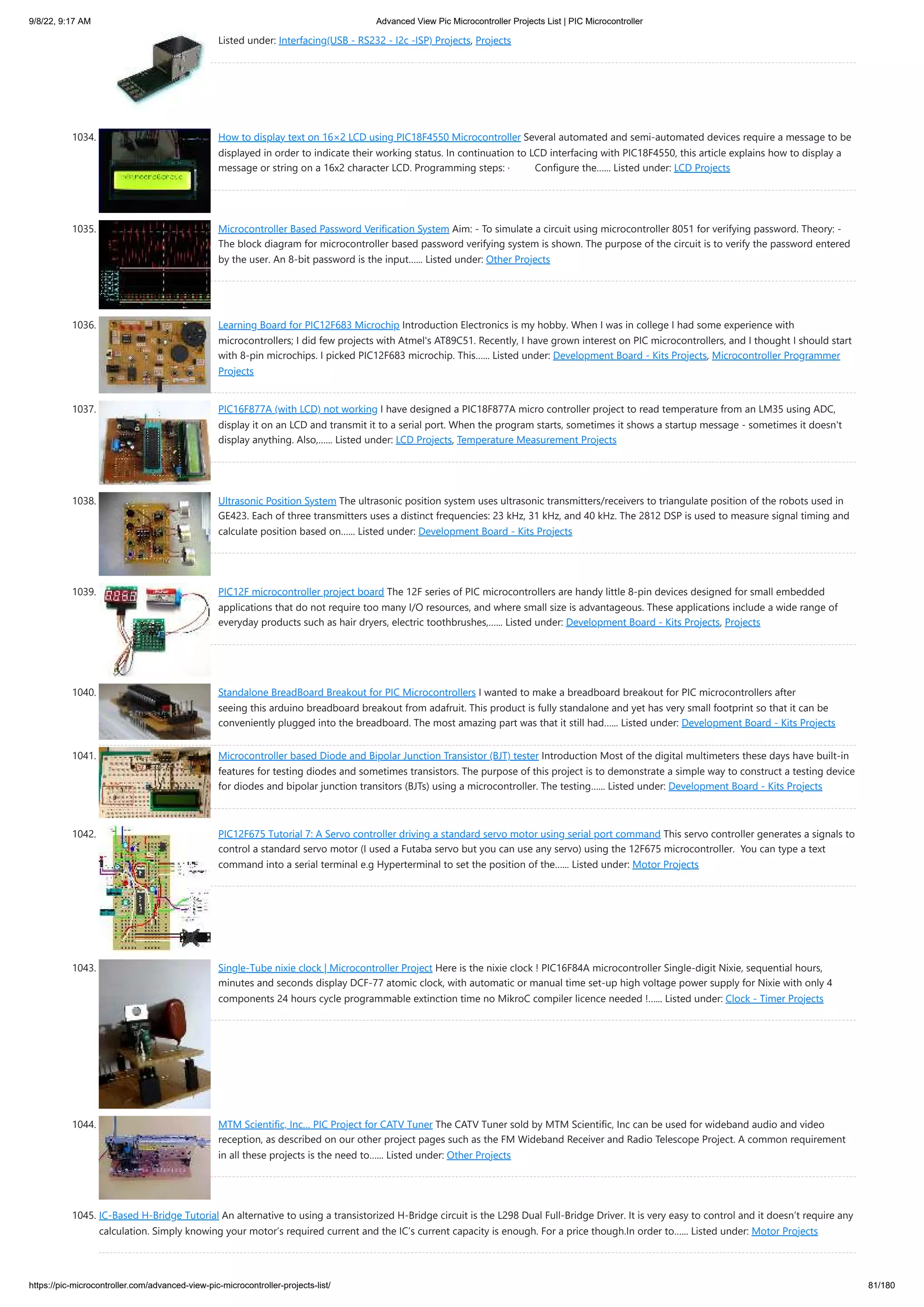 9/8/22, 9:17 AM

Advanced View Pic Microcontroller Projects List | PIC Microcontroller

Listed under: Interfacing(USB - RS232 - I2c -ISP) Projects, Projects

1034. How to display text on 16×2 LCD using PIC18F4550 Microcontroller Several automated and semi-automated devices require a message to be displayed in order to indicate their working status. In continuation to LCD interfacing with PIC18F4550, this article explains how to display a message or string on a 16x2 character LCD. Programming steps: · Configure the...... Listed under: LCD Projects

1035. Microcontroller Based Password Verification System Aim: - To simulate a circuit using microcontroller 8051 for verifying password. Theory: - The block diagram for microcontroller based password verifying system is shown. The purpose of the circuit is to verify the password entered by the user. An 8-bit password is the input...... Listed under: Other Projects

1036. Learning Board for PIC12F683 Microchip Introduction Electronics is my hobby. When I was in college I had some experience with microcontrollers; I did few projects with Atmel's AT89C51. Recently, I have grown interest on PIC microcontrollers, and I thought I should start with 8-pin microchips. I picked PIC12F683 microchip. This...... Listed under: Development Board - Kits Projects, Microcontroller Programmer Projects

1037. PIC16F877A (with LCD) not working I have designed a PIC18F877A micro controller project to read temperature from an LM35 using ADC, display it on an LCD and transmit it to a serial port. When the program starts, sometimes it shows a startup message - sometimes it doesn't display anything. Also,...... Listed under: LCD Projects, Temperature Measurement Projects

1038. Ultrasonic Position System The ultrasonic position system uses ultrasonic transmitters/receivers to triangulate position of the robots used in GE423. Each of three transmitters uses a distinct frequencies: 23 kHz, 31 kHz, and 40 kHz. The 2812 DSP is used to measure signal timing and calculate position based on...... Listed under: Development Board - Kits Projects

1039. PIC12F microcontroller project board The 12F series of PIC microcontrollers are handy little 8-pin devices designed for small embedded applications that do not require too many I/O resources, and where small size is advantageous. These applications include a wide range of everyday products such as hair dryers, electric toothbrushes,...... Listed under: Development Board - Kits Projects, Projects

1040. Standalone BreadBoard Breakout for PIC Microcontrollers I wanted to make a breadboard breakout for PIC microcontrollers after seeing this arduino breadboard breakout from adafruit. This product is fully standalone and yet has very small footprint so that it can be conveniently plugged into the breadboard. The most amazing part was that it still had...... Listed under: Development Board - Kits Projects

1041. Microcontroller based Diode and Bipolar Junction Transistor (BJT) tester Introduction Most of the digital multimeters these days have built-in features for testing diodes and sometimes transistors. The purpose of this project is to demonstrate a simple way to construct a testing device for diodes and bipolar junction transitors (BJTs) using a microcontroller. The testing...... Listed under: Development Board - Kits Projects

1042. PIC12F675 Tutorial 7: A Servo controller driving a standard servo motor using serial port command This servo controller generates a signals to control a standard servo motor (I used a Futaba servo but you can use any servo) using the 12F675 microcontroller. You can type a text command into a serial terminal e.g Hyperterminal to set the position of the...... Listed under: Motor Projects

1043. Single-Tube nixie clock | Microcontroller Project Here is the nixie clock ! PIC16F84A microcontroller Single-digit Nixie, sequential hours, minutes and seconds display DCF-77 atomic clock, with automatic or manual time set-up high voltage power supply for Nixie with only 4 components 24 hours cycle programmable extinction time no MikroC compiler licence needed !...... Listed under: Clock - Timer Projects

1044. MTM Scientific, Inc... PIC Project for CATV Tuner The CATV Tuner sold by MTM Scientific, Inc can be used for wideband audio and video reception, as described on our other project pages such as the FM Wideband Receiver and Radio Telescope Project. A common requirement in all these projects is the need to...... Listed under: Other Projects

1045. IC-Based H-Bridge Tutorial An alternative to using a transistorized H-Bridge circuit is the L298 Dual Full-Bridge Driver. It is very easy to control and it doesn't require any calculation. Simply knowing your motor's required current and the IC's current capacity is enough. For a price though.In order to...... Listed under: Motor Projects

https://pic-microcontroller.com/advanced-view-pic-microcontroller-projects-list/

81/180