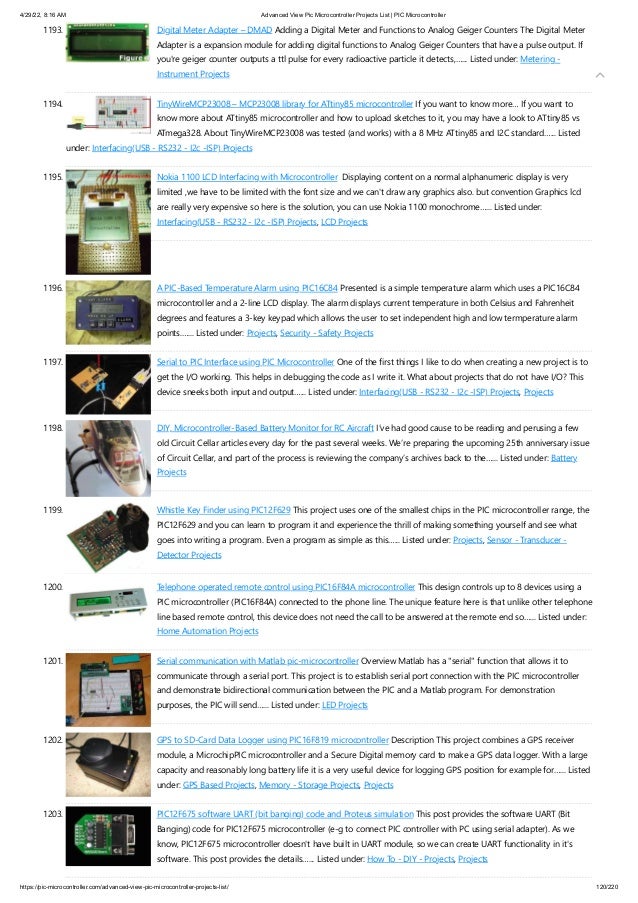 4/29/22, 8:16 AM Advanced View Pic Microcontroller Projects List | PIC Microcontroller

1193. Digital Meter Adapter – DMAD Adding a Digital Meter and Functions to Analog Geiger Counters The Digital Meter Adapter is a expansion module for adding digital functions to Analog Geiger Counters that have a pulse output. If you're geiger counter outputs a ttl pulse for every radioactive particle it detects,...... Listed under: Metering - Instrument Projects

1194. TinyWireMCP23008 – MCP23008 library for ATtiny85 microcontroller If you want to know more... If you want to know more about ATtiny85 microcontroller and how to upload sketches to it, you may have a look to ATtiny85 vs ATmega328. About TinyWireMCP23008 was tested (and works) with a 8 MHz ATtiny85 and I2C standard...... Listed under: Interfacing(USB - RS232 - I2c -ISP) Projects

1195. Nokia 1100 LCD Interfacing with Microcontroller Displaying content on a normal alphanumeric display is very limited ,we have to be limited with the font size and we can't draw any graphics also. but convention Graphics lcd are really very expensive so here is the solution, you can use Nokia 1100 monochrome...... Listed under: Interfacing(USB - RS232 - I2c -ISP) Projects, LCD Projects

1196. A PIC-Based Temperature Alarm using PIC16C84 Presented is a simple temperature alarm which uses a PIC16C84 microcontroller and a 2-line LCD display. The alarm displays current temperature in both Celsius and Fahrenheit degrees and features a 3-key keypad which allows the user to set independent high and low termperature alarm points....... Listed under: Projects, Security - Safety Projects

1197. Serial to PIC Interface using PIC Microcontroller One of the first things I like to do when creating a new project is to get the I/O working. This helps in debugging the code as I write it. What about projects that do not have I/O? This device sneeks both input and output...... Listed under: Interfacing(USB - RS232 - I2c -ISP) Projects, Projects

1198. DIY, Microcontroller-Based Battery Monitor for RC Aircraft I've had good cause to be reading and perusing a few old Circuit Cellar articles every day for the past several weeks. We're preparing the upcoming 25th anniversary issue of Circuit Cellar, and part of the process is reviewing the company's archives back to the...... Listed under: Battery Projects

1199. Whistle Key Finder using PIC12F629 This project uses one of the smallest chips in the PIC microcontroller range, the PIC12F629 and you can learn to program it and experience the thrill of making something yourself and see what goes into writing a program. Even a program as simple as this...... Listed under: Projects, Sensor - Transducer - Detector Projects

1200. Telephone operated remote control using PIC16F84A microcontroller This design controls up to 8 devices using a PIC microcontroller (PIC16F84A) connected to the phone line. The unique feature here is that unlike other telephone line based remote control, this device does not need the call to be answered at the remote end so...... Listed under: Home Automation Projects

1201. Serial communication with Matlab pic-microcontroller Overview Matlab has a "serial" function that allows it to communicate through a serial port. This project is to establish serial port connection with the PIC microcontroller and demonstrate bidirectional communication between the PIC and a Matlab program. For demonstration purposes, the PIC will send...... Listed under: LED Projects

1202. GPS to SD-Card Data Logger using PIC16F819 microcontroller Description This project combines a GPS receiver module, a MicrochipPIC microcontroller and a Secure Digital memory card to make a GPS data logger. With a large capacity and reasonably long battery life it is a very useful device for logging GPS position for example for...... Listed under: GPS Based Projects, Memory - Storage Projects, Projects

1203. PIC12F675 software UART (bit banging) code and Proteus simulation This post provides the software UART (Bit Banging) code for PIC12F675 microcontroller (e-g to connect PIC controller with PC using serial adapter). As we know, PIC12F675 microcontroller doesn't have built in UART module, so we can create UART functionality in it's software. This post provides the details...... Listed under: How To - DIY - Projects, Projects

https://pic-microcontroller.com/advanced-view-pic-microcontroller-projects-list/ 120/220