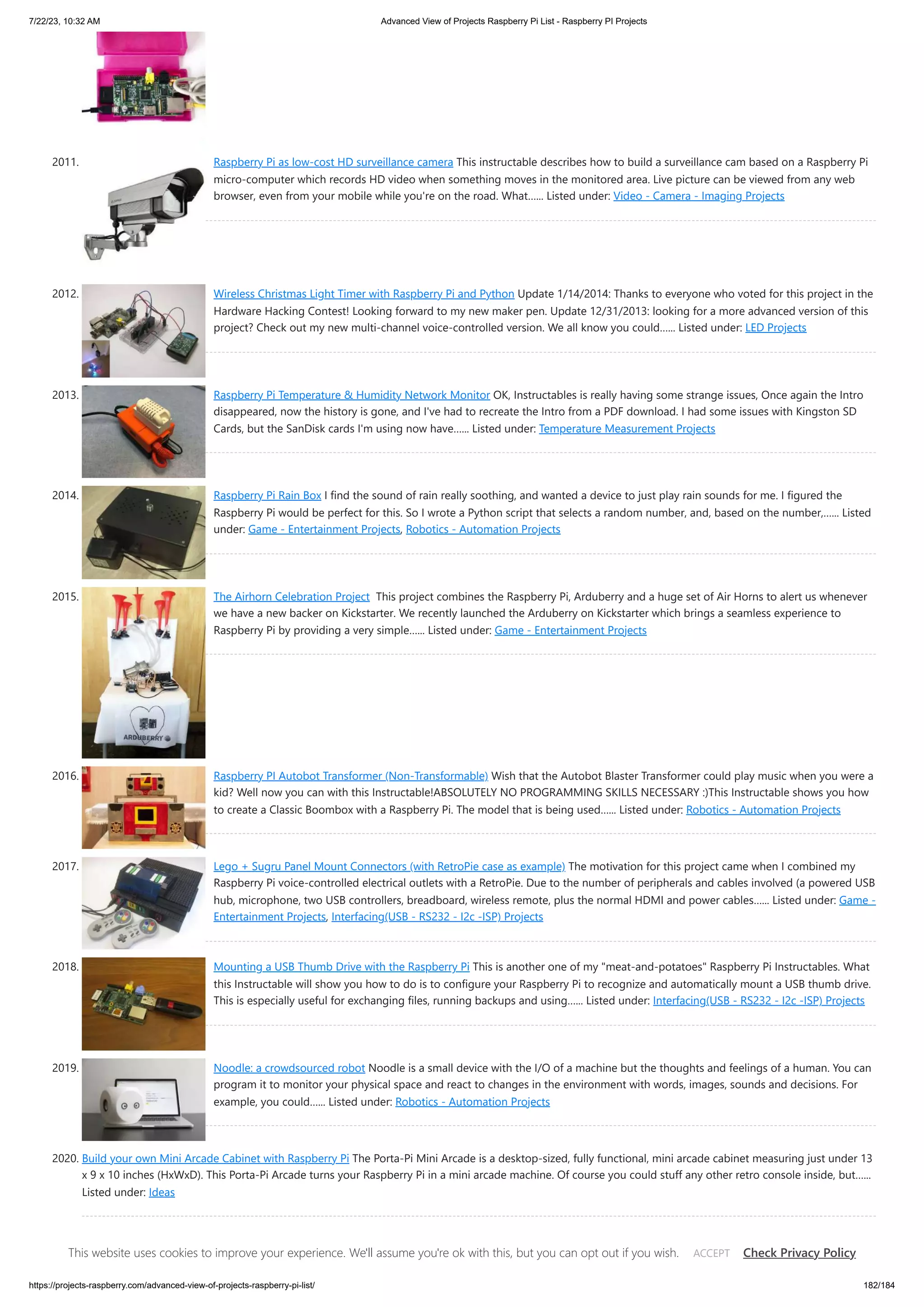 7/22/23, 10:32 AM

Advanced View of Projects Raspberry Pi List - Raspberry PI Projects

2011. Raspberry Pi as low-cost HD surveillance camera This instructable describes how to build a surveillance cam based on a Raspberry Pi micro-computer which records HD video when something moves in the monitored area. Live picture can be viewed from any web browser, even from your mobile while you're on the road. What...... Listed under: Video - Camera - Imaging Projects

2012. Wireless Christmas Light Timer with Raspberry Pi and Python Update 1/14/2014: Thanks to everyone who voted for this project in the Hardware Hacking Contest! Looking forward to my new maker pen. Update 12/31/2013: looking for a more advanced version of this project? Check out my new multi-channel voice-controlled version. We all know you could...... Listed under: LED Projects

2013. Raspberry Pi Temperature & Humidity Network Monitor OK, Instructables is really having some strange issues, Once again the Intro disappeared, now the history is gone, and I've had to recreate the Intro from a PDF download. I had some issues with Kingston SD Cards, but the SanDisk cards I'm using now have...... Listed under: Temperature Measurement Projects

2014. Raspberry Pi Rain Box I find the sound of rain really soothing, and wanted a device to just play rain sounds for me. I figured the Raspberry Pi would be perfect for this. So I wrote a Python script that selects a random number, and, based on the number,...... Listed under: Game - Entertainment Projects, Robotics - Automation Projects

2015. The Airhorn Celebration Project This project combines the Raspberry Pi, Arduberry and a huge set of Air Horns to alert us whenever we have a new backer on Kickstarter. We recently launched the Arduberry on Kickstarter which brings a seamless experience to Raspberry Pi by providing a very simple...... Listed under: Game - Entertainment Projects

ARDUBERRY

2016. Raspberry PI Autobot Transformer (Non-Transformable) Wish that the Autobot Blaster Transformer could play music when you were a kid? Well now you can with this Instructable!ABSOLUTELY NO PROGRAMMING SKILLS NECESSARY :)This Instructable shows you how to create a Classic Boombox with a Raspberry Pi. The model that is being used...... Listed under: Robotics - Automation Projects

2017. Lego + Sugru Panel Mount Connectors (with RetroPie case as example) The motivation for this project came when I combined my Raspberry Pi voice-controlled electrical outlets with a RetroPie. Due to the number of peripherals and cables involved (a powered USB hub, microphone, two USB controllers, breadboard, wireless remote, plus the normal HDMI and power cables...... Listed under: Game - Entertainment Projects, Interfacing(USB - RS232 - I2c -ISP) Projects

2018. Mounting a USB Thumb Drive with the Raspberry Pi This is another one of my "meat-and-potatoes" Raspberry Pi Instructables. What this Instructable will show you how to do is to configure your Raspberry Pi to recognize and automatically mount a USB thumb drive. This is especially useful for exchanging files, running backups and using...... Listed under: Interfacing(USB - RS232 - I2c -ISP) Projects

2019. Noodle: a crowdsourced robot Noodle is a small device with the I/O of a machine but the thoughts and feelings of a human. You can program it to monitor your physical space and react to changes in the environment with words, images, sounds and decisions. For example, you could...... Listed under: Robotics - Automation Projects

2020. Build your own Mini Arcade Cabinet with Raspberry Pi The Porta-Pi Mini Arcade is a desktop-sized, fully functional, mini arcade cabinet measuring just under 13 x 9 x 10 inches (HxWxD). This Porta-Pi Arcade turns your Raspberry Pi in a mini arcade machine. Of course you could stuff any other retro console inside, but...... Listed under: Ideas

This website uses cookies to improve your experience. We'll assume you're ok with this, but you can opt out if you wish. ACCEPT Check Privacy Policy

https://projects-raspberry.com/advanced-view-of-projects-raspberry-pi-list/ 182/184