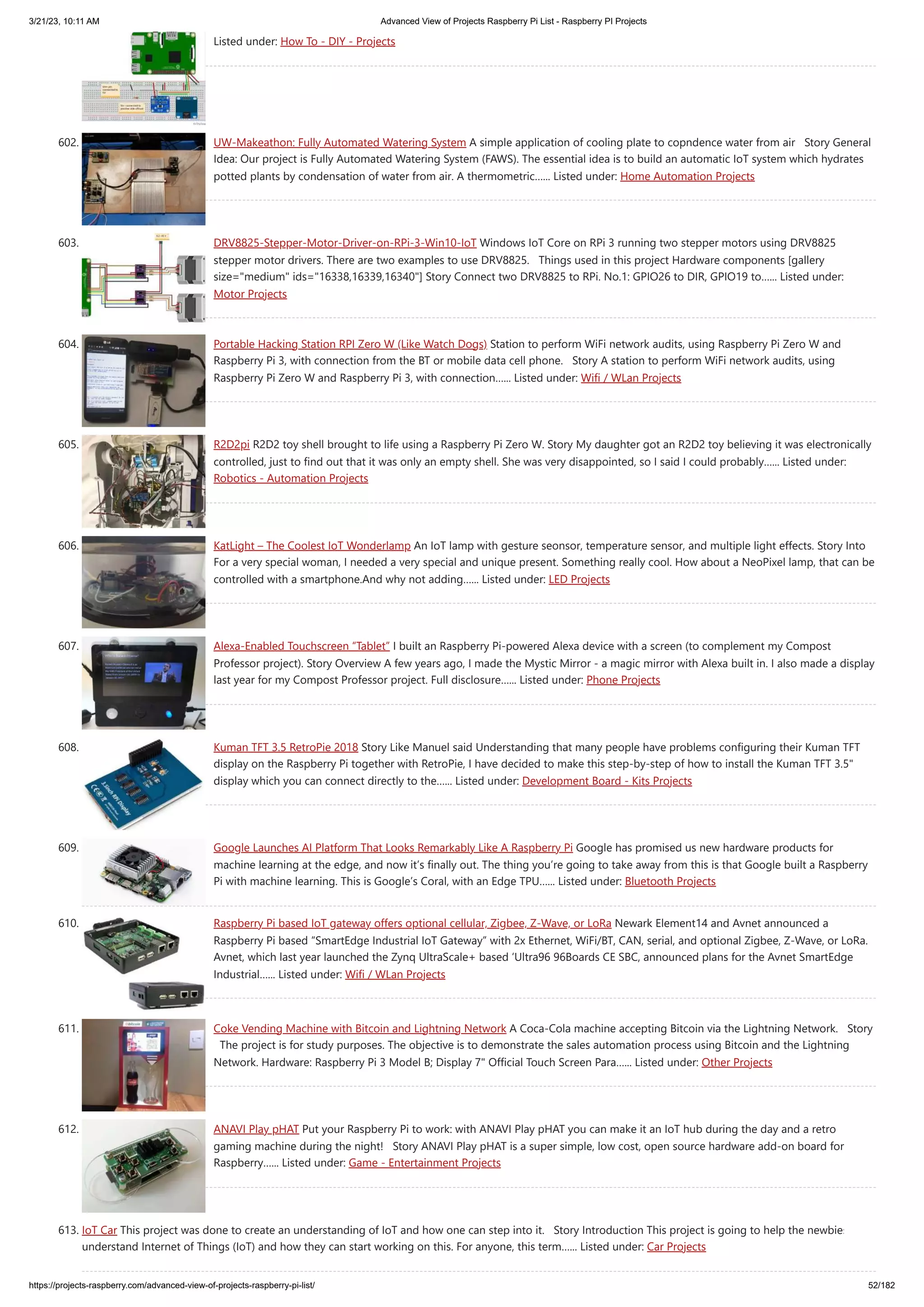 3/21/23, 10:11 AM Advanced View of Projects Raspberry Pi List - Raspberry PI Projects

Listed under: How To - DIY - Projects

602. UW-Makeathon: Fully Automated Watering System A simple application of cooling plate to copndence water from air Story General Idea: Our project is Fully Automated Watering System (FAWS). The essential idea is to build an automatic IoT system which hydrates potted plants by condensation of water from air. A thermometric...... Listed under: Home Automation Projects

603. DRV8825-Stepper-Motor-Driver-on-RPi-3-Win10-IoT Windows IoT Core on RPi 3 running two stepper motors using DRV8825 stepper motor drivers. There are two examples to use DRV8825. Things used in this project Hardware components [gallery size="medium" ids="16338,16339,16340"] Story Connect two DRV8825 to RPi. No.1: GPIO26 to DIR, GPIO19 to...... Listed under: Motor Projects

604. Portable Hacking Station RPI Zero W (Like Watch Dogs) Station to perform WiFi network audits, using Raspberry Pi Zero W and Raspberry Pi 3, with connection from the BT or mobile data cell phone. Story A station to perform WiFi network audits, using Raspberry Pi Zero W and Raspberry Pi 3, with connection...... Listed under: Wifi / WLan Projects

605. R2D2pi R2D2 toy shell brought to life using a Raspberry Pi Zero W. Story My daughter got an R2D2 toy believing it was electronically controlled, just to find out that it was only an empty shell. She was very disappointed, so I said I could probably...... Listed under: Robotics - Automation Projects

606. KatLight – The Coolest IoT Wonderlamp An IoT lamp with gesture seonsor, temperature sensor, and multiple light effects. Story Into For a very special woman, I needed a very special and unique present. Something really cool. How about a NeoPixel lamp, that can be controlled with a smartphone.And why not adding...... Listed under: LED Projects

607. Alexa-Enabled Touchscreen "Tablet" I built an Raspberry Pi-powered Alexa device with a screen (to complement my Compost Professor project). Story Overview A few years ago, I made the Mystic Mirror - a magic mirror with Alexa built in. I also made a display last year for my Compost Professor project. Full disclosure...... Listed under: Phone Projects

608. Kuman TFT 3.5 RetroPie 2018 Story Like Manuel said Understanding that many people have problems configuring their Kuman TFT display on the Raspberry Pi together with RetroPie, I have decided to make this step-by-step of how to install the Kuman TFT 3.5" display which you can connect directly to the...... Listed under: Development Board - Kits Projects

609. Google Launches AI Platform That Looks Remarkably Like A Raspberry Pi Google has promised us new hardware products for machine learning at the edge, and now it's finally out. The thing you're going to take away from this is that Google built a Raspberry Pi with machine learning. This is Google's Coral, with an Edge TPU...... Listed under: Bluetooth Projects

610. Raspberry Pi based IoT gateway offers optional cellular, Zigbee, Z-Wave, or LoRa Newark Element14 and Avnet announced a Raspberry Pi based "SmartEdge Industrial IoT Gateway" with 2x Ethernet, WiFi/BT, CAN, serial, and optional Zigbee, Z-Wave, or LoRa. Avnet, which last year launched the Zynq UltraScale+ based 'Ultra96 96Boards CE SBC, announced plans for the Avnet SmartEdge Industrial...... Listed under: Wifi / WLan Projects

611. Coke Vending Machine with Bitcoin and Lightning Network A Coca-Cola machine accepting Bitcoin via the Lightning Network. Story The project is for study purposes. The objective is to demonstrate the sales automation process using Bitcoin and the Lightning Network. Hardware: Raspberry Pi 3 Model B; Display 7" Official Touch Screen Para...... Listed under: Other Projects

612. ANAVI Play pHAT Put your Raspberry Pi to work: with ANAVI Play pHAT you can make it an IoT hub during the day and a retro gaming machine during the night! Story ANAVI Play pHAT is a super simple, low cost, open source hardware add-on board for Raspberry...... Listed under: Game - Entertainment Projects

613. IoT Car This project was done to create an understanding of IoT and how one can step into it. Story Introduction This project is going to help the newbie understand Internet of Things (IoT) and how they can start working on this. For anyone, this term...... Listed under: Car Projects

https://projects-raspberry.com/advanced-view-of-projects-raspberry-pi-list/ 52/182