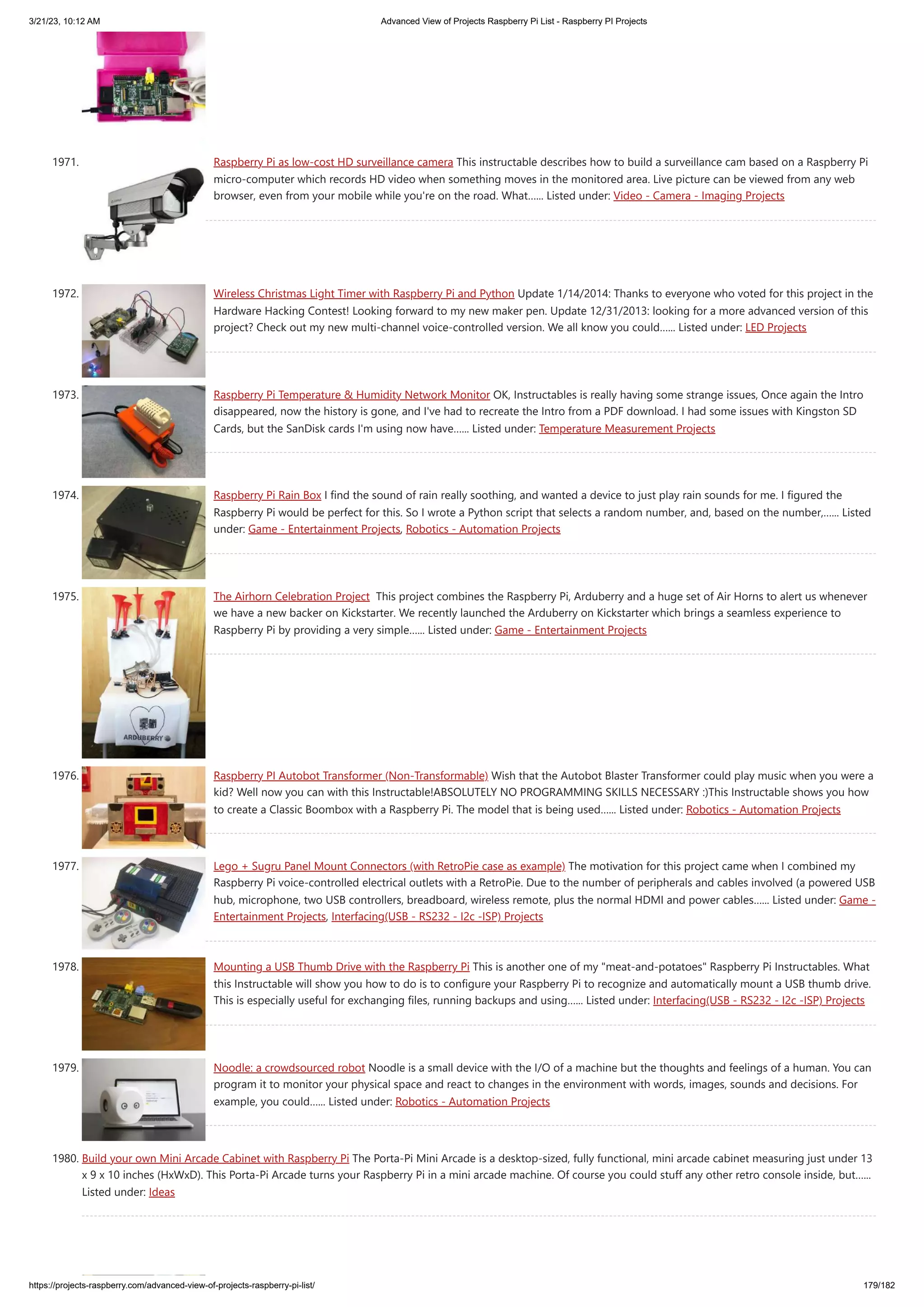 3/21/23, 10:12 AM

Advanced View of Projects Raspberry Pi List - Raspberry PI Projects

1971. Raspberry Pi as low-cost HD surveillance camera This instructable describes how to build a surveillance cam based on a Raspberry Pi micro-computer which records HD video when something moves in the monitored area. Live picture can be viewed from any web browser, even from your mobile while you're on the road. What...... Listed under: Video - Camera - Imaging Projects

1972. Wireless Christmas Light Timer with Raspberry Pi and Python Update 1/14/2014: Thanks to everyone who voted for this project in the Hardware Hacking Contest! Looking forward to my new maker pen. Update 12/31/2013: looking for a more advanced version of this project? Check out my new multi-channel voice-controlled version. We all know you could...... Listed under: LED Projects

1973. Raspberry Pi Temperature & Humidity Network Monitor OK, Instructables is really having some strange issues, Once again the Intro disappeared, now the history is gone, and I've had to recreate the Intro from a PDF download. I had some issues with Kingston SD Cards, but the SanDisk cards I'm using now have...... Listed under: Temperature Measurement Projects

1974. Raspberry Pi Rain Box I find the sound of rain really soothing, and wanted a device to just play rain sounds for me. I figured the Raspberry Pi would be perfect for this. So I wrote a Python script that selects a random number, and, based on the number,...... Listed under: Game - Entertainment Projects, Robotics - Automation Projects

1975. The Airhorn Celebration Project This project combines the Raspberry Pi, Arduberry and a huge set of Air Horns to alert us whenever we have a new backer on Kickstarter. We recently launched the Arduberry on Kickstarter which brings a seamless experience to Raspberry Pi by providing a very simple...... Listed under: Game - Entertainment Projects

ARDUBERRY

1976. Raspberry PI Autobot Transformer (Non-Transformable) Wish that the Autobot Blaster Transformer could play music when you were a kid? Well now you can with this Instructable!ABSOLUTELY NO PROGRAMMING SKILLS NECESSARY :)This Instructable shows you how to create a Classic Boombox with a Raspberry Pi. The model that is being used...... Listed under: Robotics - Automation Projects

1977. Lego + Sugru Panel Mount Connectors (with RetroPie case as example) The motivation for this project came when I combined my Raspberry Pi voice-controlled electrical outlets with a RetroPie. Due to the number of peripherals and cables involved (a powered USB hub, microphone, two USB controllers, breadboard, wireless remote, plus the normal HDMI and power cables...... Listed under: Game - Entertainment Projects, Interfacing(USB - RS232 - I2c -ISP) Projects

1978. Mounting a USB Thumb Drive with the Raspberry Pi This is another one of my "meat-and-potatoes" Raspberry Pi Instructables. What this Instructable will show you how to do is to configure your Raspberry Pi to recognize and automatically mount a USB thumb drive. This is especially useful for exchanging files, running backups and using...... Listed under: Interfacing(USB - RS232 - I2c -ISP) Projects

1979. Noodle: a crowdsourced robot Noodle is a small device with the I/O of a machine but the thoughts and feelings of a human. You can program it to monitor your physical space and react to changes in the environment with words, images, sounds and decisions. For example, you could...... Listed under: Robotics - Automation Projects

1980. Build your own Mini Arcade Cabinet with Raspberry Pi The Porta-Pi Mini Arcade is a desktop-sized, fully functional, mini arcade cabinet measuring just under 13 x 9 x 10 inches (HxWxD). This Porta-Pi Arcade turns your Raspberry Pi in a mini arcade machine. Of course you could stuff any other retro console inside, but...... Listed under: Ideas

https://projects-raspberry.com/advanced-view-of-projects-raspberry-pi-list/

179/182