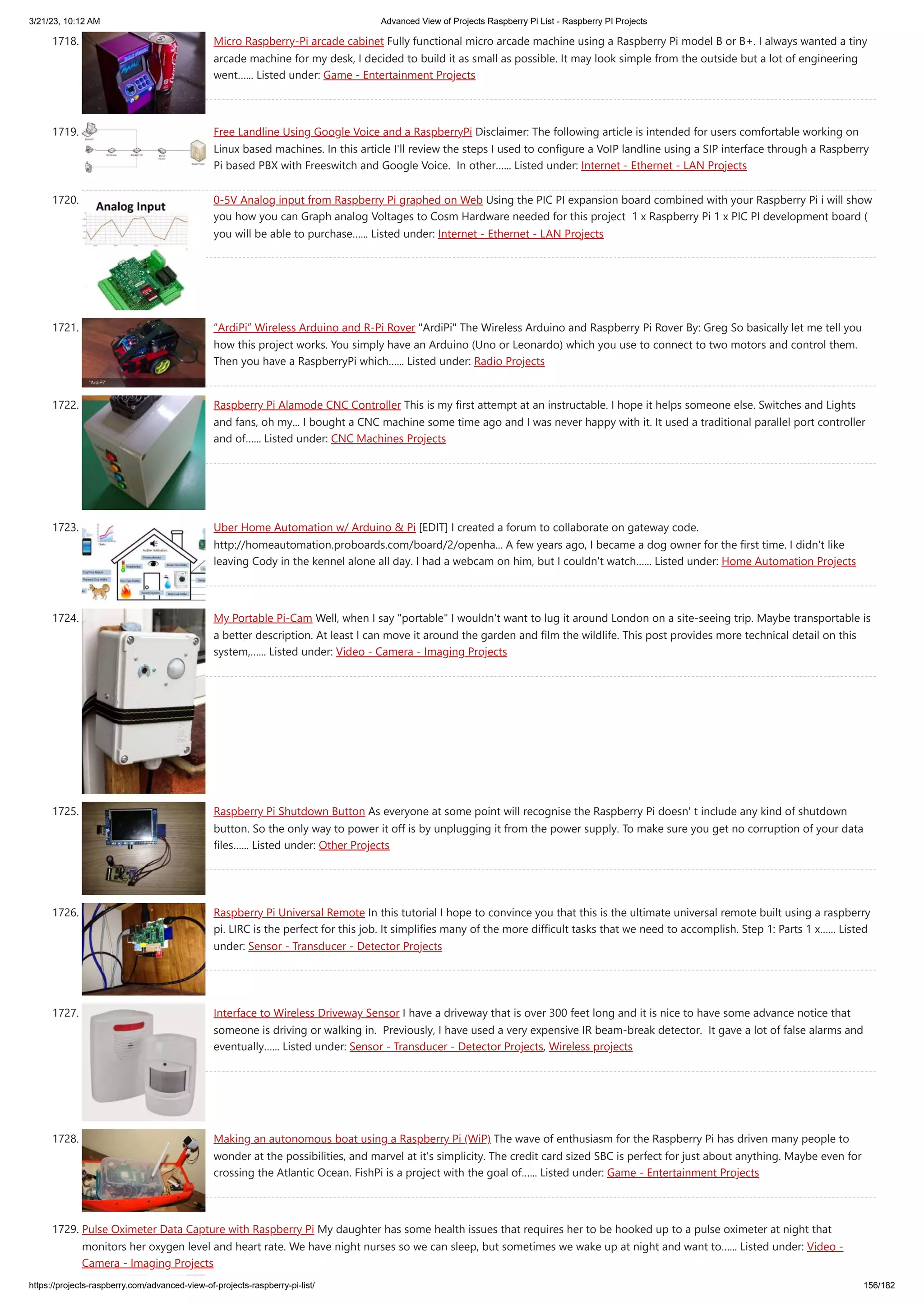 3/21/23, 10:12 AM

Advanced View of Projects Raspberry Pi List - Raspberry PI Projects

1718. Micro Raspberry-Pi arcade cabinet Fully functional micro arcade machine using a Raspberry Pi model B or B+. I always wanted a tiny arcade machine for my desk, I decided to build it as small as possible. It may look simple from the outside but a lot of engineering went...... Listed under: Game - Entertainment Projects

1719. Free Landline Using Google Voice and a RaspberryPi Disclaimer: The following article is intended for users comfortable working on Linux based machines. In this article I'll review the steps I used to configure a VoIP landline using a SIP interface through a Raspberry Pi based PBX with Freeswitch and Google Voice. In other...... Listed under: Internet - Ethernet - LAN Projects

1720. Analog Input

0-5V Analog input from Raspberry Pi graphed on Web Using the PIC PI expansion board combined with your Raspberry Pi i will show you how you can Graph analog Voltages to Cosm Hardware needed for this project 1 x Raspberry Pi 1 x PIC PI development board ( you will be able to purchase...... Listed under: Internet - Ethernet - LAN Projects

1721. "ArdiPi"

“ArdiPi” Wireless Arduino and R-Pi Rover "ArdiPi" The Wireless Arduino and Raspberry Pi Rover By: Greg So basically let me tell you how this project works. You simply have an Arduino (Uno or Leonardo) which you use to connect to two motors and control them. Then you have a RaspberryPi which...... Listed under: Radio Projects

1722. Raspberry Pi Alamode CNC Controller This is my first attempt at an instructable. I hope it helps someone else. Switches and Lights and fans, oh my... I bought a CNC machine some time ago and I was never happy with it. It used a traditional parallel port controller and of...... Listed under: CNC Machines Projects

1723. Uber Home Automation w/ Arduino & Pi [EDIT] I created a forum to collaborate on gateway code. http://homeautomation.proboards.com/board/2/openha... A few years ago, I became a dog owner for the first time. I didn't like leaving Cody in the kennel alone all day. I had a webcam on him, but I couldn't watch...... Listed under: Home Automation Projects

1724. My Portable Pi-Cam Well, when I say "portable" I wouldn't want to lug it around London on a site-seeing trip. Maybe transportable is a better description. At least I can move it around the garden and film the wildlife. This post provides more technical detail on this system,...... Listed under: Video - Camera - Imaging Projects

1725. Raspberry Pi Shutdown Button As everyone at some point will recognise the Raspberry Pi doesn' t include any kind of shutdown button. So the only way to power it off is by unplugging it from the power supply. To make sure you get no corruption of your data files...... Listed under: Other Projects

1726. Raspberry Pi Universal Remote In this tutorial I hope to convince you that this is the ultimate universal remote built using a raspberry pi. LIRC is the perfect for this job. It simplifies many of the more difficult tasks that we need to accomplish. Step 1: Parts 1 x...... Listed under: Sensor - Transducer - Detector Projects

1727. Interface to Wireless Driveway Sensor I have a driveway that is over 300 feet long and it is nice to have some advance notice that someone is driving or walking in. Previously, I have used a very expensive IR beam-break detector. It gave a lot of false alarms and eventually...... Listed under: Sensor - Transducer - Detector Projects, Wireless projects

1728. Making an autonomous boat using a Raspberry Pi (WiP) The wave of enthusiasm for the Raspberry Pi has driven many people to wonder at the possibilities, and marvel at it's simplicity. The credit card sized SBC is perfect for just about anything. Maybe even for crossing the Atlantic Ocean. FishPi is a project with the goal of...... Listed under: Game - Entertainment Projects

1729. Pulse Oximeter Data Capture with Raspberry Pi My daughter has some health issues that requires her to be hooked up to a pulse oximeter at night that monitors her oxygen level and heart rate. We have night nurses so we can sleep, but sometimes we wake up at night and want to...... Listed under: Video - Camera - Imaging Projects

https://projects-raspberry.com/advanced-view-of-projects-raspberry-pi-list/

156/182