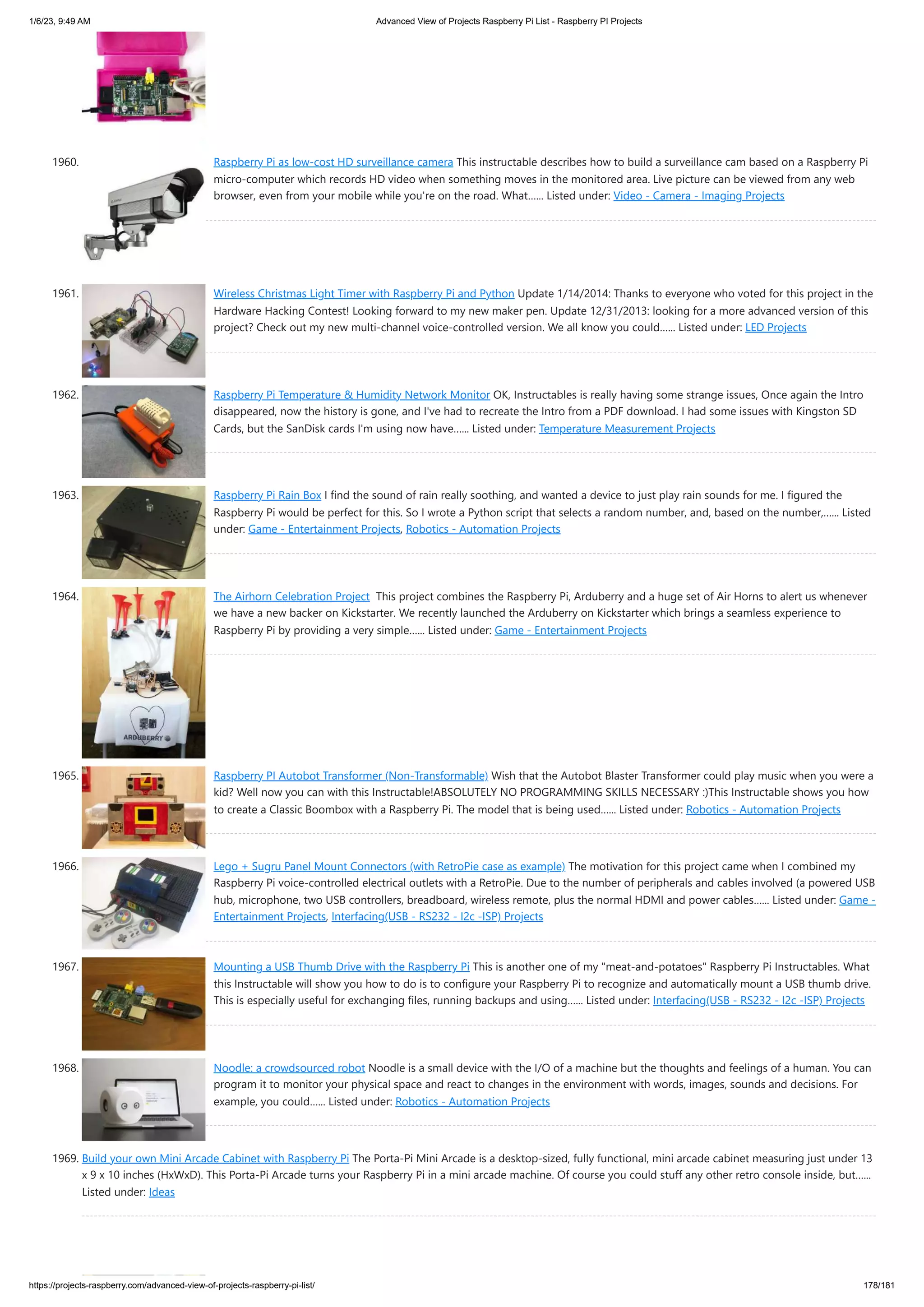 1/6/23, 9:49 AM

Advanced View of Projects Raspberry Pi List - Raspberry PI Projects

1960. Raspberry Pi as low-cost HD surveillance camera This instructable describes how to build a surveillance cam based on a Raspberry Pi micro-computer which records HD video when something moves in the monitored area. Live picture can be viewed from any web browser, even from your mobile while you're on the road. What...... Listed under: Video - Camera - Imaging Projects

1961. Wireless Christmas Light Timer with Raspberry Pi and Python Update 1/14/2014: Thanks to everyone who voted for this project in the Hardware Hacking Contest! Looking forward to my new maker pen. Update 12/31/2013: looking for a more advanced version of this project? Check out my new multi-channel voice-controlled version. We all know you could...... Listed under: LED Projects

1962. Raspberry Pi Temperature & Humidity Network Monitor OK, Instructables is really having some strange issues, Once again the Intro disappeared, now the history is gone, and I've had to recreate the Intro from a PDF download. I had some issues with Kingston SD Cards, but the SanDisk cards I'm using now have...... Listed under: Temperature Measurement Projects

1963. Raspberry Pi Rain Box I find the sound of rain really soothing, and wanted a device to just play rain sounds for me. I figured the Raspberry Pi would be perfect for this. So I wrote a Python script that selects a random number, and, based on the number,...... Listed under: Game - Entertainment Projects, Robotics - Automation Projects

1964. The Airhorn Celebration Project This project combines the Raspberry Pi, Arduberry and a huge set of Air Horns to alert us whenever we have a new backer on Kickstarter. We recently launched the Arduberry on Kickstarter which brings a seamless experience to Raspberry Pi by providing a very simple...... Listed under: Game - Entertainment Projects

ARDUBERRY

1965. Raspberry PI Autobot Transformer (Non-Transformable) Wish that the Autobot Blaster Transformer could play music when you were a kid? Well now you can with this Instructable!ABSOLUTELY NO PROGRAMMING SKILLS NECESSARY :)This Instructable shows you how to create a Classic Boombox with a Raspberry Pi. The model that is being used...... Listed under: Robotics - Automation Projects

1966. Lego + Sugru Panel Mount Connectors (with RetroPie case as example) The motivation for this project came when I combined my Raspberry Pi voice-controlled electrical outlets with a RetroPie. Due to the number of peripherals and cables involved (a powered USB hub, microphone, two USB controllers, breadboard, wireless remote, plus the normal HDMI and power cables...... Listed under: Game - Entertainment Projects, Interfacing(USB - RS232 - I2c -ISP) Projects

1967. Mounting a USB Thumb Drive with the Raspberry Pi This is another one of my "meat-and-potatoes" Raspberry Pi Instructables. What this Instructable will show you how to do is to configure your Raspberry Pi to recognize and automatically mount a USB thumb drive. This is especially useful for exchanging files, running backups and using...... Listed under: Interfacing(USB - RS232 - I2c -ISP) Projects

1968. Noodle: a crowdsourced robot Noodle is a small device with the I/O of a machine but the thoughts and feelings of a human. You can program it to monitor your physical space and react to changes in the environment with words, images, sounds and decisions. For example, you could...... Listed under: Robotics - Automation Projects

1969. Build your own Mini Arcade Cabinet with Raspberry Pi The Porta-Pi Mini Arcade is a desktop-sized, fully functional, mini arcade cabinet measuring just under 13 x 9 x 10 inches (HxWxD). This Porta-Pi Arcade turns your Raspberry Pi in a mini arcade machine. Of course you could stuff any other retro console inside, but...... Listed under: Ideas

https://projects-raspberry.com/advanced-view-of-projects-raspberry-pi-list/

178/181