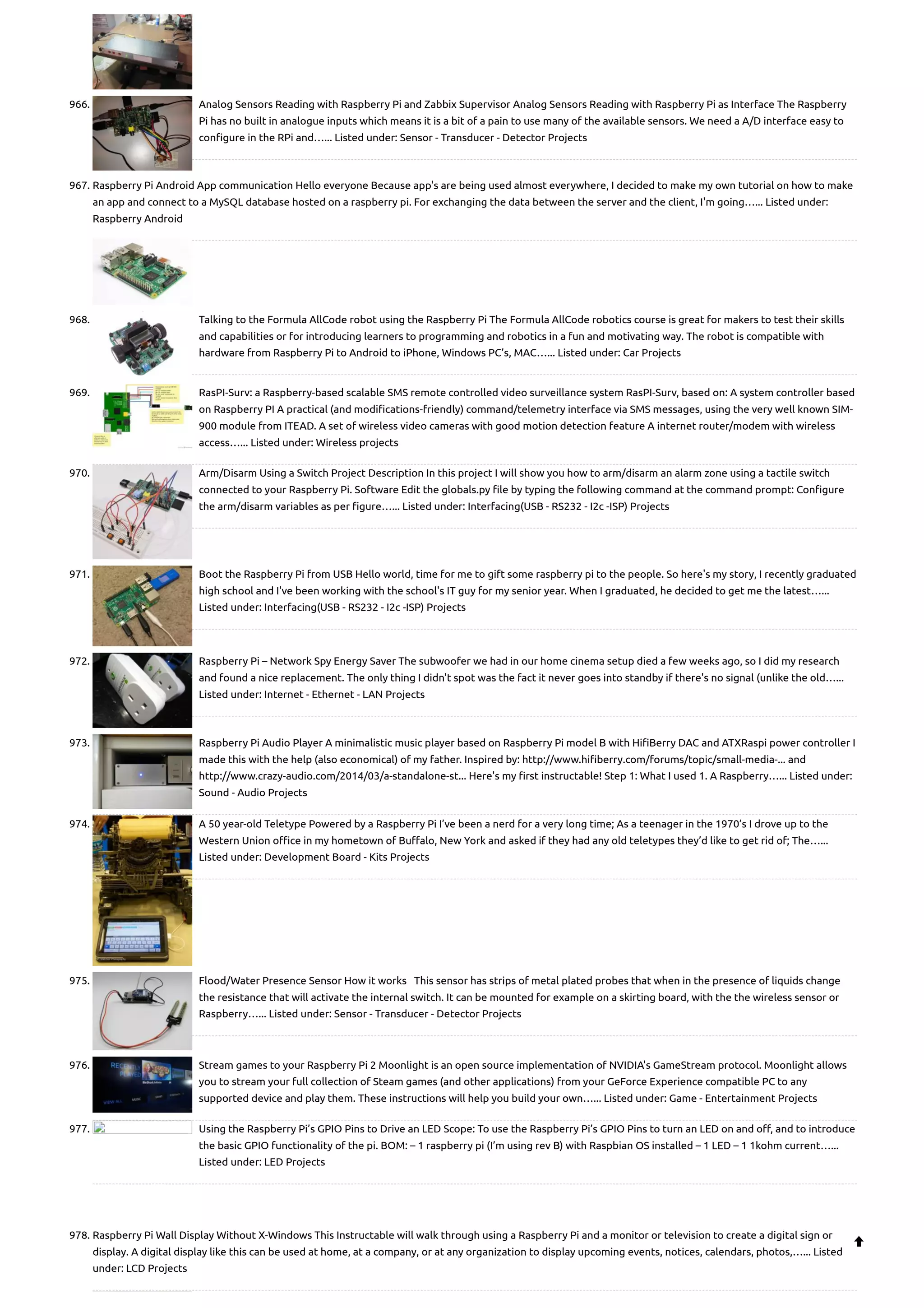 966. Analog Sensors Reading with Raspberry Pi and Zabbix Supervisor Analog Sensors Reading with Raspberry Pi as Interface The Raspberry Pi has no built in analogue inputs which means it is a bit of a pain to use many of the available sensors. We need a A/D interface easy to configure in the RPi and…... Listed under: Sensor - Transducer - Detector Projects

967. Raspberry Pi Android App communication Hello everyone Because app's are being used almost everywhere, I decided to make my own tutorial on how to make an app and connect to a MySQL database hosted on a raspberry pi. For exchanging the data between the server and the client, I'm going…... Listed under: Raspberry Android

968. Talking to the Formula AllCode robot using the Raspberry Pi The Formula AllCode robotics course is great for makers to test their skills and capabilities or for introducing learners to programming and robotics in a fun and motivating way. The robot is compatible with hardware from Raspberry Pi to Android to iPhone, Windows PC's, MAC…... Listed under: Car Projects

969. RasPI-Surv: a Raspberry-based scalable SMS remote controlled video surveillance system RasPI-Surv, based on: A system controller based on Raspberry PI A practical (and modifications-friendly) command/telemetry interface via SMS messages, using the very well known SIM-900 module from ITEAD. A set of wireless video cameras with good motion detection feature A internet router/modem with wireless access…... Listed under: Wireless projects

970. Arm/Disarm Using a Switch Project Description In this project I will show you how to arm/disarm an alarm zone using a tactile switch connected to your Raspberry Pi. Software Edit the globals.py file by typing the following command at the command prompt: Configure the arm/disarm variables as per figure…... Listed under: Interfacing(USB - RS232 - I2c -ISP) Projects

971. Boot the Raspberry Pi from USB Hello world, time for me to gift some raspberry pi to the people. So here's my story, I recently graduated high school and I've been working with the school's IT guy for my senior year. When I graduated, he decided to get me the latest…... Listed under: Interfacing(USB - RS232 - I2c -ISP) Projects

972. Raspberry Pi – Network Spy Energy Saver The subwoofer we had in our home cinema setup died a few weeks ago, so I did my research and found a nice replacement. The only thing I didn't spot was the fact it never goes into standby if there's no signal (unlike the old…... Listed under: Internet - Ethernet - LAN Projects

973. Raspberry Pi Audio Player A minimalistic music player based on Raspberry Pi model B with HifiBerry DAC and ATXRaspi power controller I made this with the help (also economical) of my father. Inspired by: http://www.hifiberry.com/forums/topic/small-media-... and http://www.crazy-audio.com/2014/03/a-standalone-st... Here's my first instructable! Step 1: What I used 1. A Raspberry…... Listed under: Sound - Audio Projects

974. A 50 year-old Teletype Powered by a Raspberry Pi I've been a nerd for a very long time; As a teenager in the 1970's I drove up to the Western Union office in my hometown of Buffalo, New York and asked if they had any old teletypes they'd like to get rid of; The…... Listed under: Development Board - Kits Projects

975. Flood/Water Presence Sensor How it works This sensor has strips of metal plated probes that when in the presence of liquids change the resistance that will activate the internal switch. It can be mounted for example on a skirting board, with the the wireless sensor or Raspberry…... Listed under: Sensor - Transducer - Detector Projects

976. Stream games to your Raspberry Pi 2 Moonlight is an open source implementation of NVIDIA's GameStream protocol. Moonlight allows you to stream your full collection of Steam games (and other applications) from your GeForce Experience compatible PC to any supported device and play them. These instructions will help you build your own…... Listed under: Game - Entertainment Projects

977. Using the Raspberry Pi's GPIO Pins to Drive an LED Scope: To use the Raspberry Pi's GPIO Pins to turn an LED on and off, and to introduce the basic GPIO functionality of the pi. BOM: – 1 raspberry pi (I'm using rev B) with Raspbian OS installed – 1 LED – 1 1kohm current…... Listed under: LED Projects

978. Raspberry Pi Wall Display Without X-Windows This Instructable will walk through using a Raspberry Pi and a monitor or television to create a digital sign or display. A digital display like this can be used at home, at a company, or at any organization to display upcoming events, notices, calendars, photos,…... Listed under: LCD Projects