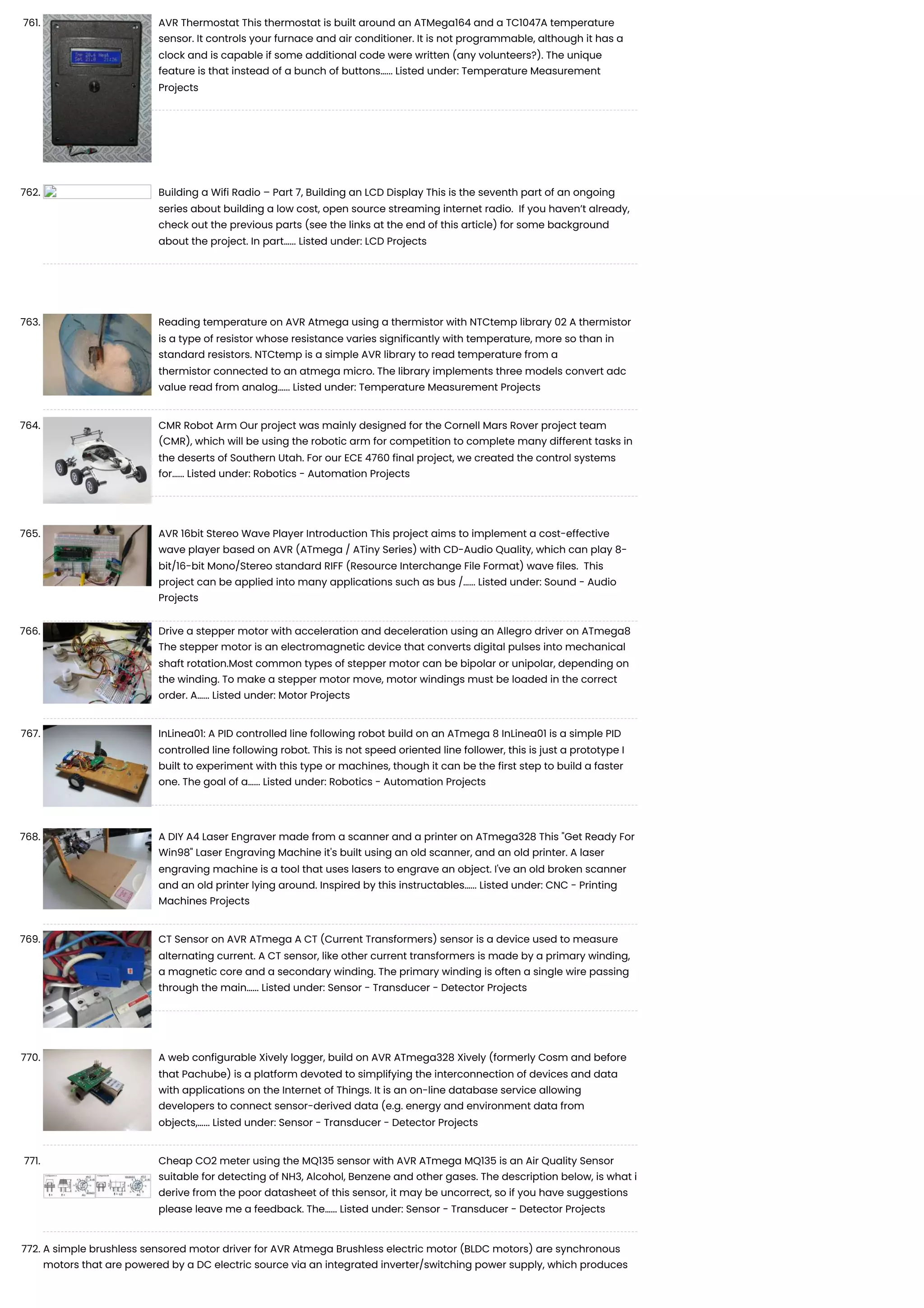 761. AVR Thermostat This thermostat is built around an ATMega164 and a TC1047A temperature sensor. It controls your furnace and air conditioner. It is not programmable, although it has a clock and is capable if some additional code were written (any volunteers?). The unique feature is that instead of a bunch of buttons...... Listed under: Temperature Measurement Projects

762. Building a Wifi Radio – Part 7, Building an LCD Display This is the seventh part of an ongoing series about building a low cost, open source streaming internet radio. If you haven't already, check out the previous parts (see the links at the end of this article) for some background about the project. In part...... Listed under: LCD Projects

763. Reading temperature on AVR Atmega using a thermistor with NTCtemp library 02 A thermistor is a type of resistor whose resistance varies significantly with temperature, more so than in standard resistors. NTCtemp is a simple AVR library to read temperature from a thermistor connected to an atmega micro. The library implements three models convert adc value read from analog...... Listed under: Temperature Measurement Projects

764. CMR Robot Arm Our project was mainly designed for the Cornell Mars Rover project team (CMR), which will be using the robotic arm for competition to complete many different tasks in the deserts of Southern Utah. For our ECE 4760 final project, we created the control systems for...... Listed under: Robotics - Automation Projects

765. AVR 16bit Stereo Wave Player Introduction This project aims to implement a cost-effective wave player based on AVR (ATmega / ATiny Series) with CD-Audio Quality, which can play 8-bit/16-bit Mono/Stereo standard RIFF (Resource Interchange File Format) wave files. This project can be applied into many applications such as bus /...... Listed under: Sound - Audio Projects

766. Drive a stepper motor with acceleration and deceleration using an Allegro driver on ATmega8 The stepper motor is an electromagnetic device that converts digital pulses into mechanical shaft rotation.Most common types of stepper motor can be bipolar or unipolar, depending on the winding. To make a stepper motor move, motor windings must be loaded in the correct order. A...... Listed under: Motor Projects

767. InLinea01: A PID controlled line following robot build on an ATmega 8 InLinea01 is a simple PID controlled line following robot. This is not speed oriented line follower, this is just a prototype I built to experiment with this type or machines, though it can be the first step to build a faster one. The goal of a...... Listed under: Robotics - Automation Projects

768. A DIY A4 Laser Engraver made from a scanner and a printer on ATmega328 This "Get Ready For Win98" Laser Engraving Machine it's built using an old scanner, and an old printer. A laser engraving machine is a tool that uses lasers to engrave an object. I've an old broken scanner and an old printer lying around. Inspired by this instructables...... Listed under: CNC - Printing Machines Projects

769. CT Sensor on AVR ATmega A CT (Current Transformers) sensor is a device used to measure alternating current. A CT sensor, like other current transformers is made by a primary winding, a magnetic core and a secondary winding. The primary winding is often a single wire passing through the main...... Listed under: Sensor - Transducer - Detector Projects

770. A web configurable Xively logger, build on AVR ATmega328 Xively (formerly Cosm and before that Pachube) is a platform devoted to simplifying the interconnection of devices and data with applications on the Internet of Things. It is an on-line database service allowing developers to connect sensor-derived data (e.g. energy and environment data from objects,...... Listed under: Sensor - Transducer - Detector Projects

771. Cheap CO2 meter using the MQ135 sensor with AVR ATmega MQ135 is an Air Quality Sensor suitable for detecting of NH3, Alcohol, Benzene and other gases. The description below, is what i derive from the poor datasheet of this sensor, it may be uncorrect, so if you have suggestions please leave me a feedback. The...... Listed under: Sensor - Transducer - Detector Projects

772. A simple brushless sensored motor driver for AVR Atmega Brushless electric motor (BLDC motors) are synchronous motors that are powered by a DC electric source via an integrated inverter/switching power supply, which produces