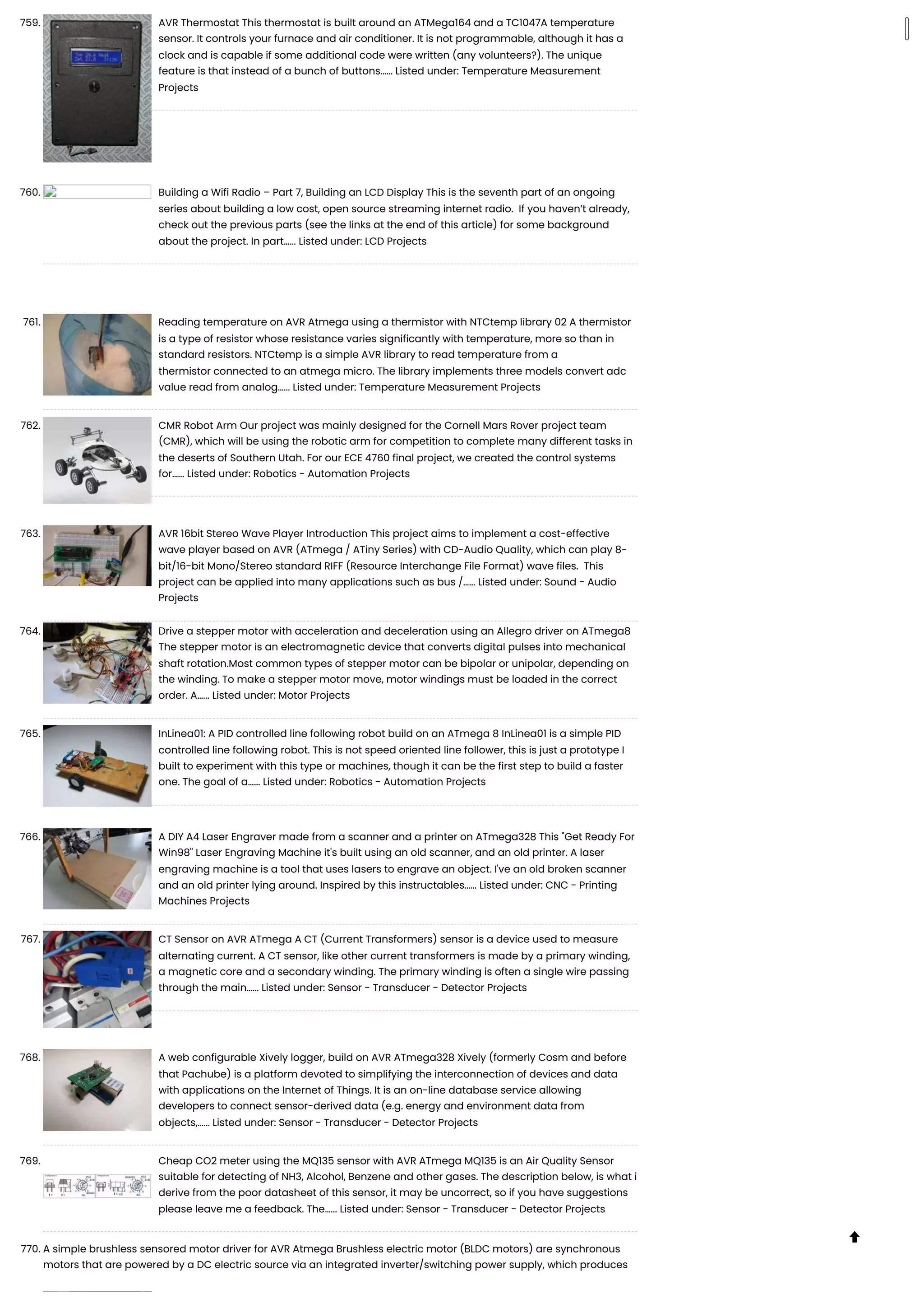 759. AVR Thermostat This thermostat is built around an ATMega164 and a TC1047A temperature sensor. It controls your furnace and air conditioner. It is not programmable, although it has a clock and is capable if some additional code were written (any volunteers?). The unique feature is that instead of a bunch of buttons...... Listed under: Temperature Measurement Projects

760. Building a Wifi Radio – Part 7, Building an LCD Display This is the seventh part of an ongoing series about building a low cost, open source streaming internet radio. If you haven't already, check out the previous parts (see the links at the end of this article) for some background about the project. In part...... Listed under: LCD Projects

761. Reading temperature on AVR Atmega using a thermistor with NTCtemp library 02 A thermistor is a type of resistor whose resistance varies significantly with temperature, more so than in standard resistors. NTCtemp is a simple AVR library to read temperature from a thermistor connected to an atmega micro. The library implements three models convert adc value read from analog...... Listed under: Temperature Measurement Projects

762. CMR Robot Arm Our project was mainly designed for the Cornell Mars Rover project team (CMR), which will be using the robotic arm for competition to complete many different tasks in the deserts of Southern Utah. For our ECE 4760 final project, we created the control systems for...... Listed under: Robotics - Automation Projects

763. AVR 16bit Stereo Wave Player Introduction This project aims to implement a cost-effective wave player based on AVR (ATmega / ATiny Series) with CD-Audio Quality, which can play 8-bit/16-bit Mono/Stereo standard RIFF (Resource Interchange File Format) wave files. This project can be applied into many applications such as bus /...... Listed under: Sound - Audio Projects

764. Drive a stepper motor with acceleration and deceleration using an Allegro driver on ATmega8 The stepper motor is an electromagnetic device that converts digital pulses into mechanical shaft rotation.Most common types of stepper motor can be bipolar or unipolar, depending on the winding. To make a stepper motor move, motor windings must be loaded in the correct order. A...... Listed under: Motor Projects

765. InLinea01: A PID controlled line following robot build on an ATmega 8 InLinea01 is a simple PID controlled line following robot. This is not speed oriented line follower, this is just a prototype I built to experiment with this type or machines, though it can be the first step to build a faster one. The goal of a...... Listed under: Robotics - Automation Projects

766. A DIY A4 Laser Engraver made from a scanner and a printer on ATmega328 This "Get Ready For Win98" Laser Engraving Machine it's built using an old scanner, and an old printer. A laser engraving machine is a tool that uses lasers to engrave an object. I've an old broken scanner and an old printer lying around. Inspired by this instructables...... Listed under: CNC - Printing Machines Projects

767. CT Sensor on AVR ATmega A CT (Current Transformers) sensor is a device used to measure alternating current. A CT sensor, like other current transformers is made by a primary winding, a magnetic core and a secondary winding. The primary winding is often a single wire passing through the main...... Listed under: Sensor - Transducer - Detector Projects

768. A web configurable Xively logger, build on AVR ATmega328 Xively (formerly Cosm and before that Pachube) is a platform devoted to simplifying the interconnection of devices and data with applications on the Internet of Things. It is an on-line database service allowing developers to connect sensor-derived data (e.g. energy and environment data from objects,...... Listed under: Sensor - Transducer - Detector Projects

769. Cheap CO2 meter using the MQ135 sensor with AVR ATmega MQ135 is an Air Quality Sensor suitable for detecting of NH3, Alcohol, Benzene and other gases. The description below, is what i derive from the poor datasheet of this sensor, it may be uncorrect, so if you have suggestions please leave me a feedback. The...... Listed under: Sensor - Transducer - Detector Projects

770. A simple brushless sensored motor driver for AVR Atmega Brushless electric motor (BLDC motors) are synchronous motors that are powered by a DC electric source via an integrated inverter/switching power supply, which produces