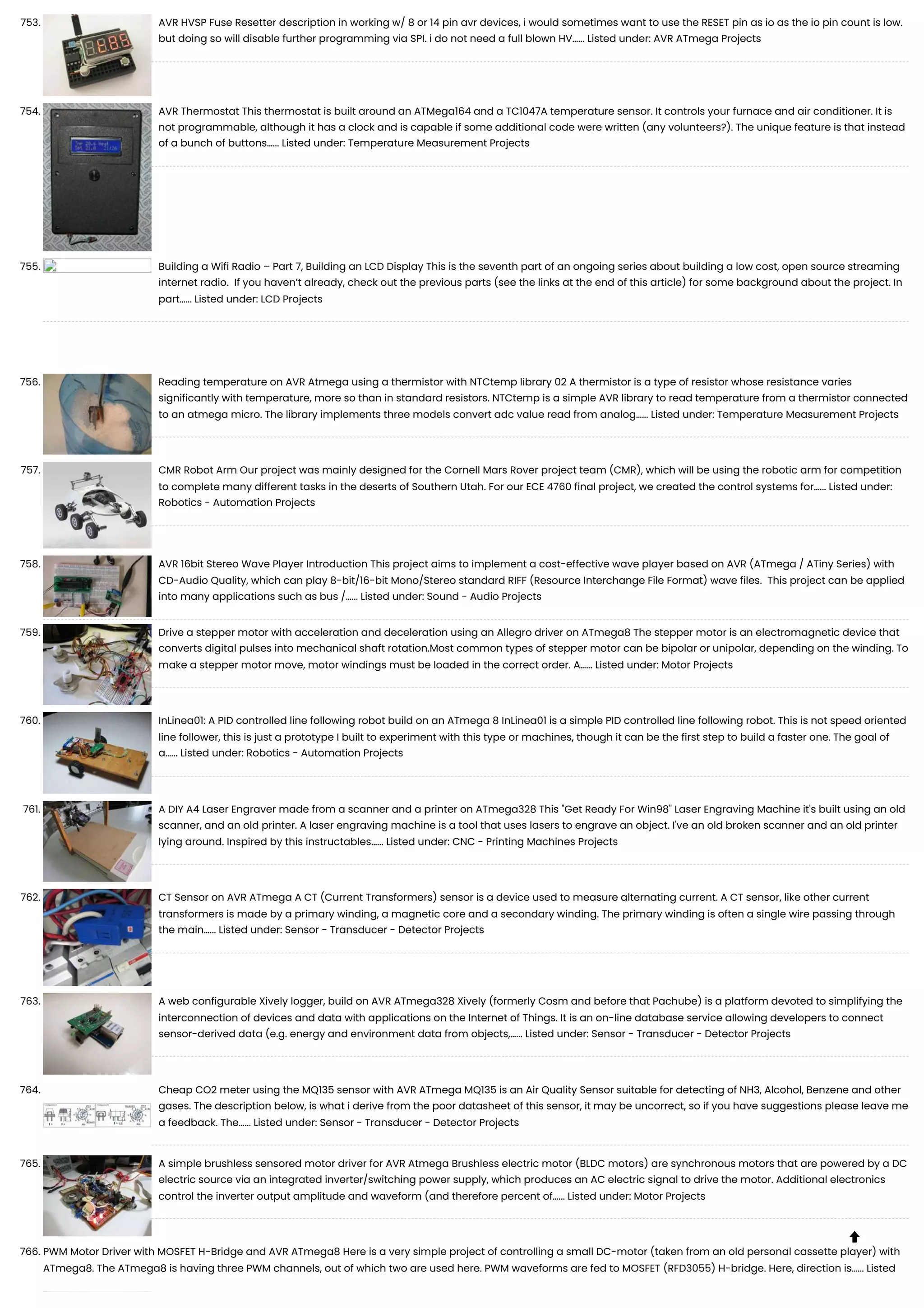 753. AVR HVSP Fuse Resetter description in working w/ 8 or 14 pin avr devices, i would sometimes want to use the RESET pin as io as the io pin count is low. but doing so will disable further programming via SPI. i do not need a full blown HV...... Listed under: AVR ATmega Projects

754. AVR Thermostat This thermostat is built around an ATMega164 and a TC1047A temperature sensor. It controls your furnace and air conditioner. It is not programmable, although it has a clock and is capable if some additional code were written (any volunteers?). The unique feature is that instead of a bunch of buttons...... Listed under: Temperature Measurement Projects

755. Building a Wifi Radio – Part 7, Building an LCD Display This is the seventh part of an ongoing series about building a low cost, open source streaming internet radio. If you haven't already, check out the previous parts (see the links at the end of this article) for some background about the project. In part...... Listed under: LCD Projects

756. Reading temperature on AVR Atmega using a thermistor with NTCtemp library 02 A thermistor is a type of resistor whose resistance varies significantly with temperature, more so than in standard resistors. NTCtemp is a simple AVR library to read temperature from a thermistor connected to an atmega micro. The library implements three models convert adc value read from analog...... Listed under: Temperature Measurement Projects

757. CMR Robot Arm Our project was mainly designed for the Cornell Mars Rover project team (CMR), which will be using the robotic arm for competition to complete many different tasks in the deserts of Southern Utah. For our ECE 4760 final project, we created the control systems for...... Listed under: Robotics - Automation Projects

758. AVR 16bit Stereo Wave Player Introduction This project aims to implement a cost-effective wave player based on AVR (ATmega / ATiny Series) with CD-Audio Quality, which can play 8-bit/16-bit Mono/Stereo standard RIFF (Resource Interchange File Format) wave files. This project can be applied into many applications such as bus /...... Listed under: Sound - Audio Projects

759. Drive a stepper motor with acceleration and deceleration using an Allegro driver on ATmega8 The stepper motor is an electromagnetic device that converts digital pulses into mechanical shaft rotation.Most common types of stepper motor can be bipolar or unipolar, depending on the winding. To make a stepper motor move, motor windings must be loaded in the correct order. A...... Listed under: Motor Projects

760. InLinea01: A PID controlled line following robot build on an ATmega 8 InLinea01 is a simple PID controlled line following robot. This is not speed oriented line follower, this is just a prototype I built to experiment with this type or machines, though it can be the first step to build a faster one. The goal of a...... Listed under: Robotics - Automation Projects

761. A DIY A4 Laser Engraver made from a scanner and a printer on ATmega328 This "Get Ready For Win98" Laser Engraving Machine it's built using an old scanner, and an old printer. A laser engraving machine is a tool that uses lasers to engrave an object. I've an old broken scanner and an old printer lying around. Inspired by this instructables...... Listed under: CNC - Printing Machines Projects

762. CT Sensor on AVR ATmega A CT (Current Transformers) sensor is a device used to measure alternating current. A CT sensor, like other current transformers is made by a primary winding, a magnetic core and a secondary winding. The primary winding is often a single wire passing through the main...... Listed under: Sensor - Transducer - Detector Projects

763. A web configurable Xively logger, build on AVR ATmega328 Xively (formerly Cosm and before that Pachube) is a platform devoted to simplifying the interconnection of devices and data with applications on the Internet of Things. It is an on-line database service allowing developers to connect sensor-derived data (e.g. energy and environment data from objects,...... Listed under: Sensor - Transducer - Detector Projects

764. Cheap CO2 meter using the MQ135 sensor with AVR ATmega MQ135 is an Air Quality Sensor suitable for detecting of NH3, Alcohol, Benzene and other gases. The description below, is what i derive from the poor datasheet of this sensor, it may be uncorrect, so if you have suggestions please leave me a feedback. The...... Listed under: Sensor - Transducer - Detector Projects

765. A simple brushless sensored motor driver for AVR Atmega Brushless electric motor (BLDC motors) are synchronous motors that are powered by a DC electric source via an integrated inverter/switching power supply, which produces an AC electric signal to drive the motor. Additional electronics control the inverter output amplitude and waveform (and therefore percent of...... Listed under: Motor Projects

766. PWM Motor Driver with MOSFET H-Bridge and AVR ATmega8 Here is a very simple project of controlling a small DC-motor (taken from an old personal cassette player) with ATmega8. The ATmega8 is having three PWM channels, out of which two are used here. PWM waveforms are fed to MOSFET (RFD3055) H-bridge. Here, direction is...... Listed