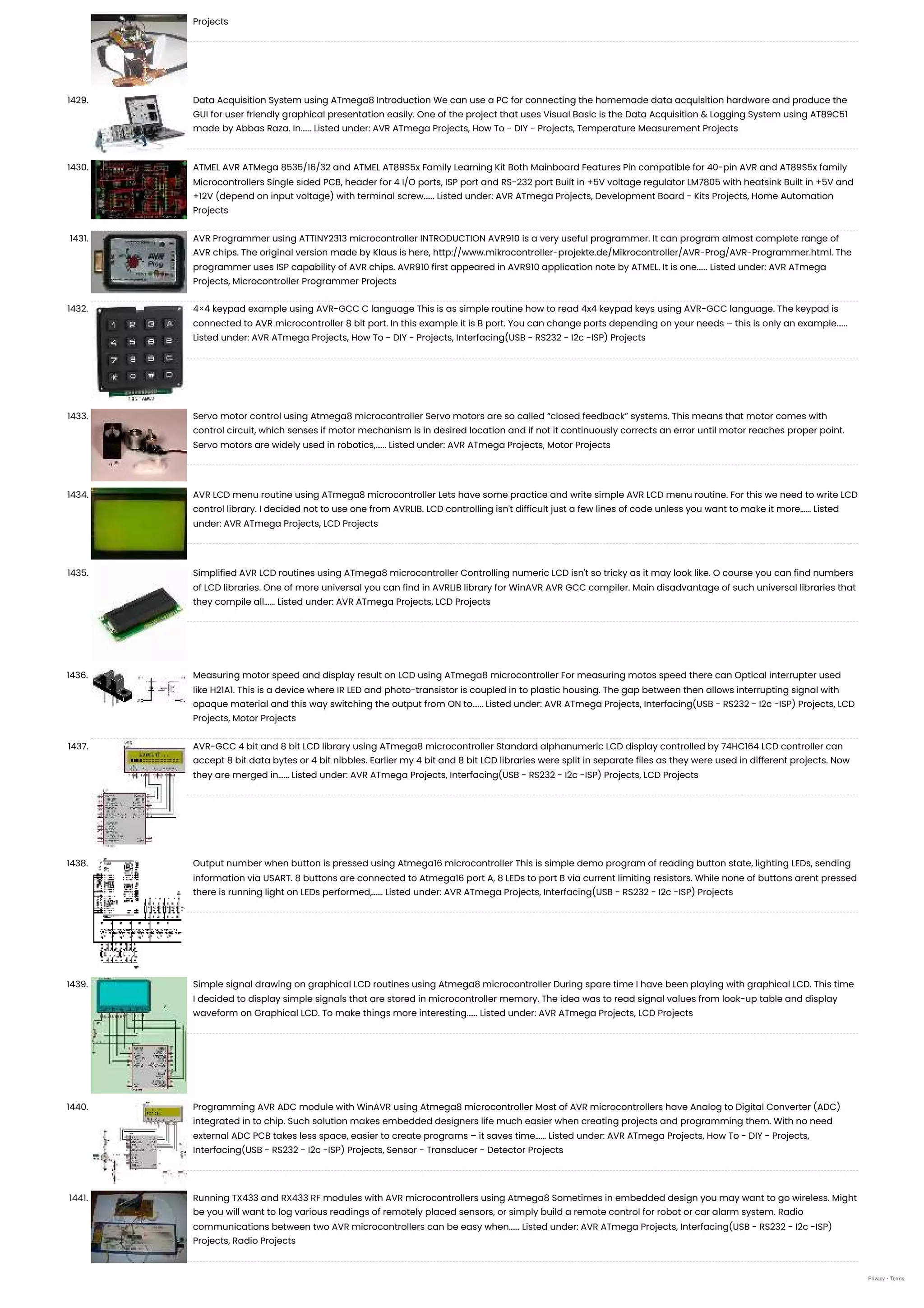 Projects

1429. Data Acquisition System using ATmega8 Introduction We can use a PC for connecting the homemade data acquisition hardware and produce the GUI for user friendly graphical presentation easily. One of the project that uses Visual Basic is the Data Acquisition & Logging System using AT89C51 made by Abbas Raza. In...... Listed under: AVR ATmega Projects, How To - DIY - Projects, Temperature Measurement Projects

1430. ATMEL AVR ATMega 8535/16/32 and ATMEL AT89S5x Family Learning Kit Both Mainboard Features Pin compatible for 40-pin AVR and AT89S5x family Microcontrollers Single sided PCB, header for 4 I/O ports, ISP port and RS-232 port Built in +5V voltage regulator LM7805 with heatsink Built in +5V and +12V (depend on input voltage) with terminal screw...... Listed under: AVR ATmega Projects, Development Board - Kits Projects, Home Automation Projects

1431. AVR Programmer using ATTINY2313 microcontroller INTRODUCTION AVR910 is a very useful programmer. It can program almost complete range of AVR chips. The original version made by Klaus is here, http://www.mikrocontroller-projekte.de/Mikrocontroller/AVR-Prog/AVR-Programmer.html. The programmer uses ISP capability of AVR chips. AVR910 first appeared in AVR910 application note by ATMEL. It is one...... Listed under: AVR ATmega Projects, Microcontroller Programmer Projects

1432. 4×4 keypad example using AVR-GCC C language This is as simple routine how to read 4x4 keypad keys using AVR-GCC language. The keypad is connected to AVR microcontroller 8 bit port. In this example it is B port. You can change ports depending on your needs – this is only an example...... Listed under: AVR ATmega Projects, How To - DIY - Projects, Interfacing(USB - RS232 - I2c -ISP) Projects

1433. Servo motor control using Atmega8 microcontroller Servo motors are so called “closed feedback” systems. This means that motor comes with control circuit, which senses if motor mechanism is in desired location and if not it continuously corrects an error until motor reaches proper point. Servo motors are widely used in robotics,...... Listed under: AVR ATmega Projects, Motor Projects

1434. AVR LCD menu routine using ATmega8 microcontroller Lets have some practice and write simple AVR LCD menu routine. For this we need to write LCD control library. I decided not to use one from AVRLIB. LCD controlling isn't difficult just a few lines of code unless you want to make it more...... Listed under: AVR ATmega Projects, LCD Projects

1435. Simplified AVR LCD routines using ATmega8 microcontroller Controlling numeric LCD isn't so tricky as it may look like. O course you can find numbers of LCD libraries. One of more universal you can find in AVRLIB library for WinAVR AVR GCC compiler. Main disadvantage of such universal libraries that they compile all...... Listed under: AVR ATmega Projects, LCD Projects

1436. Measuring motor speed and display result on LCD using ATmega8 microcontroller For measuring motos speed there can Optical interrupter used like H21A1. This is a device where IR LED and photo-transistor is coupled in to plastic housing. The gap between then allows interrupting signal with opaque material and this way switching the output from ON to...... Listed under: AVR ATmega Projects, Interfacing(USB - RS232 - I2c -ISP) Projects, LCD Projects, Motor Projects

1437. AVR-GCC 4 bit and 8 bit LCD library using ATmega8 microcontroller Standard alphanumeric LCD display controlled by 74HC164 LCD controller can accept 8 bit data bytes or 4 bit nibbles. Earlier my 4 bit and 8 bit LCD libraries were split in separate files as they were used in different projects. Now they are merged in...... Listed under: AVR ATmega Projects, Interfacing(USB - RS232 - I2c -ISP) Projects, LCD Projects

1438. Output number when button is pressed using Atmega16 microcontroller This is simple demo program of reading button state, lighting LEDs, sending information via USART. 8 buttons are connected to Atmega16 port A, 8 LEDs to port B via current limiting resistors. While none of buttons arent pressed there is running light on LEDs performed,...... Listed under: AVR ATmega Projects, Interfacing(USB - RS232 - I2c -ISP) Projects

1439. Simple signal drawing on graphical LCD routines using Atmega8 microcontroller During spare time I have been playing with graphical LCD. This time I decided to display simple signals that are stored in microcontroller memory. The idea was to read signal values from look-up table and display waveform on Graphical LCD. To make things more interesting...... Listed under: AVR ATmega Projects, LCD Projects

1440. Programming AVR ADC module with WinAVR using Atmega8 microcontroller Most of AVR microcontrollers have Analog to Digital Converter (ADC) integrated in to chip. Such solution makes embedded designers life much easier when creating projects and programming them. With no need external ADC PCB takes less space, easier to create programs – it saves time...... Listed under: AVR ATmega Projects, How To - DIY - Projects, Interfacing(USB - RS232 - I2c -ISP) Projects, Sensor - Transducer - Detector Projects

1441. Running TX433 and RX433 RF modules with AVR microcontrollers using Atmega8 Sometimes in embedded design you may want to go wireless. Might be you will want to log various readings of remotely placed sensors, or simply build a remote control for robot or car alarm system. Radio communications between two AVR microcontrollers can be easy when...... Listed under: AVR ATmega Projects, Interfacing(USB - RS232 - I2c -ISP) Projects, Radio Projects

Privacy - Terms