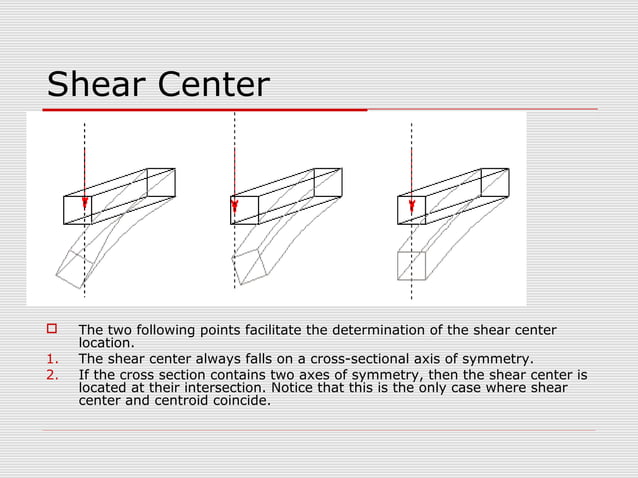 Shear Center

The two following points facilitate the determination of the shear center location.

1. The shear center always falls on a cross-sectional axis of symmetry.
2. If the cross section contains two axes of symmetry, then the shear center is located at their intersection. Notice that this is the only case where shear center and centroid coincide.