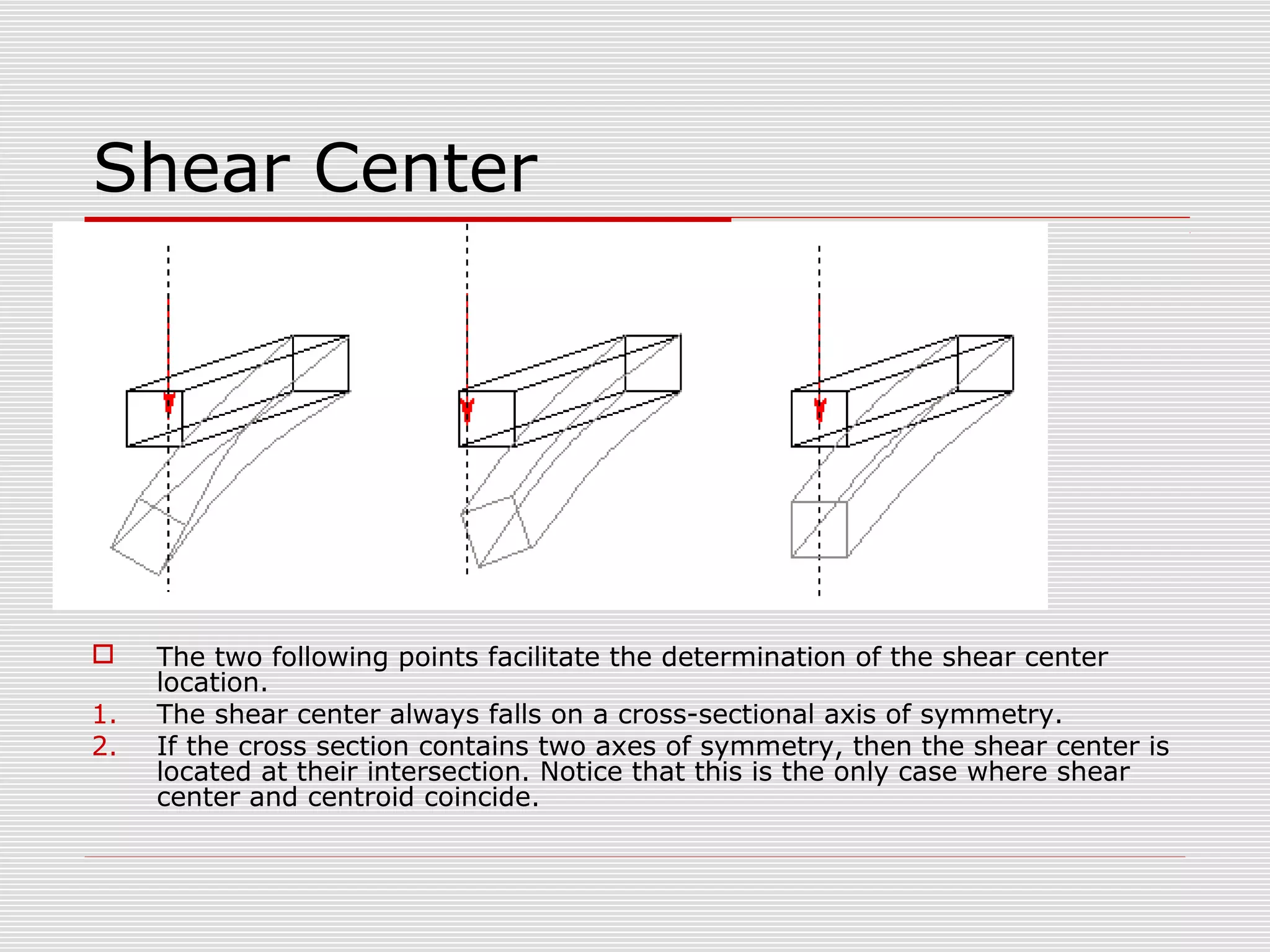 Shear Center

The two following points facilitate the determination of the shear center location.

1. The shear center always falls on a cross-sectional axis of symmetry.
2. If the cross section contains two axes of symmetry, then the shear center is located at their intersection. Notice that this is the only case where shear center and centroid coincide.