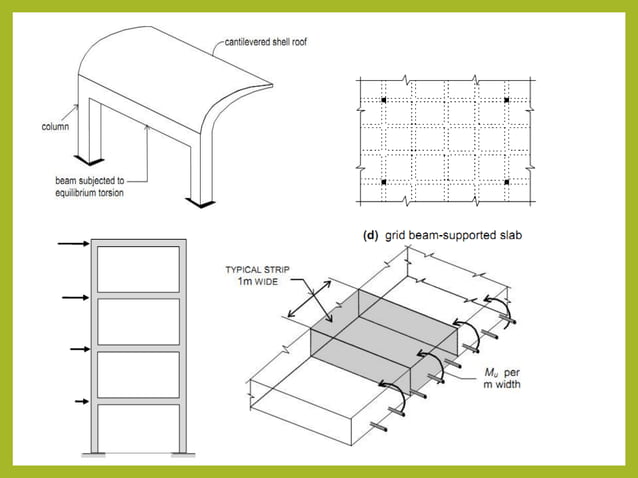 cantilevered shell roof

column

beam subjected to equilibrium torsion

(d) grid beam-supported slab

TYPICAL STRIP 1m WIDE

$M_u$ per m width