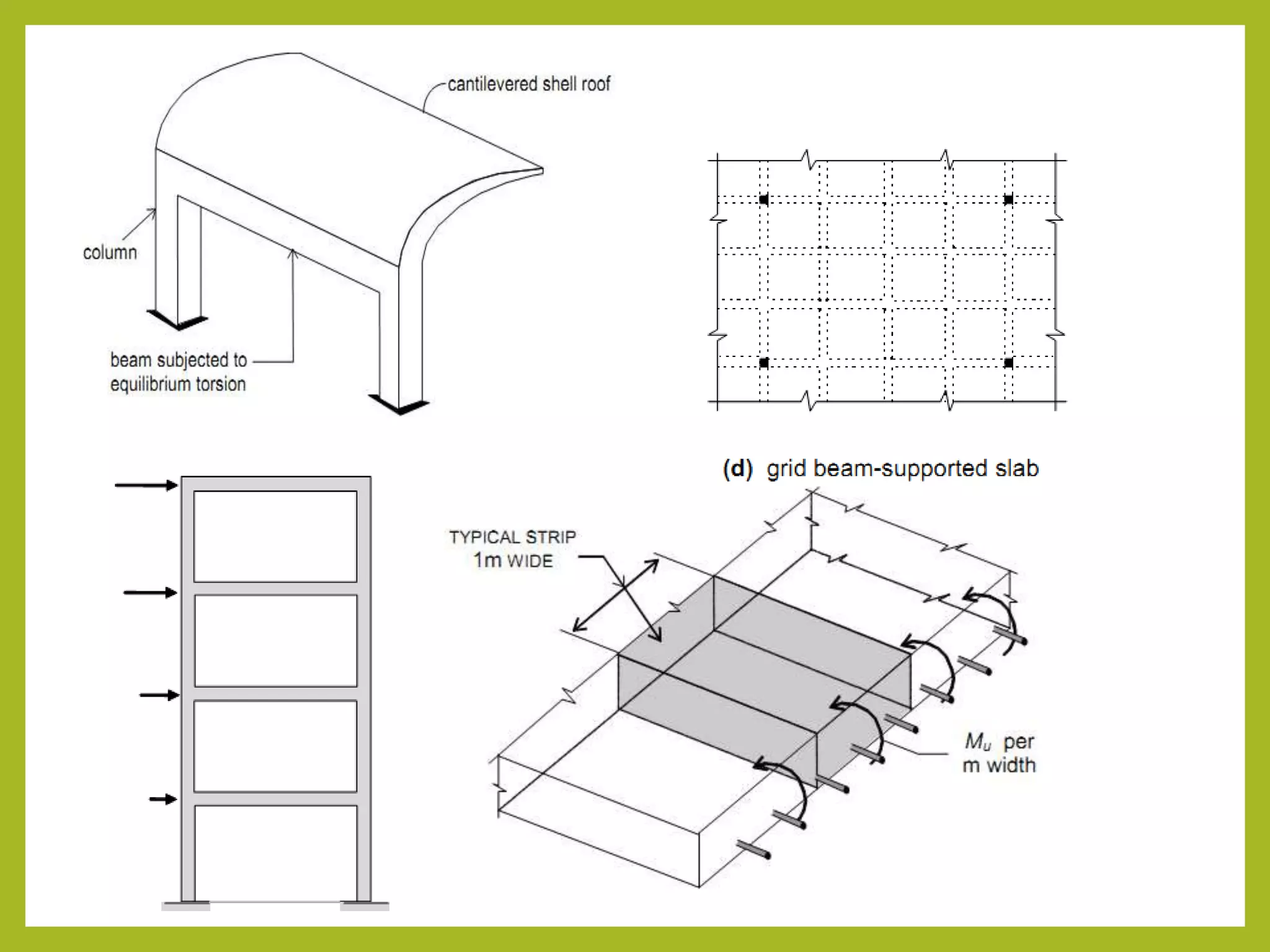 cantilevered shell roof

column

beam subjected to equilibrium torsion

(d) grid beam-supported slab

TYPICAL STRIP
1m WIDE

$M_u$ per m width