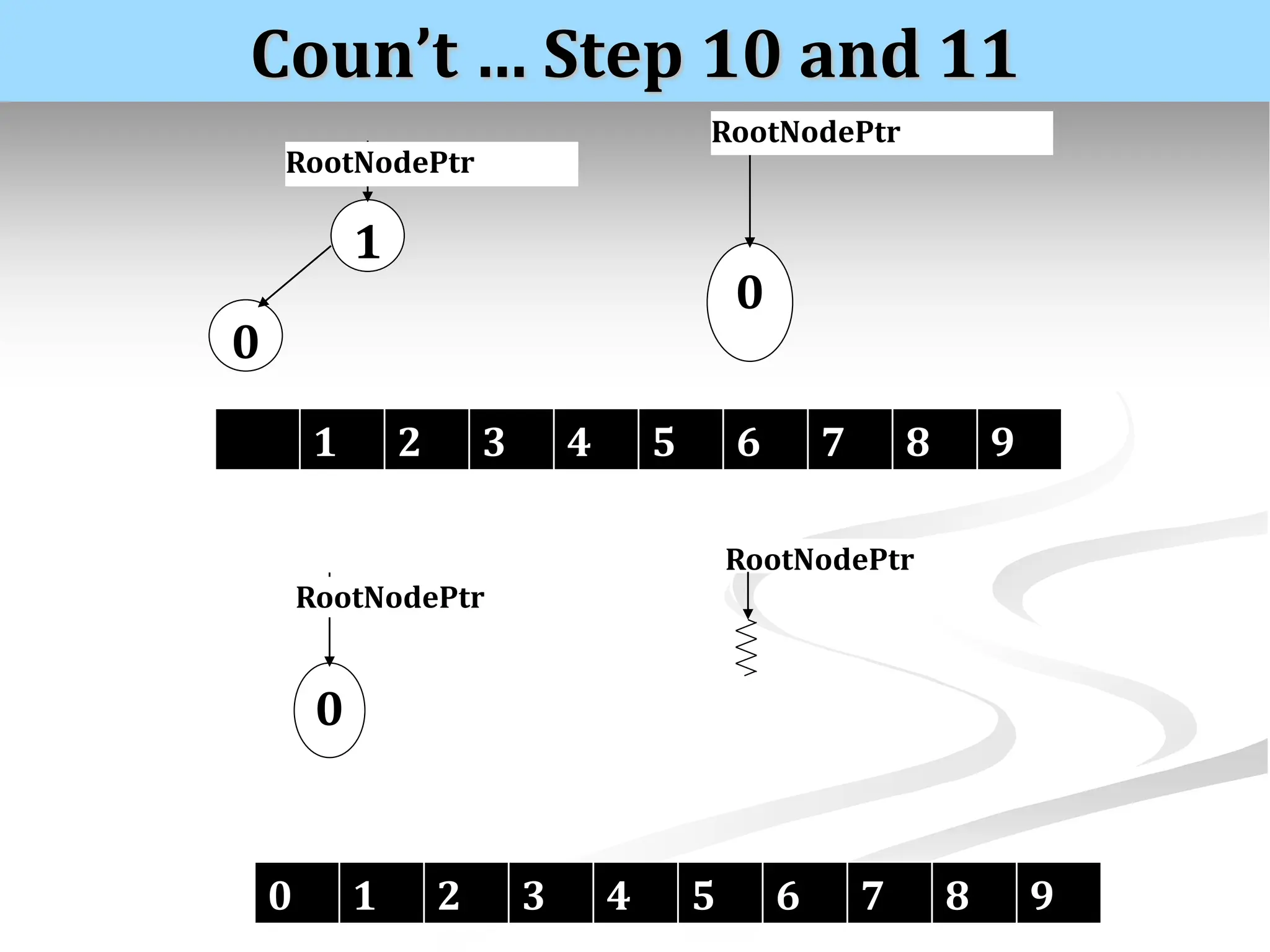 Coun’t … Step 10 and 11

RootNodePtr

1

0

RootNodePtr

0

|  | 1 | 2 | 3 | 4 | 5 | 6 | 7 | 8 | 9 |
|---|---|---|---|---|---|---|---|---|---|

RootNodePtr

0

RootNodePtr

| 0 | 1 | 2 | 3 | 4 | 5 | 6 | 7 | 8 | 9 |
|---|---|---|---|---|---|---|---|---|---|