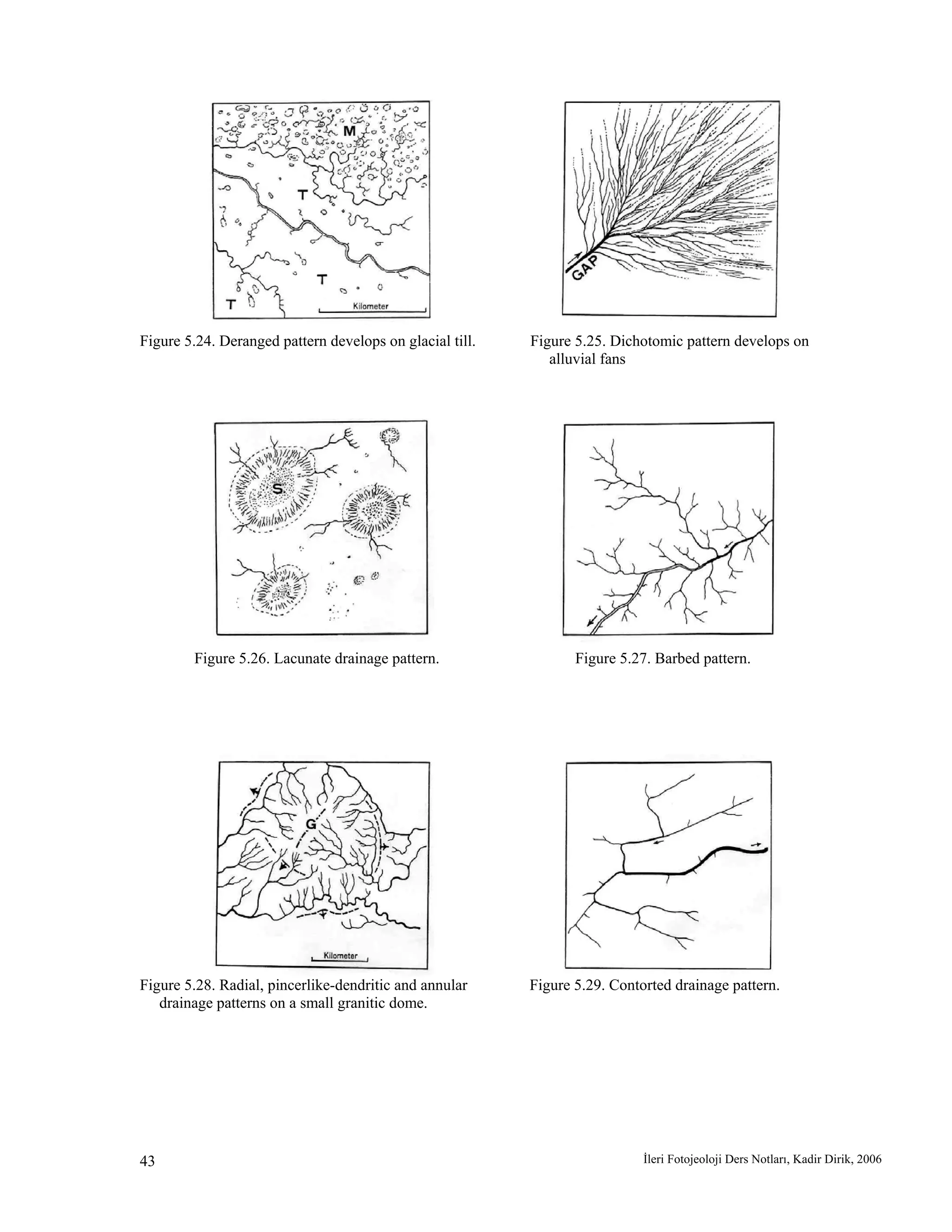 M
T
T
T
Kilometer

Figure 5.24. Deranged pattern develops on glacial till.

GAP

Figure 5.25. Dichotomic pattern develops on alluvial fans

S

Figure 5.26. Lacunate drainage pattern.

Figure 5.27. Barbed pattern.

G
Kilometer

Figure 5.28. Radial, pincerlike-dendritic and annular drainage patterns on a small granitic dome.

Figure 5.29. Contorted drainage pattern.

43

İleri Fotojeoloji Ders Notları, Kadir Dirik, 2006