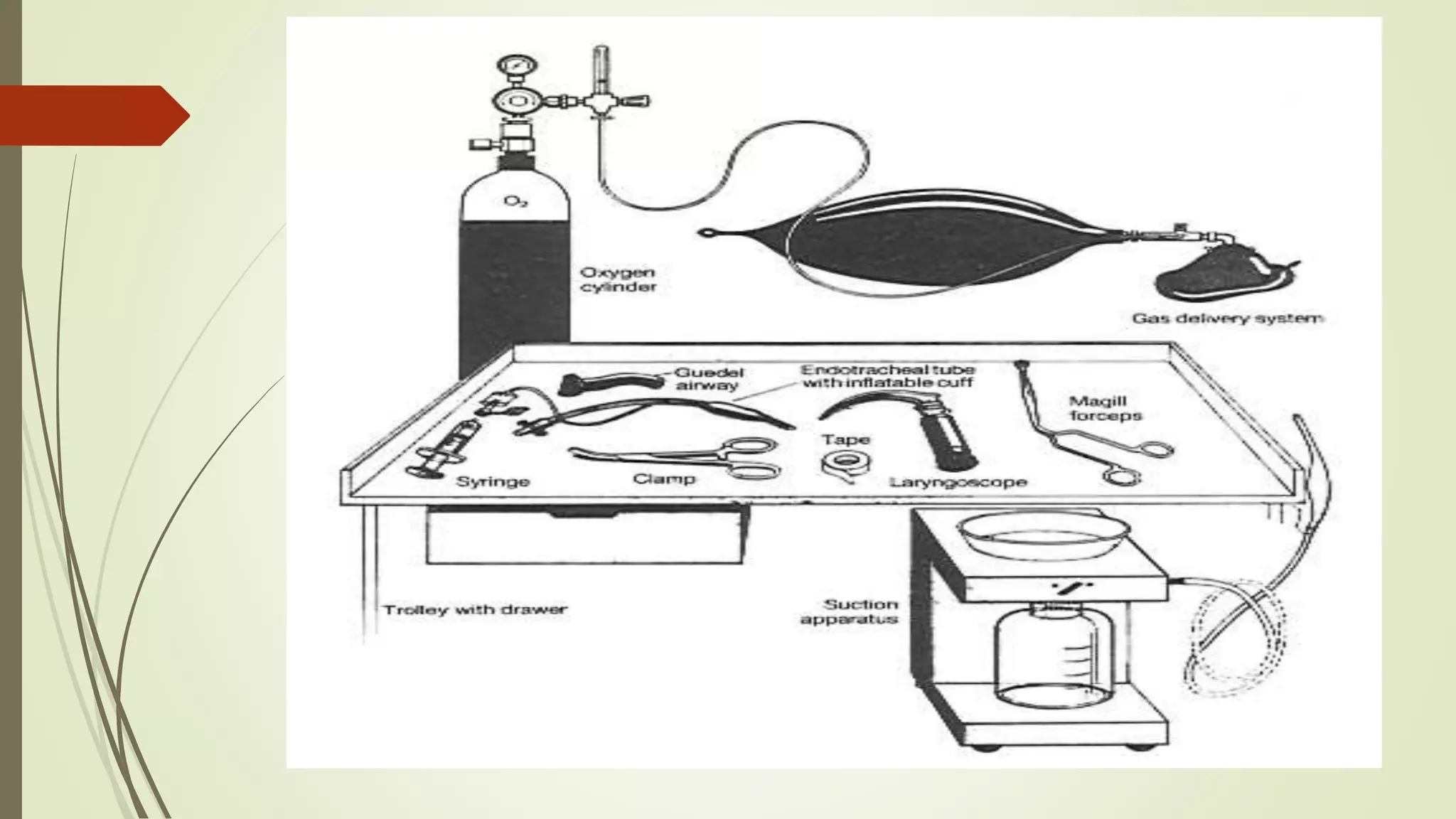 $O_2$

Oxygen cylinder

Gas delivery system

Guedel airway

Endotracheal tube with inflatable cuff

Magill forceps

Tape

Syringe

Clamp

Laryngoscope

Trolley with drawer

Suction apparatus