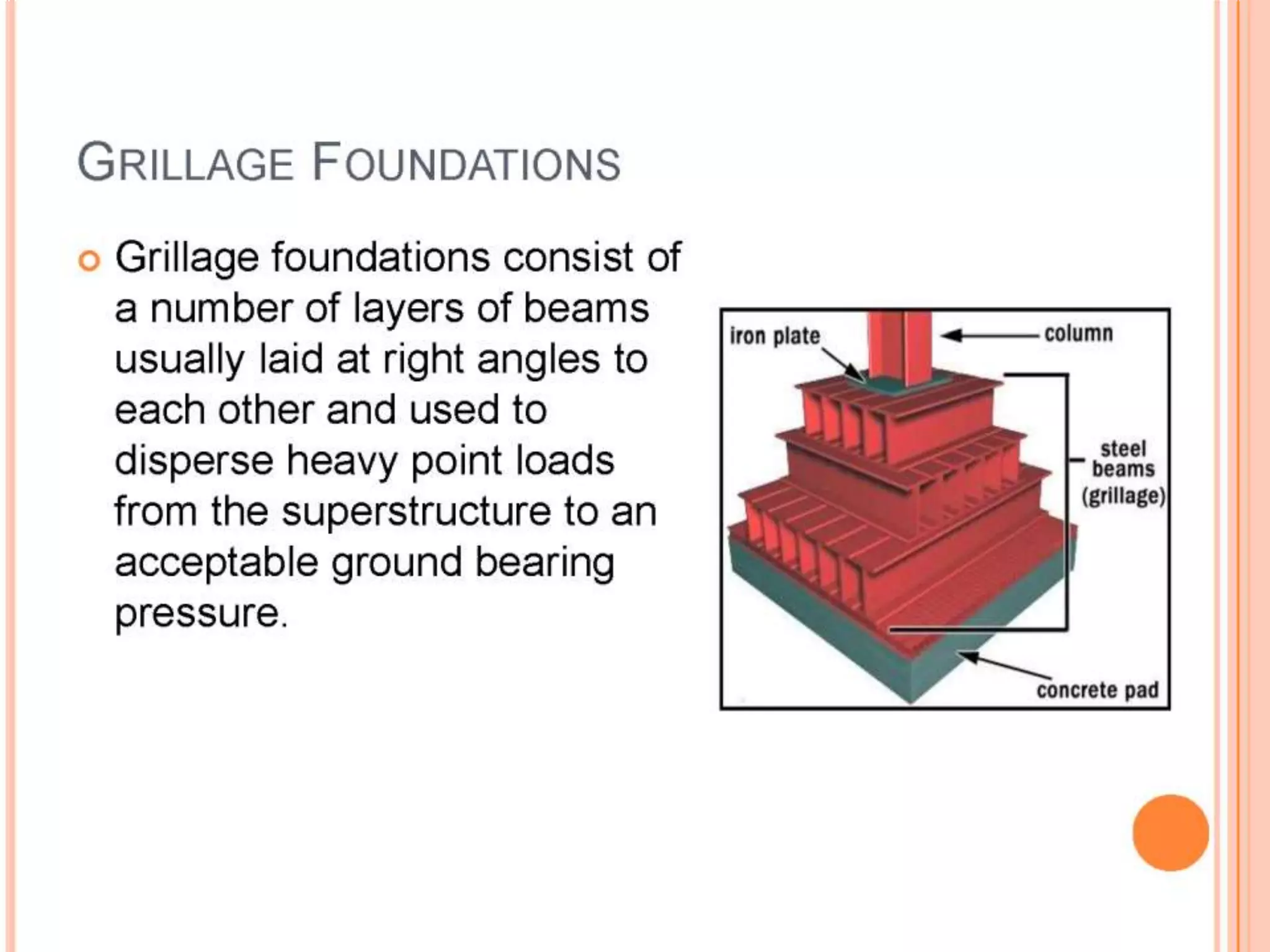 GRILLAGE FOUNDATIONS

Grillage foundations consist of a number of layers of beams usually laid at right angles to each other and used to disperse heavy point loads from the superstructure to an acceptable ground bearing pressure.

iron plate

column

steel beams (grillage)

concrete pad