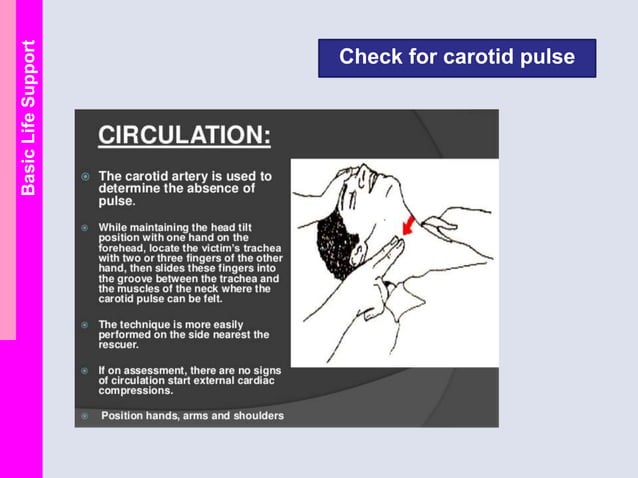 Basic Life Support

Check for carotid pulse

CIRCULATION:

The carotid artery is used to determine the absence of pulse.

While maintaining the head tilt position with one hand on the forehead, locate the victim's trachea with two or three fingers of the other hand, then slides these fingers into the groove between the trachea and the muscles of the neck where the carotid pulse can be felt.

The technique is more easily performed on the side nearest the rescuer.

If on assessment, there are no signs of circulation start external cardiac compressions.

Position hands, arms and shoulders