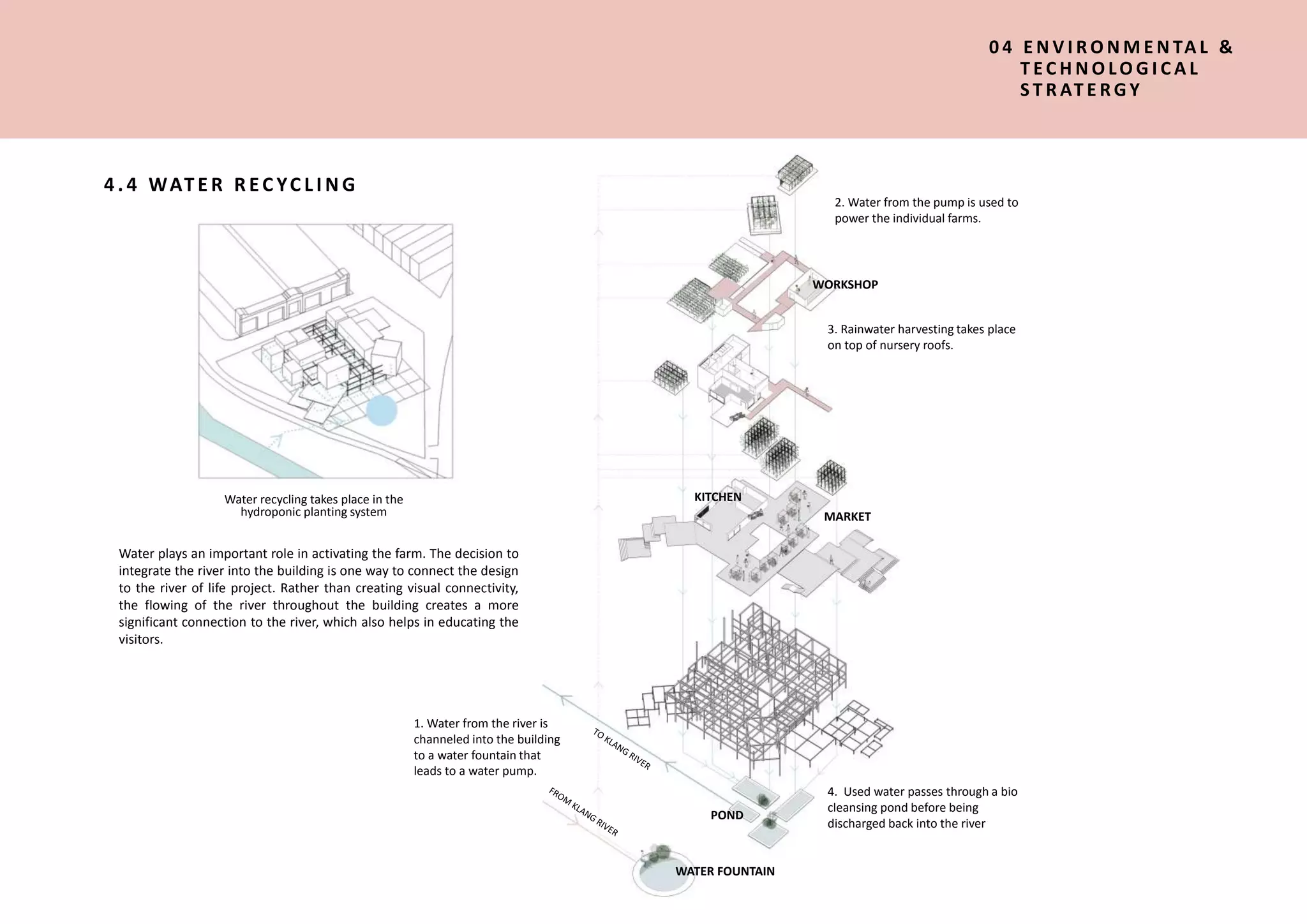 04 ENVIRONMENTAL & TECHNOLOGICAL STRATERGY

4.4 WATER RECYCLING

Water recycling takes place in the hydroponic planting system

Water plays an important role in activating the farm. The decision to integrate the river into the building is one way to connect the design to the river of life project. Rather than creating visual connectivity, the flowing of the river throughout the building creates a more significant connection to the river, which also helps in educating the visitors.

2. Water from the pump is used to power the individual farms.

WORKSHOP

3. Rainwater harvesting takes place on top of nursery roofs.

KITCHEN

MARKET

1. Water from the river is channeled into the building to a water fountain that leads to a water pump.

TO KLANG RIVER

FROM KLANG RIVER

POND

4. Used water passes through a bio cleansing pond before being discharged back into the river

WATER FOUNTAIN