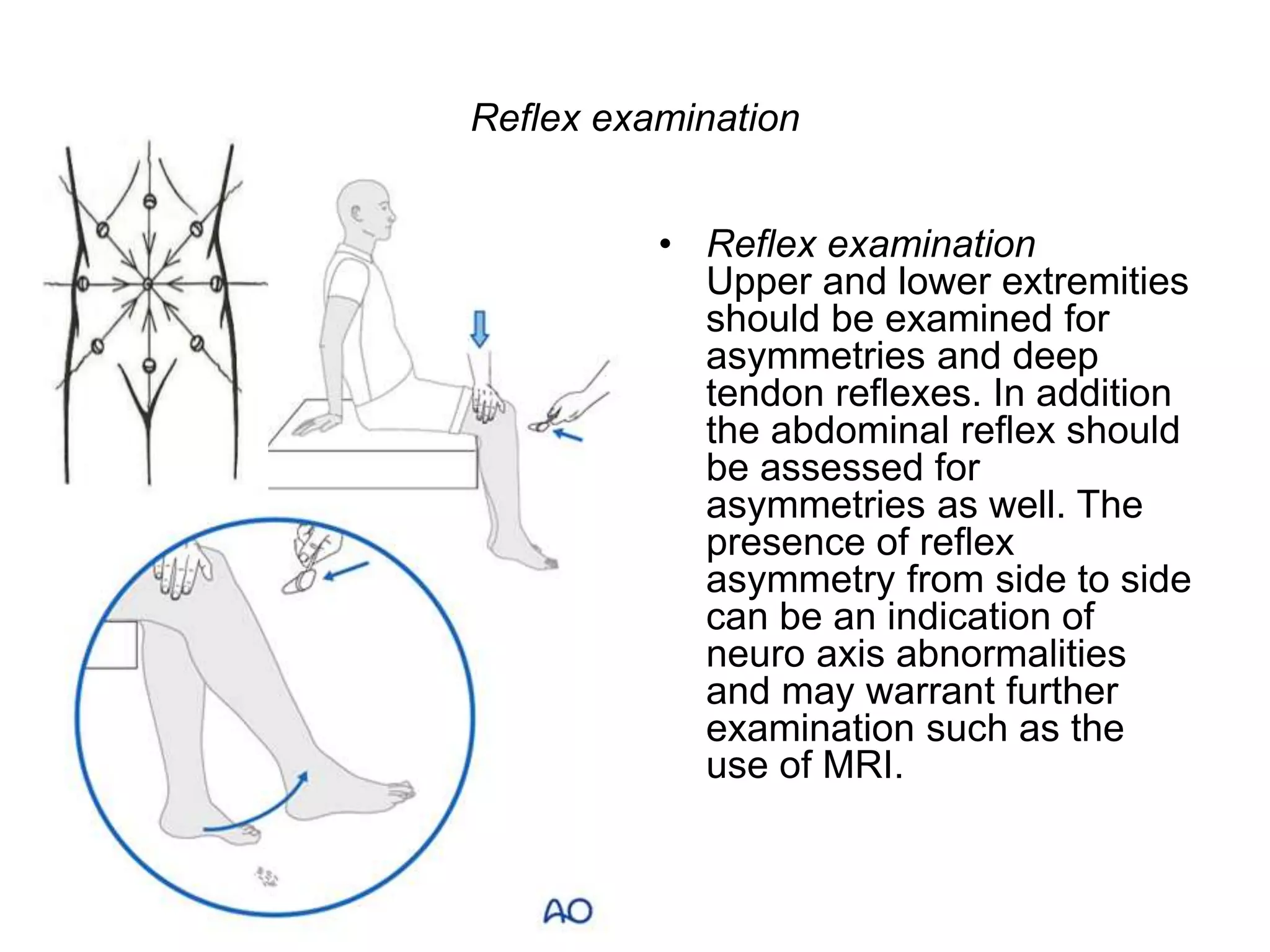 Reflex examination

• Reflex examination
Upper and lower extremities should be examined for asymmetries and deep tendon reflexes. In addition the abdominal reflex should be assessed for asymmetries as well. The presence of reflex asymmetry from side to side can be an indication of neuro axis abnormalities and may warrant further examination such as the use of MRI.

AO