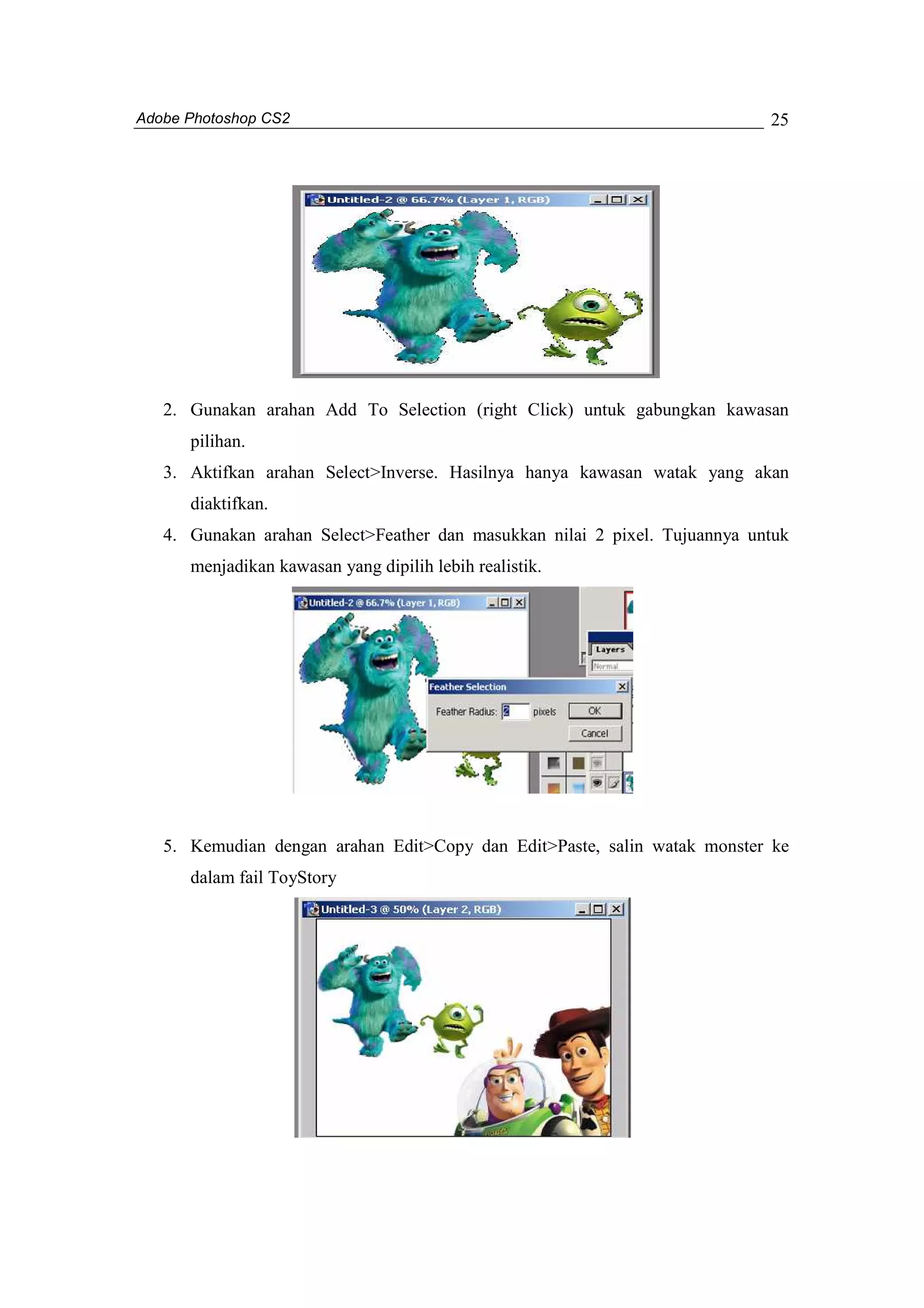 Adobe Photoshop CS2 25

Untitled-2 @ 66.7% (Layer 1, RGB)

2. Gunakan arahan Add To Selection (right Click) untuk gabungkan kawasan pilihan.

3. Aktifkan arahan Select>Inverse. Hasilnya hanya kawasan watak yang akan diaktifkan.

4. Gunakan arahan Select>Feather dan masukkan nilai 2 pixel. Tujuannya untuk menjadikan kawasan yang dipilih lebih realistik.

Untitled-2 @ 66.7% (Layer 1, RGB)

Layers

Normal

Feather Selection

Feather Radius: 2 pixels

OK

Cancel

5. Kemudian dengan arahan Edit>Copy dan Edit>Paste, salin watak monster ke dalam fail ToyStory

Untitled-3 @ 50% (Layer 2, RGB)