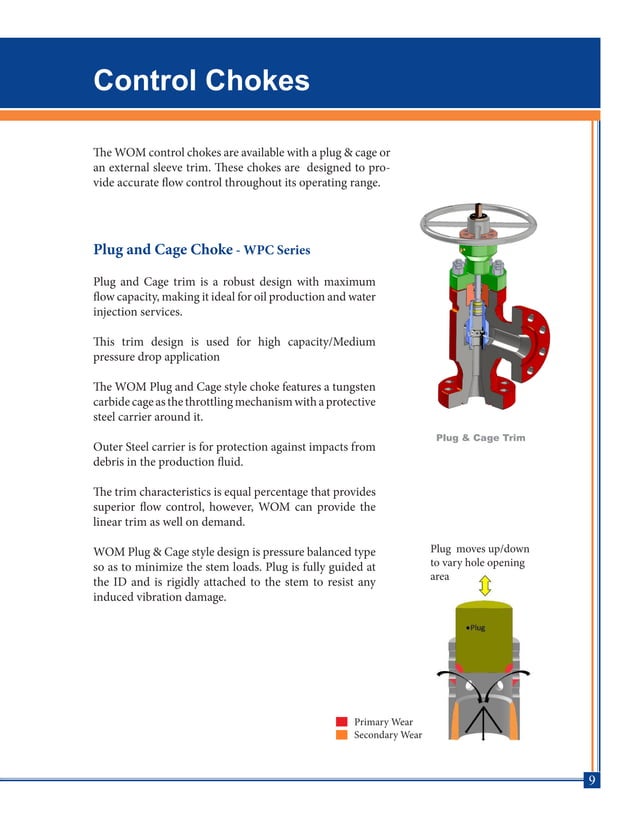 Control Chokes

The WOM control chokes are available with a plug & cage or an external sleeve trim. These chokes are designed to provide accurate flow control throughout its operating range.

Plug and Cage Choke - WPC Series

Plug and Cage trim is a robust design with maximum flow capacity, making it ideal for oil production and water injection services.

This trim design is used for high capacity/Medium pressure drop application

The WOM Plug and Cage style choke features a tungsten carbide cage as the throttling mechanism with a protective steel carrier around it.

Outer Steel carrier is for protection against impacts from debris in the production fluid.

The trim characteristics is equal percentage that provides superior flow control, however, WOM can provide the linear trim as well on demand.

WOM Plug & Cage style design is pressure balanced type so as to minimize the stem loads. Plug is fully guided at the ID and is rigidly attached to the stem to resist any induced vibration damage.

Plug & Cage Trim

Plug moves up/down to vary hole opening area

Plug

Primary Wear
Secondary Wear

9