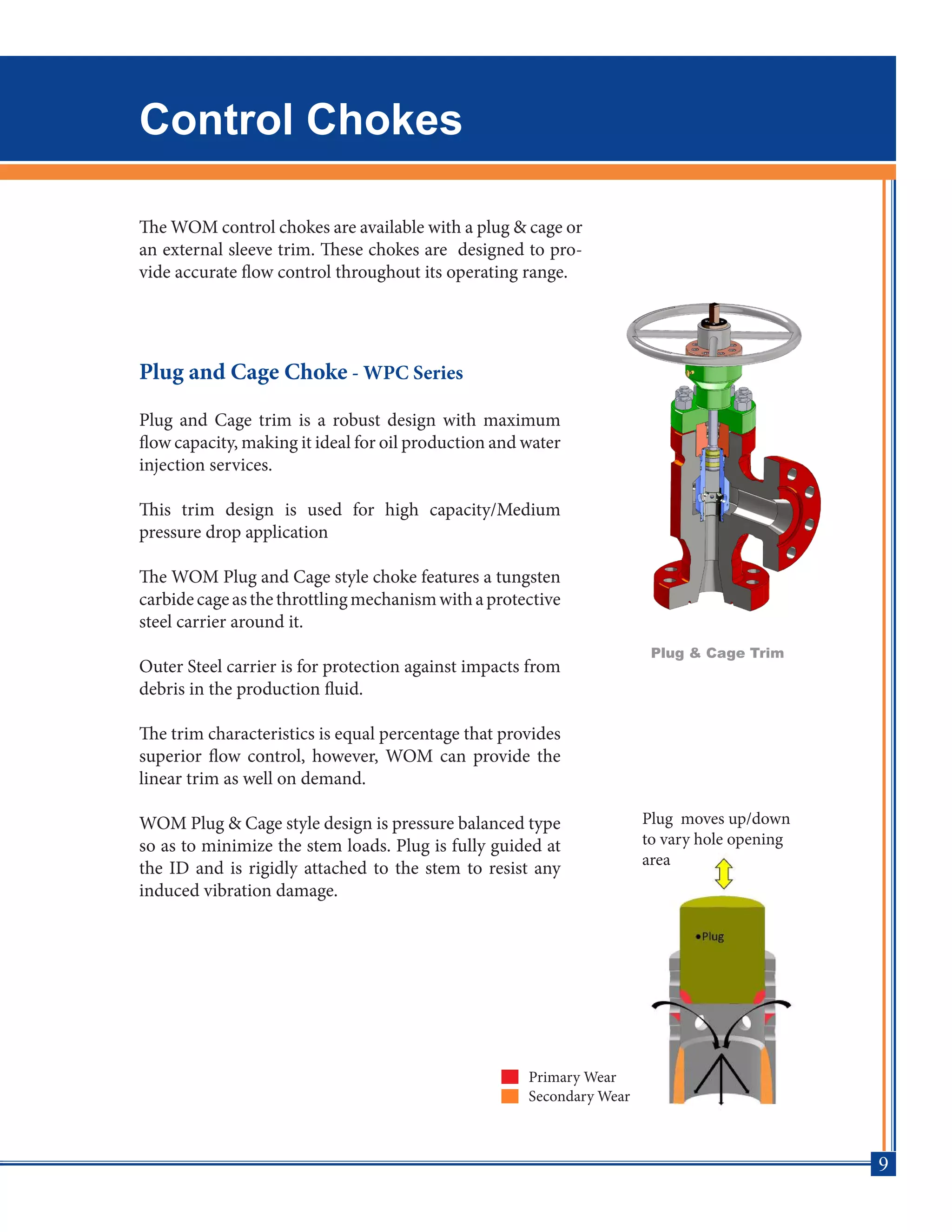 Control Chokes

The WOM control chokes are available with a plug & cage or an external sleeve trim. These chokes are designed to provide accurate flow control throughout its operating range.

Plug and Cage Choke - WPC Series

Plug and Cage trim is a robust design with maximum flow capacity, making it ideal for oil production and water injection services.

This trim design is used for high capacity/Medium pressure drop application

The WOM Plug and Cage style choke features a tungsten carbide cage as the throttling mechanism with a protective steel carrier around it.

Outer Steel carrier is for protection against impacts from debris in the production fluid.

The trim characteristics is equal percentage that provides superior flow control, however, WOM can provide the linear trim as well on demand.

WOM Plug & Cage style design is pressure balanced type so as to minimize the stem loads. Plug is fully guided at the ID and is rigidly attached to the stem to resist any induced vibration damage.

Plug & Cage Trim

Plug moves up/down to vary hole opening area

•Plug

Primary Wear
Secondary Wear

9