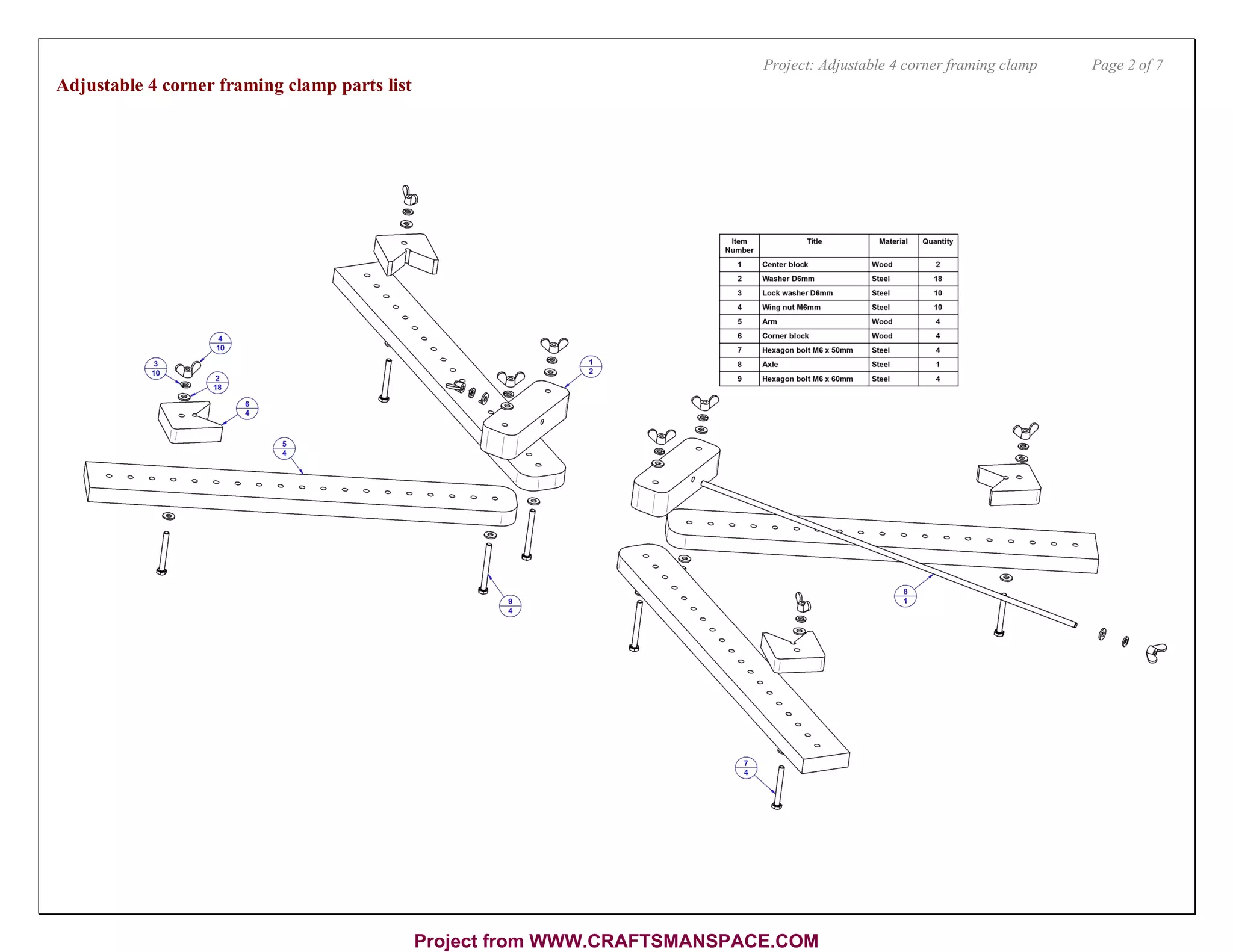 Project: Adjustable 4 corner framing clamp Page 2 of 7

Adjustable 4 corner framing clamp parts list

| Item Number | Title | Material | Quantity |
|---|---|---|---|
| 1 | Center block | Wood | 2 |
| 2 | Washer D6mm | Steel | 18 |
| 3 | Lock washer D6mm | Steel | 10 |
| 4 | Wing nut M6mm | Steel | 10 |
| 5 | Arm | Wood | 4 |
| 6 | Corner block | Wood | 4 |
| 7 | Hexagon bolt M6 x 50mm | Steel | 4 |
| 8 | Axle | Steel | 1 |
| 9 | Hexagon bolt M6 x 60mm | Steel | 4 |

4
10

3
10

2
18

6
4

5
4

1
2

9
4

8
1

7
4

Project from WWW.CRAFTSMANSPACE.COM