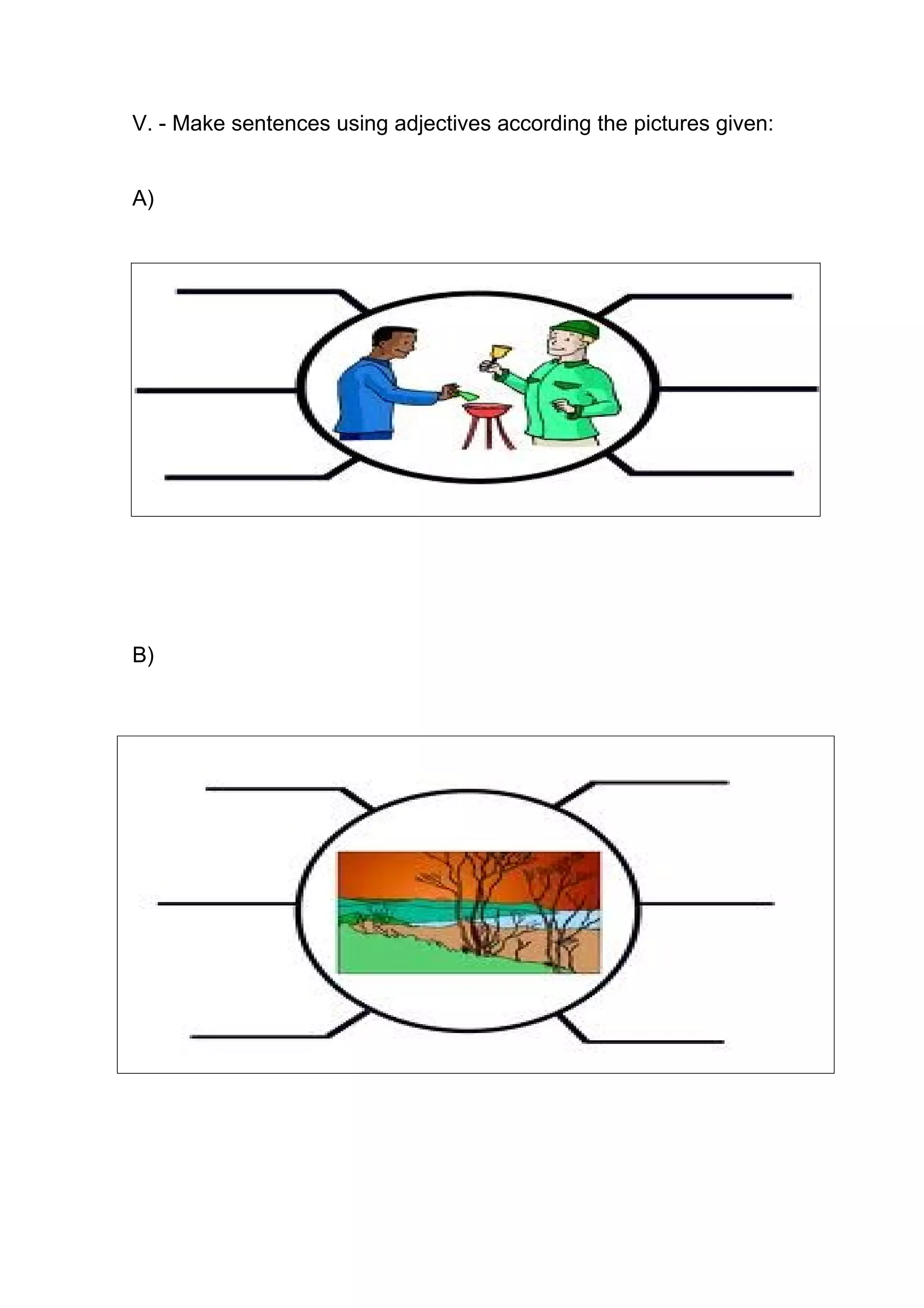 V. - Make sentences using adjectives according the pictures given:

A)

B)