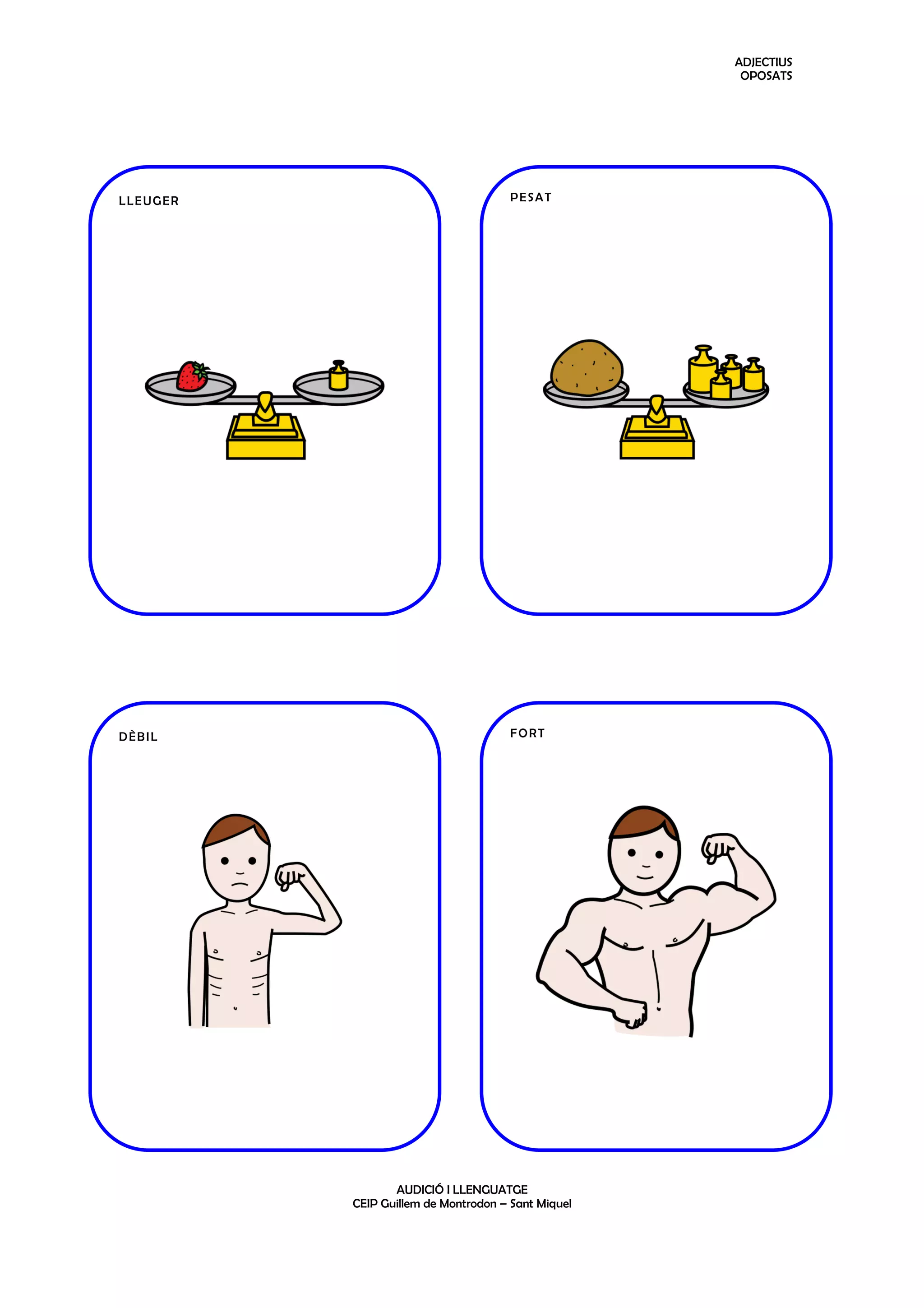 ADJECTIUS
OPOSATS

LLEUGER

PESAT

DÈBIL

FORT

AUDICIÓ I LLENGUATGE
CEIP Guillem de Montrodon – Sant Miquel