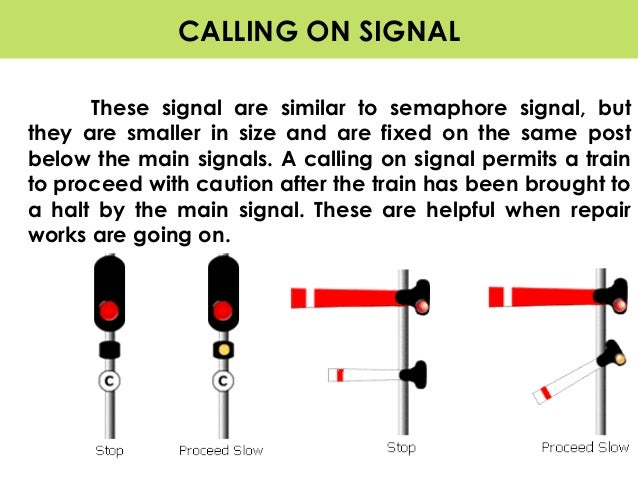 CALLING ON SIGNAL

These signal are similar to semaphore signal, but they are smaller in size and are fixed on the same post below the main signals. A calling on signal permits a train to proceed with caution after the train has been brought to a halt by the main signal. These are helpful when repair works are going on.

C

C

Stop

Proceed Slow

Stop

Proceed Slow