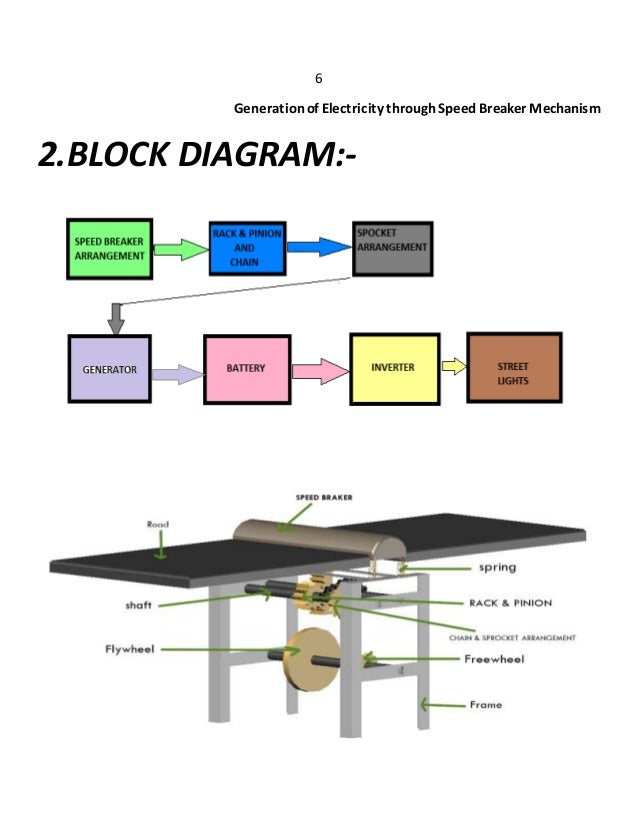 6

Generation of Electricity through Speed Breaker Mechanism

2.BLOCK DIAGRAM:-

SPEED BREAKER ARRANGEMENT

RACK & PINION AND CHAIN

SPOCKET ARRANGEMENT

GENERATOR

BATTERY

INVERTER

STREET LIGHTS

SPEED BRAKER

Road

spring

shaft

RACK & PINION

CHAIN & SPROCKET ARRANGEMENT

Flywheel

Freewheel

Frame