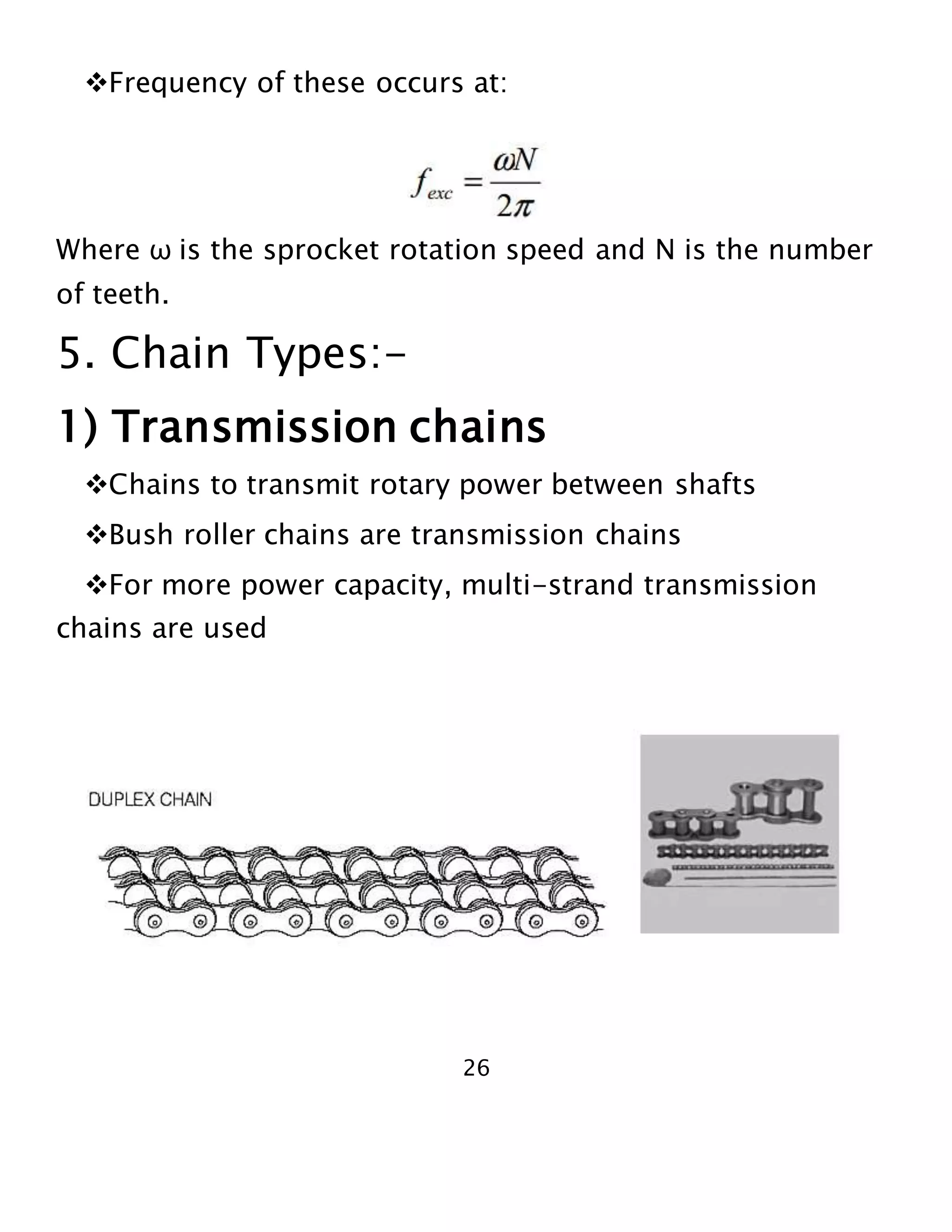 ❖Frequency of these occurs at:

$f_{exc} = \frac{\omega N}{2\pi}$

Where ω is the sprocket rotation speed and N is the number of teeth.

5. Chain Types:-

1) Transmission chains

❖Chains to transmit rotary power between shafts

❖Bush roller chains are transmission chains

❖For more power capacity, multi-strand transmission chains are used

DUPLEX CHAIN

26