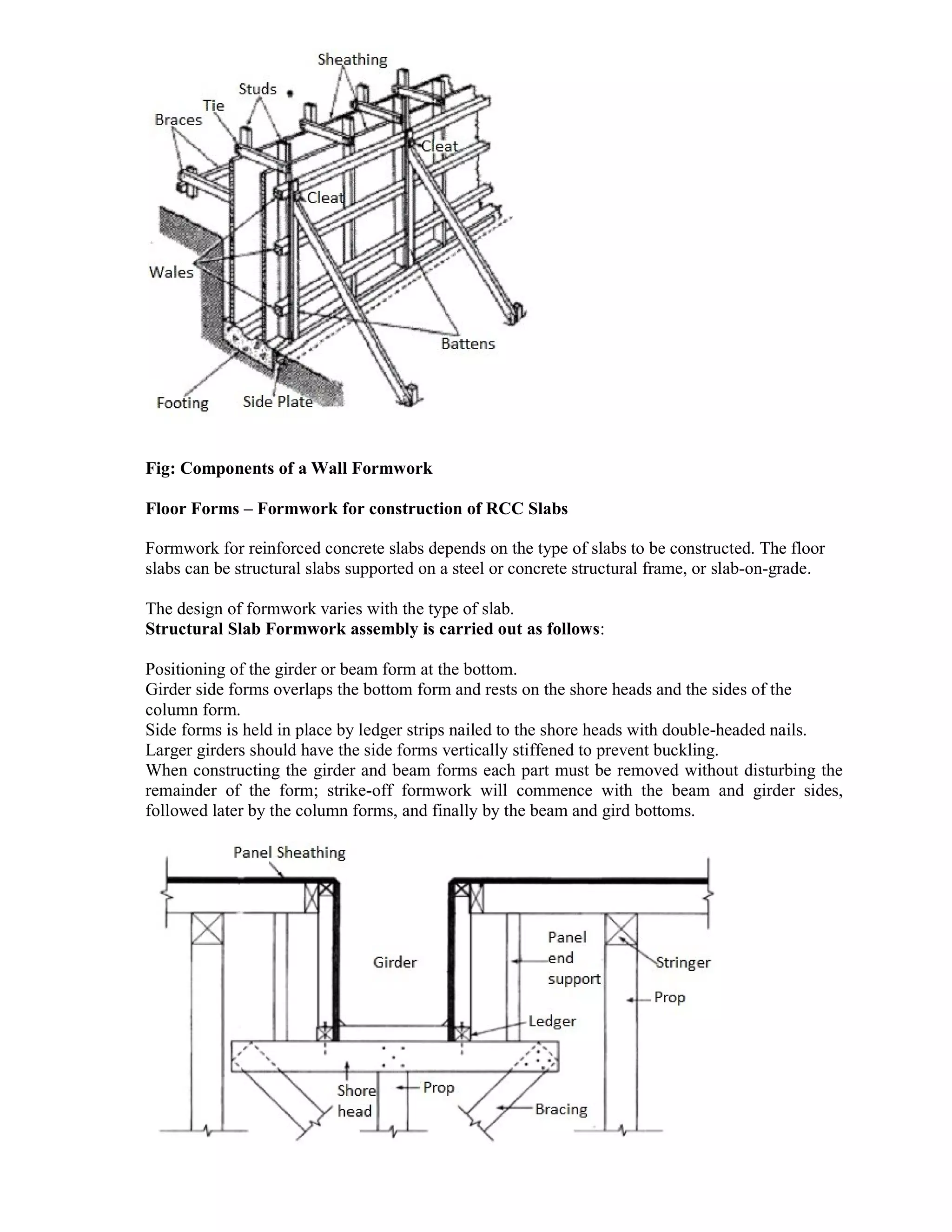 Sheathing
Studs
Tie
Braces
Cleat
Cleat
Wales
Battens
Footing
Side Plate

Fig: Components of a Wall Formwork

Floor Forms – Formwork for construction of RCC Slabs

Formwork for reinforced concrete slabs depends on the type of slabs to be constructed. The floor slabs can be structural slabs supported on a steel or concrete structural frame, or slab-on-grade.

The design of formwork varies with the type of slab.
Structural Slab Formwork assembly is carried out as follows:

Positioning of the girder or beam form at the bottom.
Girder side forms overlaps the bottom form and rests on the shore heads and the sides of the column form.
Side forms is held in place by ledger strips nailed to the shore heads with double-headed nails.
Larger girders should have the side forms vertically stiffened to prevent buckling.
When constructing the girder and beam forms each part must be removed without disturbing the remainder of the form; strike-off formwork will commence with the beam and girder sides, followed later by the column forms, and finally by the beam and gird bottoms.

Panel Sheathing
Girder
Panel end support
Stringer
Prop
Ledger
Shore head
Prop
Bracing