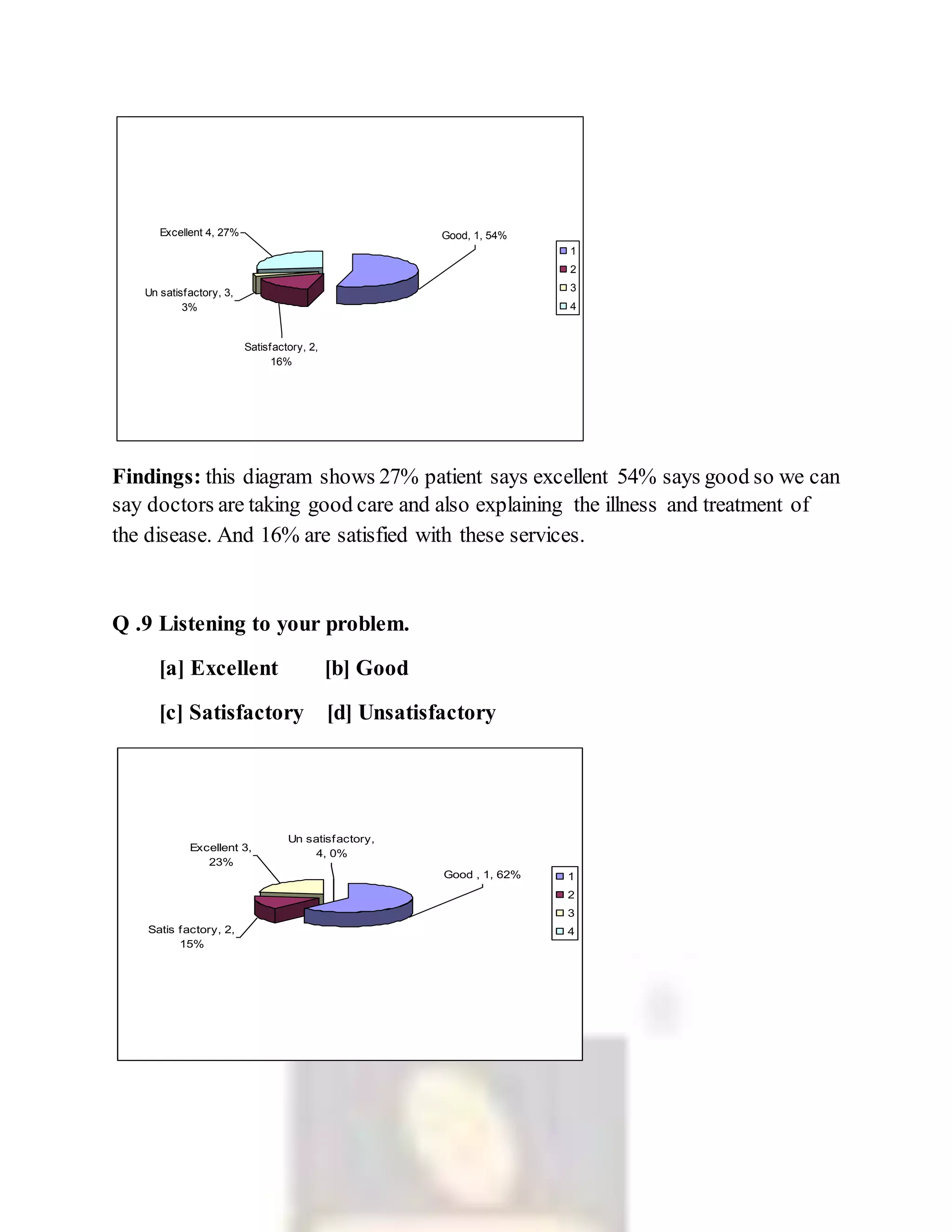 Excellent 4, 27%

Good, 1, 54%

Un satisfactory, 3, 3%

Satisfactory, 2, 16%

1
2
3
4

**Findings:** this diagram shows 27% patient says excellent 54% says good so we can say doctors are taking good care and also explaining the illness and treatment of the disease. And 16% are satisfied with these services.

**Q .9 Listening to your problem.**

**[a] Excellent [b] Good**

**[c] Satisfactory [d] Unsatisfactory**

Excellent 3, 23%

Un satisfactory, 4, 0%

Good , 1, 62%

Satis factory, 2, 15%

1
2
3
4