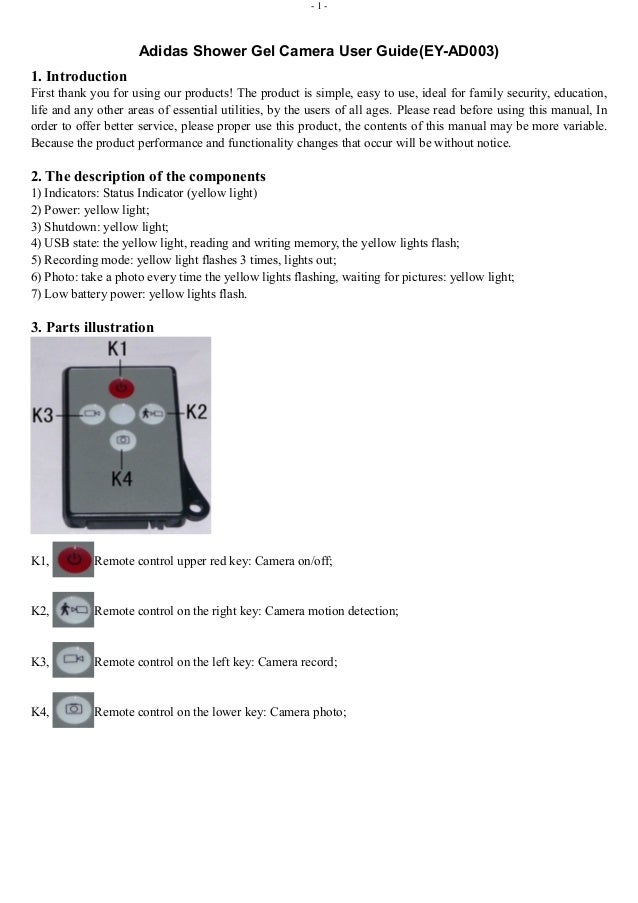 - 1 -

Adidas Shower Gel Camera User Guide(EY-AD003)

1. Introduction
First thank you for using our products! The product is simple, easy to use, ideal for family security, education, life and any other areas of essential utilities, by the users of all ages. Please read before using this manual, In order to offer better service, please proper use this product, the contents of this manual may be more variable. Because the product performance and functionality changes that occur will be without notice.

2. The description of the components
1) Indicators: Status Indicator (yellow light)
2) Power: yellow light;
3) Shutdown: yellow light;
4) USB state: the yellow light, reading and writing memory, the yellow lights flash;
5) Recording mode: yellow light flashes 3 times, lights out;
6) Photo: take a photo every time the yellow lights flashing, waiting for pictures: yellow light;
7) Low battery power: yellow lights flash.

3. Parts illustration

K1

K3

K2

K4

K1, Remote control upper red key: Camera on/off;

K2, Remote control on the right key: Camera motion detection;

K3, Remote control on the left key: Camera record;

K4, Remote control on the lower key: Camera photo;